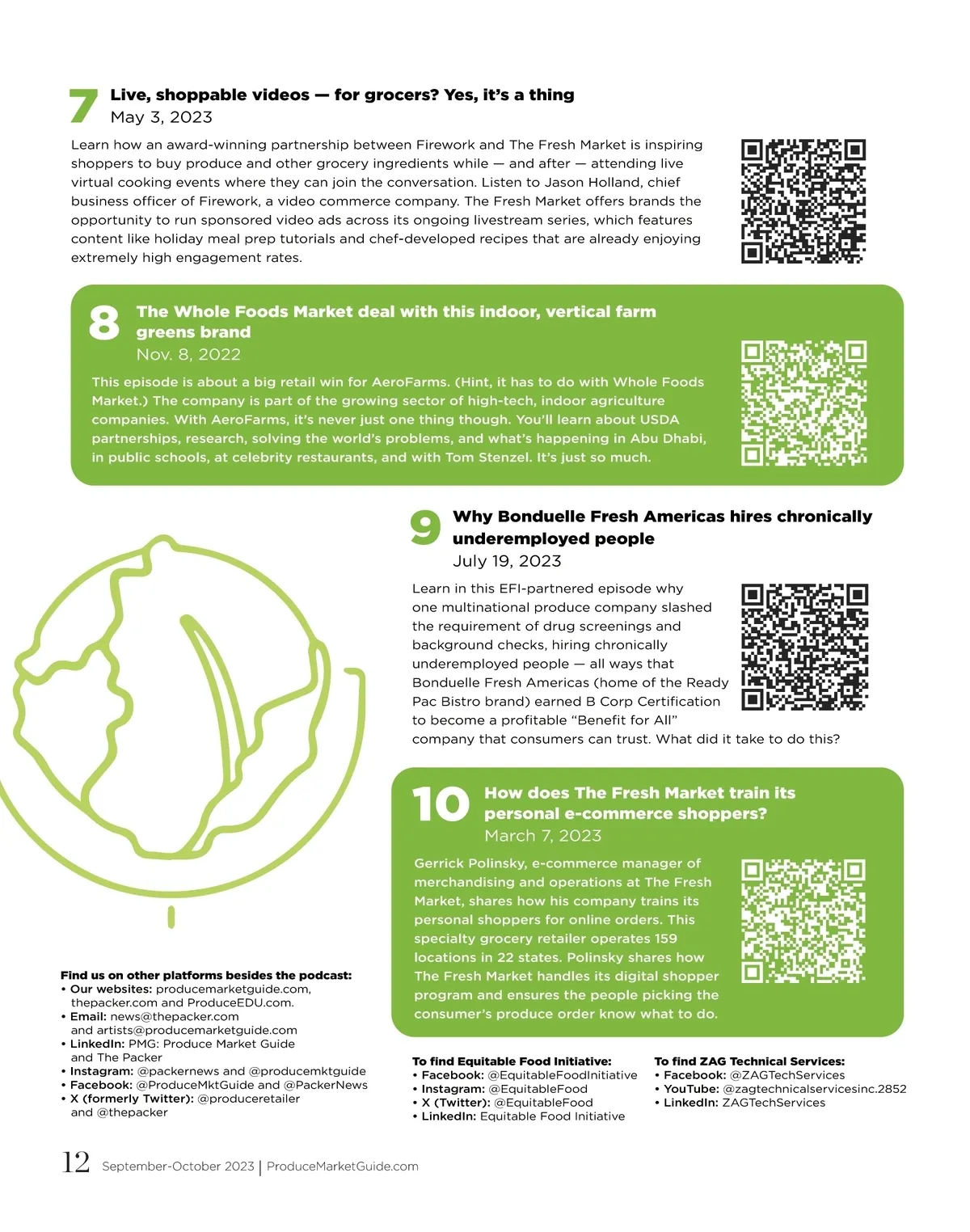 7 Live, shoppable videos — for grocers? Yes, it's a thing
May 3, 2023

Learn how an award-winning partnership between Firework and The Fresh Market is inspiring shoppers to buy produce and other grocery ingredients while — and after — attending live virtual cooking events where they can join the conversation. Listen to Jason Holland, chief business officer of Firework, a video commerce company. The Fresh Market offers brands the opportunity to run sponsored video ads across its ongoing livestream series, which features content like holiday meal prep tutorials and chef-developed recipes that are already enjoying extremely high engagement rates.

8 The Whole Foods Market deal with this indoor, vertical farm greens brand
Nov. 8, 2022

This episode is about a big retail win for AeroFarms. (Hint, it has to do with Whole Foods Market.) The company is part of the growing sector of high-tech, indoor agriculture companies. With AeroFarms, it's never just one thing though. You'll learn about USDA partnerships, research, solving the world's problems, and what's happening in Abu Dhabi, in public schools, at celebrity restaurants, and with Tom Stenzel. It's just so much.

9 Why Bonduelle Fresh Americas hires chronically underemployed people
July 19, 2023

Learn in this EFI-partnered episode why one multinational produce company slashed the requirement of drug screenings and background checks, hiring chronically underemployed people — all ways that Bonduelle Fresh Americas (home of the Ready Pac Bistro brand) earned B Corp Certification to become a profitable "Benefit for All" company that consumers can trust. What did it take to do this?

10 How does The Fresh Market train its personal e-commerce shoppers?
March 7, 2023

Gerrick Polinsky, e-commerce manager of merchandising and operations at The Fresh Market, shares how his company trains its personal shoppers for online orders. This specialty grocery retailer operates 159 locations in 22 states. Polinsky shares how The Fresh Market handles its digital shopper program and ensures the people picking the consumer's produce order know what to do.

Find us on other platforms besides the podcast:
• Our websites: producemarketguide.com, thepacker.com and ProduceEDU.com.
• Email: news@thepacker.com and artists@producemarketguide.com
• LinkedIn: PMG: Produce Market Guide and The Packer
• Instagram: @packernews and @producemktguide
• Facebook: @ProduceMktGuide and @PackerNews
• X (formerly Twitter): @produceretailer and @thepacker

To find Equitable Food Initiative:
• Facebook: @EquitableFoodInitiative
• Instagram: @EquitableFood
• X (Twitter): @EquitableFood
• LinkedIn: Equitable Food Initiative

To find ZAG Technical Services:
• Facebook: @ZAGTechServices
• YouTube: @zagtechnicalservicesinc.2852
• LinkedIn: ZAGTechServices

12 September-October 2023 | ProduceMarketGuide.com