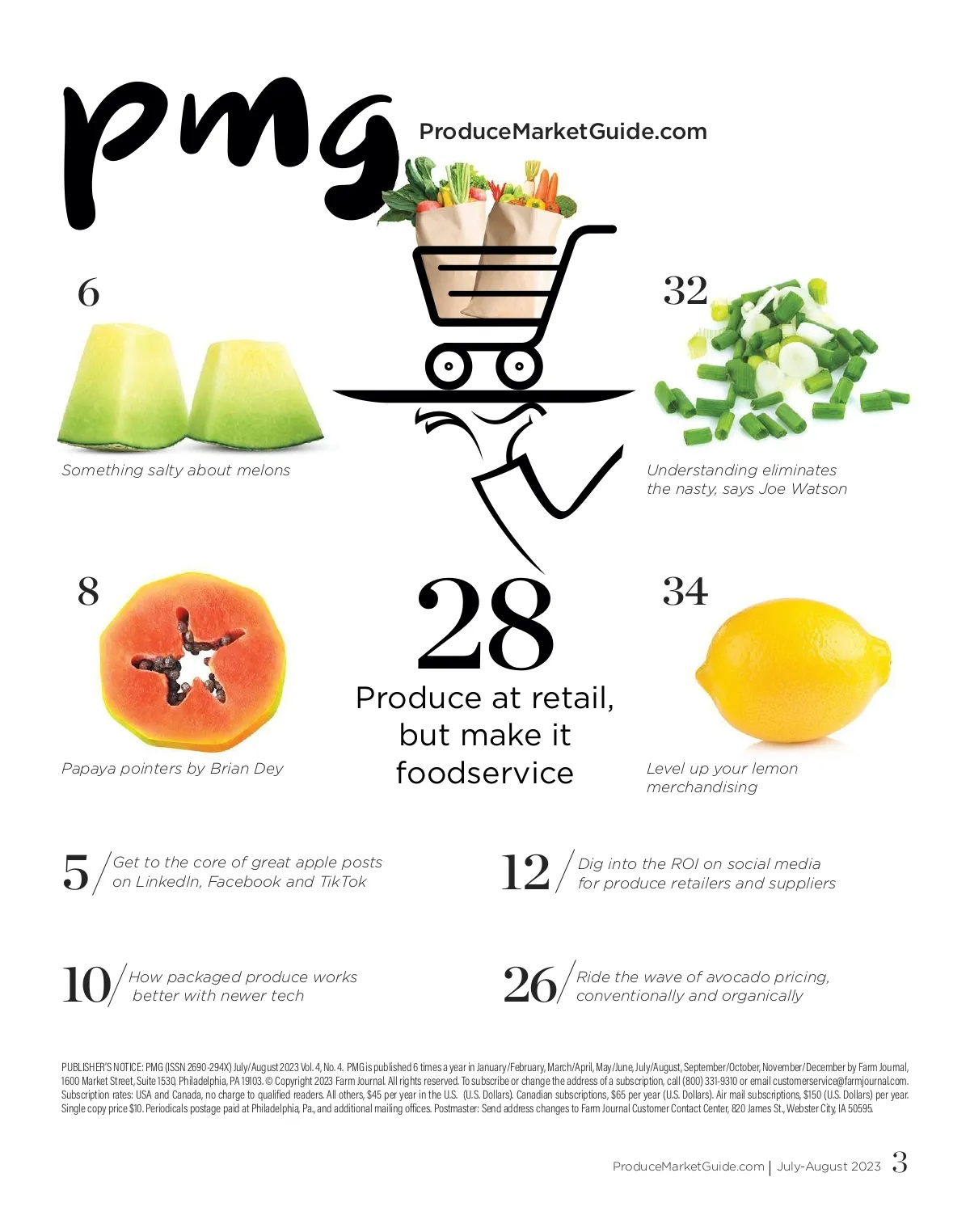 pmg

ProduceMarketGuide.com

6

Something salty about melons

32

Understanding eliminates the nasty, says Joe Watson

8

Papaya pointers by Brian Dey

28

Produce at retail, but make it foodservice

34

Level up your lemon merchandising

5 / Get to the core of great apple posts on LinkedIn, Facebook and TikTok

12 / Dig into the ROI on social media for produce retailers and suppliers

10 / How packaged produce works better with newer tech

26 / Ride the wave of avocado pricing, conventionally and organically

PUBLISHER'S NOTICE: PMG (ISSN 2690-294X) July/August 2023 Vol. 4, No. 4. PMG is published 6 times a year in January/February, March/April, May/June, July/August, September/October, November/December by Farm Journal, 1600 Market Street, Suite 1530, Philadelphia, PA 19103. © Copyright 2023 Farm Journal. All rights reserved. To subscribe or change the address of a subscription, call (800) 331-9310 or email customerservice@farmjournal.com. Subscription rates: USA and Canada, no charge to qualified readers. All others, $45 per year in the U.S. (U.S. Dollars). Canadian subscriptions, $65 per year (U.S. Dollars). Air mail subscriptions, $150 (U.S. Dollars) per year. Single copy price $10. Periodicals postage paid at Philadelphia, Pa., and additional mailing offices. Postmaster: Send address changes to Farm Journal Customer Contact Center, 820 James St., Webster City, IA 50595.

ProduceMarketGuide.com | July-August 2023 3