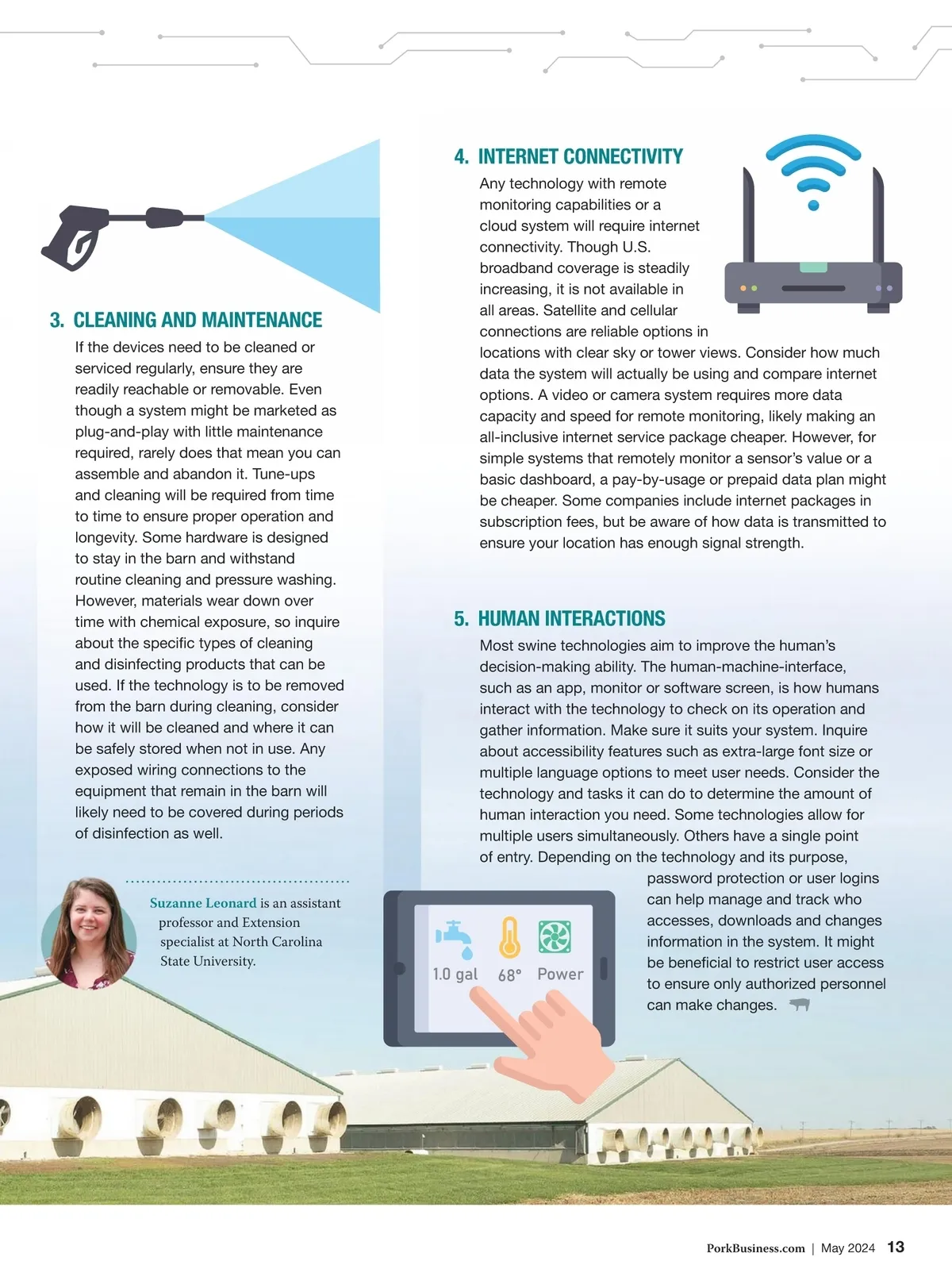 3. CLEANING AND MAINTENANCE

If the devices need to be cleaned or serviced regularly, ensure they are readily reachable or removable. Even though a system might be marketed as plug-and-play with little maintenance required, rarely does that mean you can assemble and abandon it. Tune-ups and cleaning will be required from time to time to ensure proper operation and longevity. Some hardware is designed to stay in the barn and withstand routine cleaning and pressure washing. However, materials wear down over time with chemical exposure, so inquire about the specific types of cleaning and disinfecting products that can be used. If the technology is to be removed from the barn during cleaning, consider how it will be cleaned and where it can be safely stored when not in use. Any exposed wiring connections to the equipment that remain in the barn will likely need to be covered during periods of disinfection as well.

Suzanne Leonard is an assistant professor and Extension specialist at North Carolina State University.

4. INTERNET CONNECTIVITY

Any technology with remote monitoring capabilities or a cloud system will require internet connectivity. Though U.S. broadband coverage is steadily increasing, it is not available in all areas. Satellite and cellular connections are reliable options in locations with clear sky or tower views. Consider how much data the system will actually be using and compare internet options. A video or camera system requires more data capacity and speed for remote monitoring, likely making an all-inclusive internet service package cheaper. However, for simple systems that remotely monitor a sensor's value or a basic dashboard, a pay-by-usage or prepaid data plan might be cheaper. Some companies include internet packages in subscription fees, but be aware of how data is transmitted to ensure your location has enough signal strength.

5. HUMAN INTERACTIONS

Most swine technologies aim to improve the human's decision-making ability. The human-machine-interface, such as an app, monitor or software screen, is how humans interact with the technology to check on its operation and gather information. Make sure it suits your system. Inquire about accessibility features such as extra-large font size or multiple language options to meet user needs. Consider the technology and tasks it can do to determine the amount of human interaction you need. Some technologies allow for multiple users simultaneously. Others have a single point of entry. Depending on the technology and its purpose, password protection or user logins can help manage and track who accesses, downloads and changes information in the system. It might be beneficial to restrict user access to ensure only authorized personnel can make changes.

1.0 gal 68° Power

PorkBusiness.com | May 2024 13