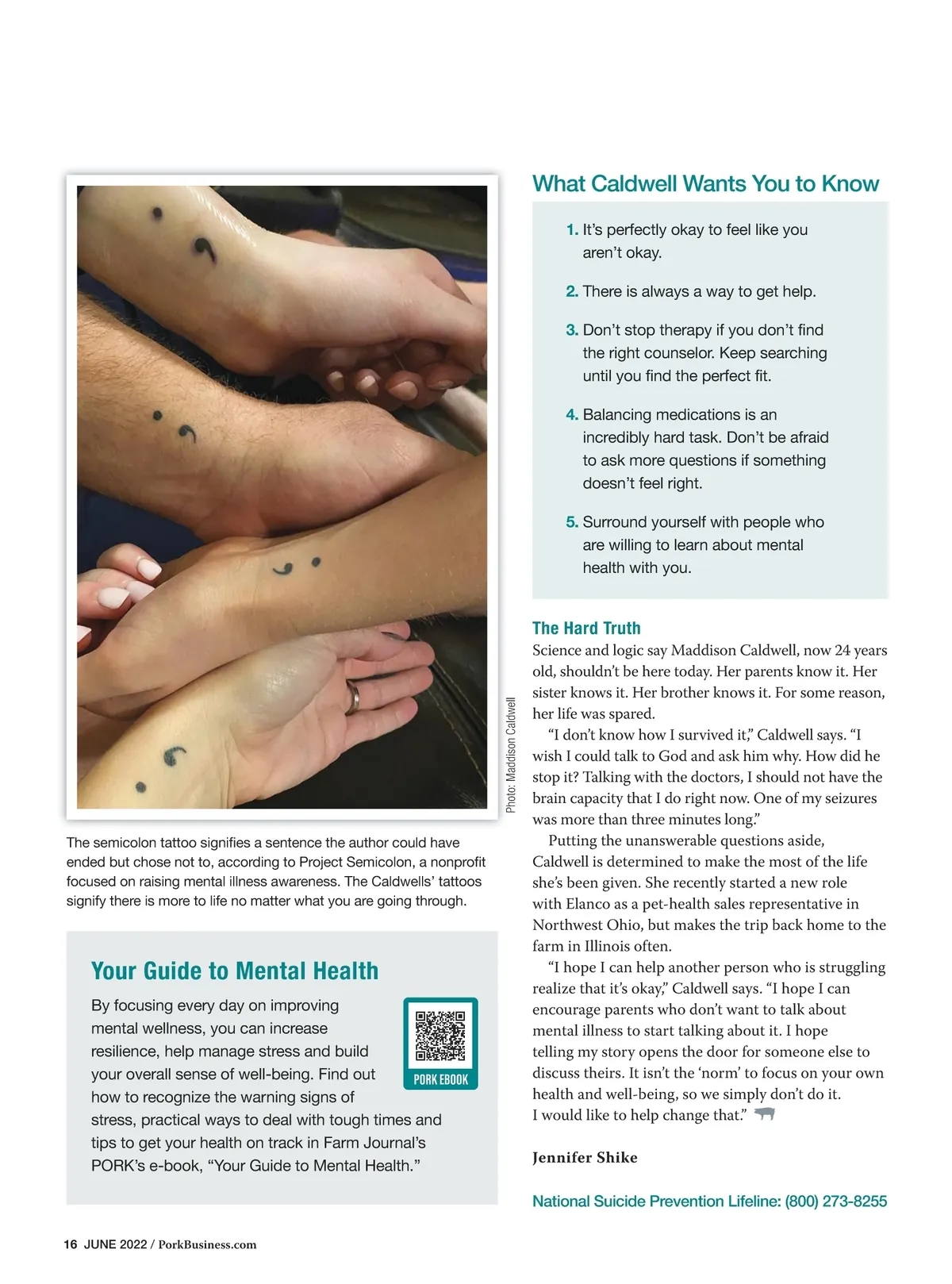 Photo: Maddison Caldwell

The semicolon tattoo signifies a sentence the author could have ended but chose not to, according to Project Semicolon, a nonprofit focused on raising mental illness awareness. The Caldwells' tattoos signify there is more to life no matter what you are going through.

Your Guide to Mental Health

By focusing every day on improving mental wellness, you can increase resilience, help manage stress and build your overall sense of well-being. Find out how to recognize the warning signs of stress, practical ways to deal with tough times and tips to get your health on track in Farm Journal's PORK's e-book, "Your Guide to Mental Health."

PORK EBOOK

What Caldwell Wants You to Know

1. It's perfectly okay to feel like you aren't okay.

2. There is always a way to get help.

3. Don't stop therapy if you don't find the right counselor. Keep searching until you find the perfect fit.

4. Balancing medications is an incredibly hard task. Don't be afraid to ask more questions if something doesn't feel right.

5. Surround yourself with people who are willing to learn about mental health with you.

The Hard Truth

Science and logic say Maddison Caldwell, now 24 years old, shouldn't be here today. Her parents know it. Her sister knows it. Her brother knows it. For some reason, her life was spared.

"I don't know how I survived it," Caldwell says. "I wish I could talk to God and ask him why. How did he stop it? Talking with the doctors, I should not have the brain capacity that I do right now. One of my seizures was more than three minutes long."

Putting the unanswerable questions aside, Caldwell is determined to make the most of the life she's been given. She recently started a new role with Elanco as a pet-health sales representative in Northwest Ohio, but makes the trip back home to the farm in Illinois often.

"I hope I can help another person who is struggling realize that it's okay," Caldwell says. "I hope I can encourage parents who don't want to talk about mental illness to start talking about it. I hope telling my story opens the door for someone else to discuss theirs. It isn't the 'norm' to focus on your own health and well-being, so we simply don't do it. I would like to help change that."

Jennifer Shike

National Suicide Prevention Lifeline: (800) 273-8255

16 JUNE 2022 / PorkBusiness.com