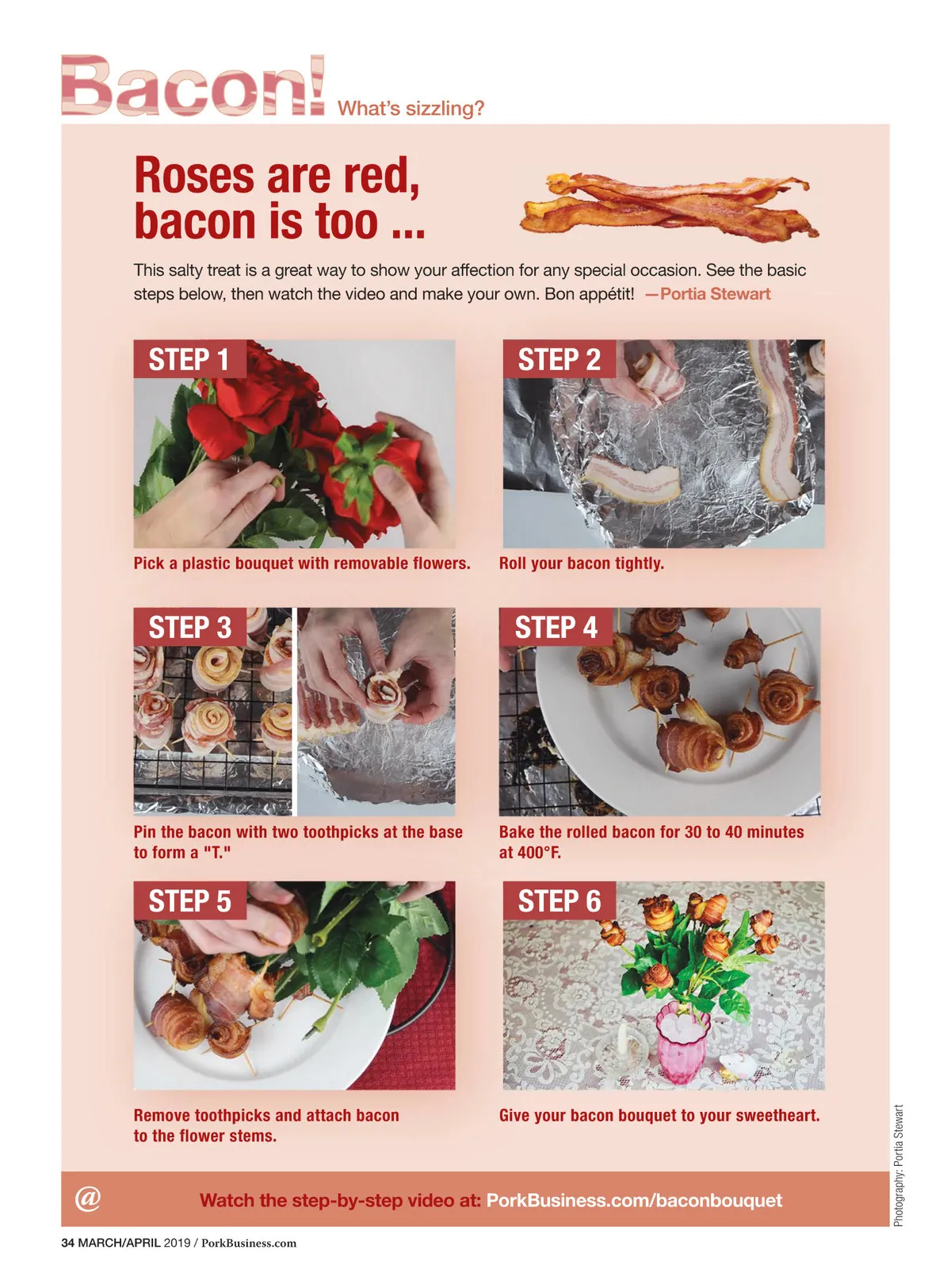 Bacon! What's sizzling?

Roses are red, bacon is too ...

This salty treat is a great way to show your affection for any special occasion. See the basic steps below, then watch the video and make your own. Bon appétit! —Portia Stewart

STEP 1

Pick a plastic bouquet with removable flowers.

STEP 2

Roll your bacon tightly.

STEP 3

Pin the bacon with two toothpicks at the base to form a "T."

STEP 4

Bake the rolled bacon for 30 to 40 minutes at 400°F.

STEP 5

Remove toothpicks and attach bacon to the flower stems.

STEP 6

Give your bacon bouquet to your sweetheart.

Photography: Portia Stewart

@ Watch the step-by-step video at: PorkBusiness.com/baconbouquet

34 MARCH/APRIL 2019 / PorkBusiness.com