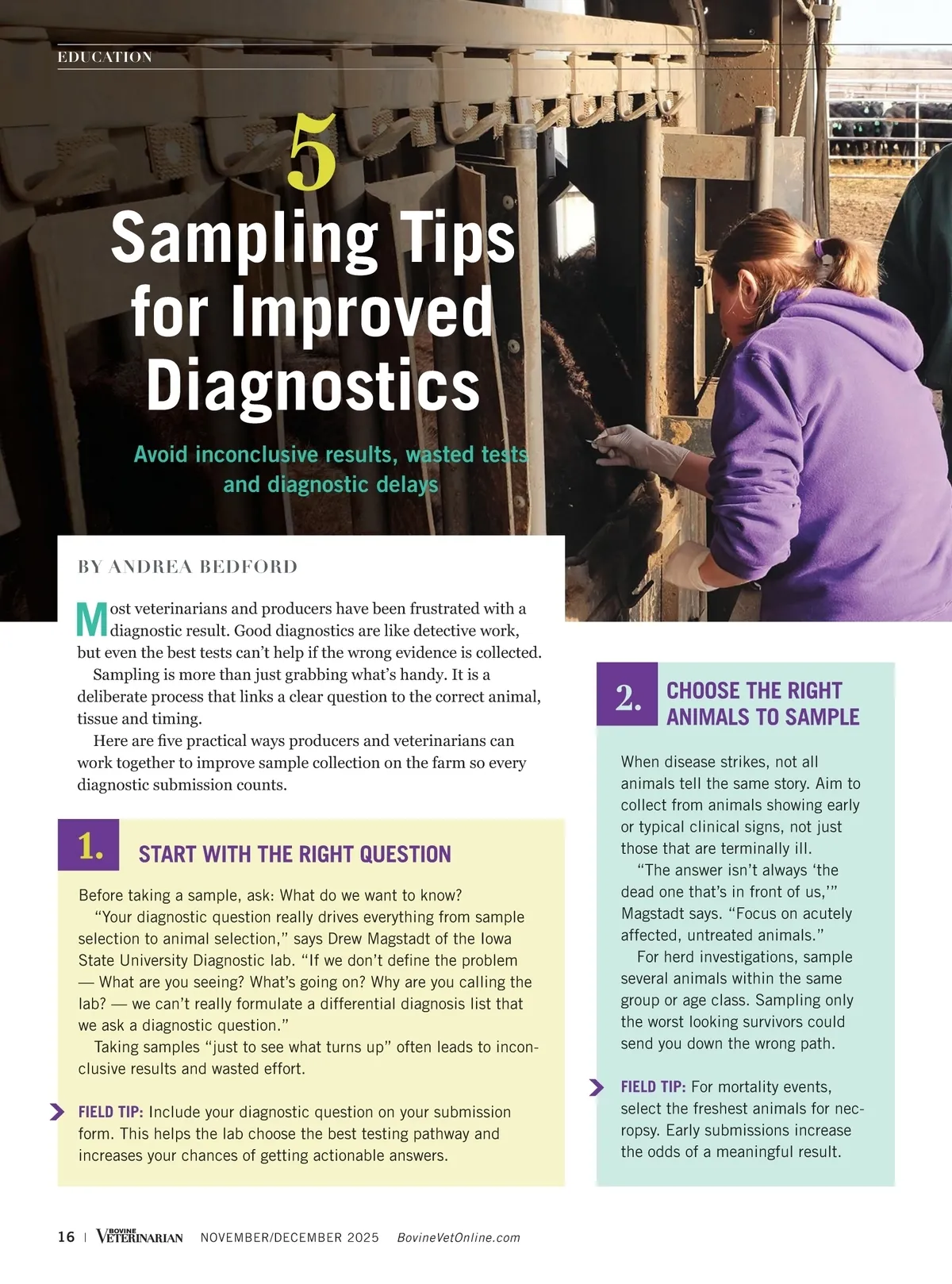 EDUCATION

5 Sampling Tips for Improved Diagnostics

Avoid inconclusive results, wasted tests and diagnostic delays

BY ANDREA BEDFORD

Most veterinarians and producers have been frustrated with a diagnostic result. Good diagnostics are like detective work, but even the best tests can't help if the wrong evidence is collected.

Sampling is more than just grabbing what's handy. It is a deliberate process that links a clear question to the correct animal, tissue and timing.

Here are five practical ways producers and veterinarians can work together to improve sample collection on the farm so every diagnostic submission counts.

1. START WITH THE RIGHT QUESTION

Before taking a sample, ask: What do we want to know?

"Your diagnostic question really drives everything from sample selection to animal selection," says Drew Magstadt of the Iowa State University Diagnostic lab. "If we don't define the problem — What are you seeing? What's going on? Why are you calling the lab? — we can't really formulate a differential diagnosis list that we ask a diagnostic question."

Taking samples "just to see what turns up" often leads to inconclusive results and wasted effort.

FIELD TIP: Include your diagnostic question on your submission form. This helps the lab choose the best testing pathway and increases your chances of getting actionable answers.

2. CHOOSE THE RIGHT ANIMALS TO SAMPLE

When disease strikes, not all animals tell the same story. Aim to collect from animals showing early or typical clinical signs, not just those that are terminally ill.

"The answer isn't always 'the dead one that's in front of us,'" Magstadt says. "Focus on acutely affected, untreated animals."

For herd investigations, sample several animals within the same group or age class. Sampling only the worst looking survivors could send you down the wrong path.

FIELD TIP: For mortality events, select the freshest animals for necropsy. Early submissions increase the odds of a meaningful result.

16 | BOVINE VETERINARIAN NOVEMBER/DECEMBER 2025 BovineVetOnline.com