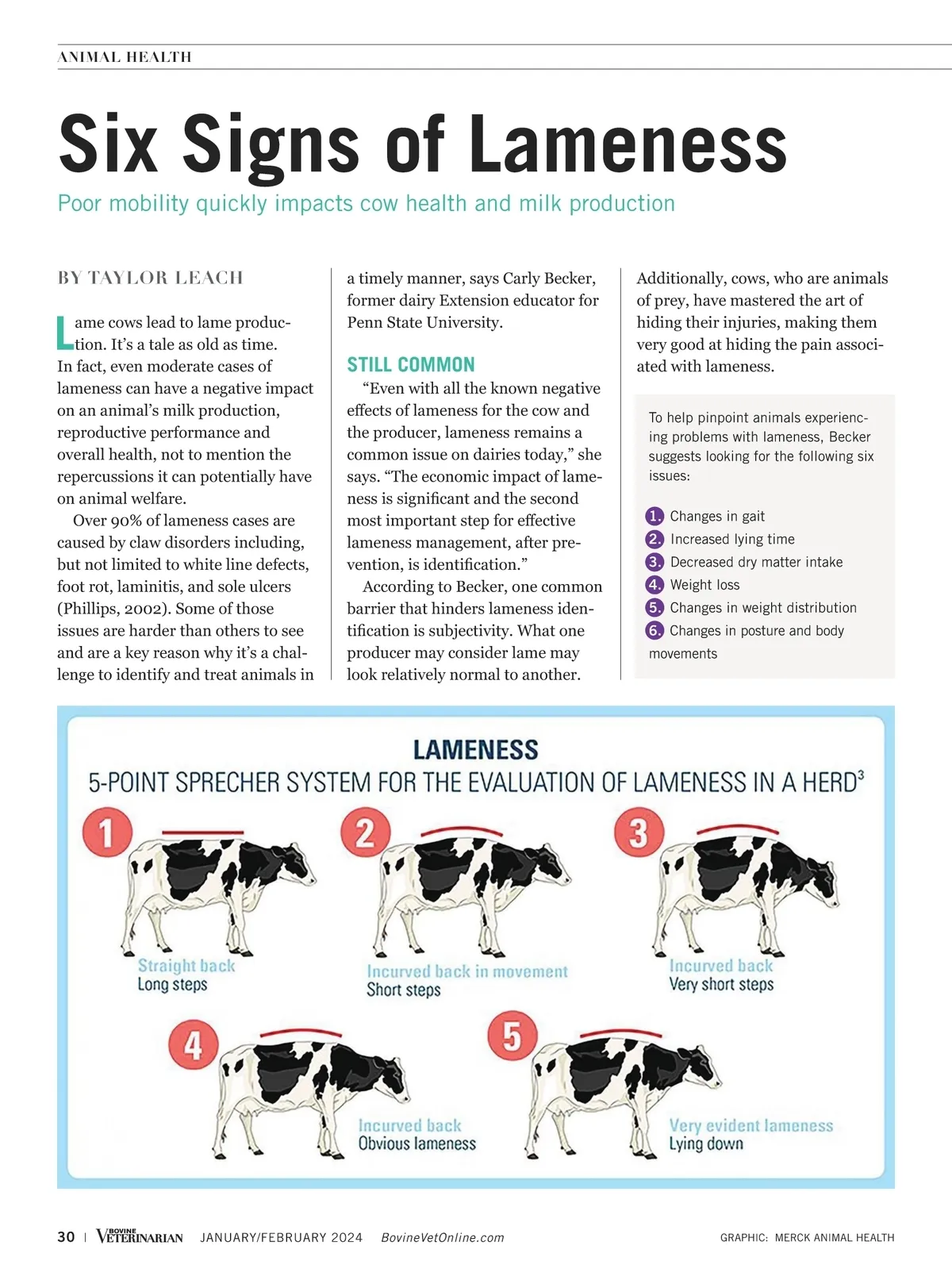 ANIMAL HEALTH

Six Signs of Lameness

Poor mobility quickly impacts cow health and milk production

BY TAYLOR LEACH

Lame cows lead to lame production. It's a tale as old as time. In fact, even moderate cases of lameness can have a negative impact on an animal's milk production, reproductive performance and overall health, not to mention the repercussions it can potentially have on animal welfare.

Over 90% of lameness cases are caused by claw disorders including, but not limited to white line defects, foot rot, laminitis, and sole ulcers (Phillips, 2002). Some of those issues are harder than others to see and are a key reason why it's a challenge to identify and treat animals in a timely manner, says Carly Becker, former dairy Extension educator for Penn State University.

STILL COMMON

"Even with all the known negative effects of lameness for the cow and the producer, lameness remains a common issue on dairies today," she says. "The economic impact of lameness is significant and the second most important step for effective lameness management, after prevention, is identification."

According to Becker, one common barrier that hinders lameness identification is subjectivity. What one producer may consider lame may look relatively normal to another.

Additionally, cows, who are animals of prey, have mastered the art of hiding their injuries, making them very good at hiding the pain associated with lameness.

To help pinpoint animals experiencing problems with lameness, Becker suggests looking for the following six issues:

1. Changes in gait
2. Increased lying time
3. Decreased dry matter intake
4. Weight loss
5. Changes in weight distribution
6. Changes in posture and body movements

LAMENESS
5-POINT SPRECHER SYSTEM FOR THE EVALUATION OF LAMENESS IN A HERD$^3$

1
Straight back
Long steps

2
Incurved back in movement
Short steps

3
Incurved back
Very short steps

4
Incurved back
Obvious lameness

5
Very evident lameness
Lying down

30 | BOVINE VETERINARIAN JANUARY/FEBRUARY 2024 BovineVetOnline.com

GRAPHIC: MERCK ANIMAL HEALTH