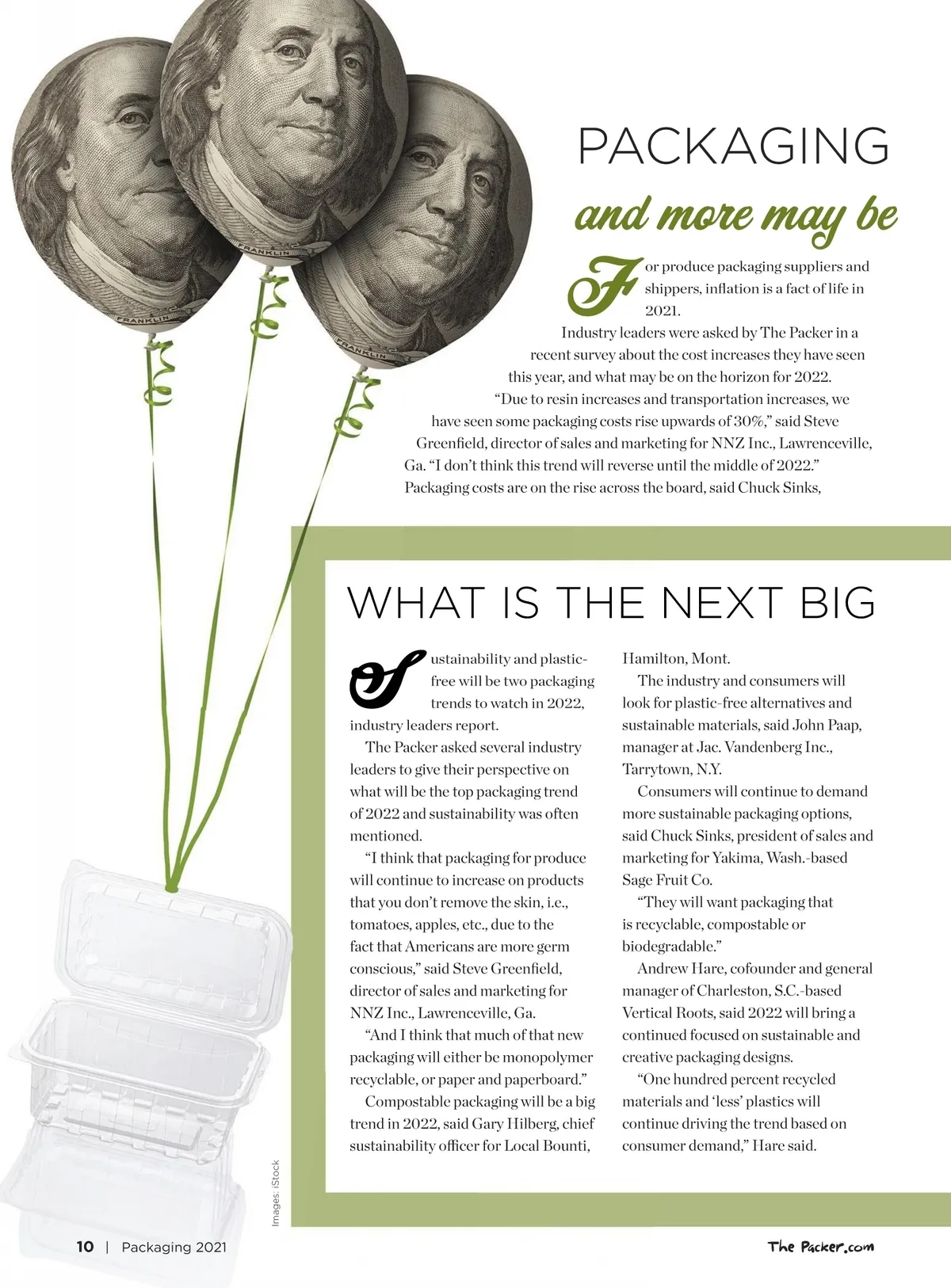 FRANKLIN

FRANKLIN

FRANKLIN

PACKAGING

and more may be

For produce packaging suppliers and shippers, inflation is a fact of life in 2021.

Industry leaders were asked by The Packer in a recent survey about the cost increases they have seen this year, and what may be on the horizon for 2022.

"Due to resin increases and transportation increases, we have seen some packaging costs rise upwards of 30%," said Steve Greenfield, director of sales and marketing for NNZ Inc., Lawrenceville, Ga. "I don't think this trend will reverse until the middle of 2022."

Packaging costs are on the rise across the board, said Chuck Sinks,

WHAT IS THE NEXT BIG

Sustainability and plastic-free will be two packaging trends to watch in 2022, industry leaders report.

The Packer asked several industry leaders to give their perspective on what will be the top packaging trend of 2022 and sustainability was often mentioned.

"I think that packaging for produce will continue to increase on products that you don't remove the skin, i.e., tomatoes, apples, etc., due to the fact that Americans are more germ conscious," said Steve Greenfield, director of sales and marketing for NNZ Inc., Lawrenceville, Ga.

"And I think that much of that new packaging will either be monopolymer recyclable, or paper and paperboard."

Compostable packaging will be a big trend in 2022, said Gary Hilberg, chief sustainability officer for Local Bounti, Hamilton, Mont.

The industry and consumers will look for plastic-free alternatives and sustainable materials, said John Paap, manager at Jac. Vandenberg Inc., Tarrytown, N.Y.

Consumers will continue to demand more sustainable packaging options, said Chuck Sinks, president of sales and marketing for Yakima, Wash.-based Sage Fruit Co.

"They will want packaging that is recyclable, compostable or biodegradable."

Andrew Hare, cofounder and general manager of Charleston, S.C.-based Vertical Roots, said 2022 will bring a continued focused on sustainable and creative packaging designs.

"One hundred percent recycled materials and 'less' plastics will continue driving the trend based on consumer demand," Hare said.

Images: iStock

10 | Packaging 2021

The Packer.com