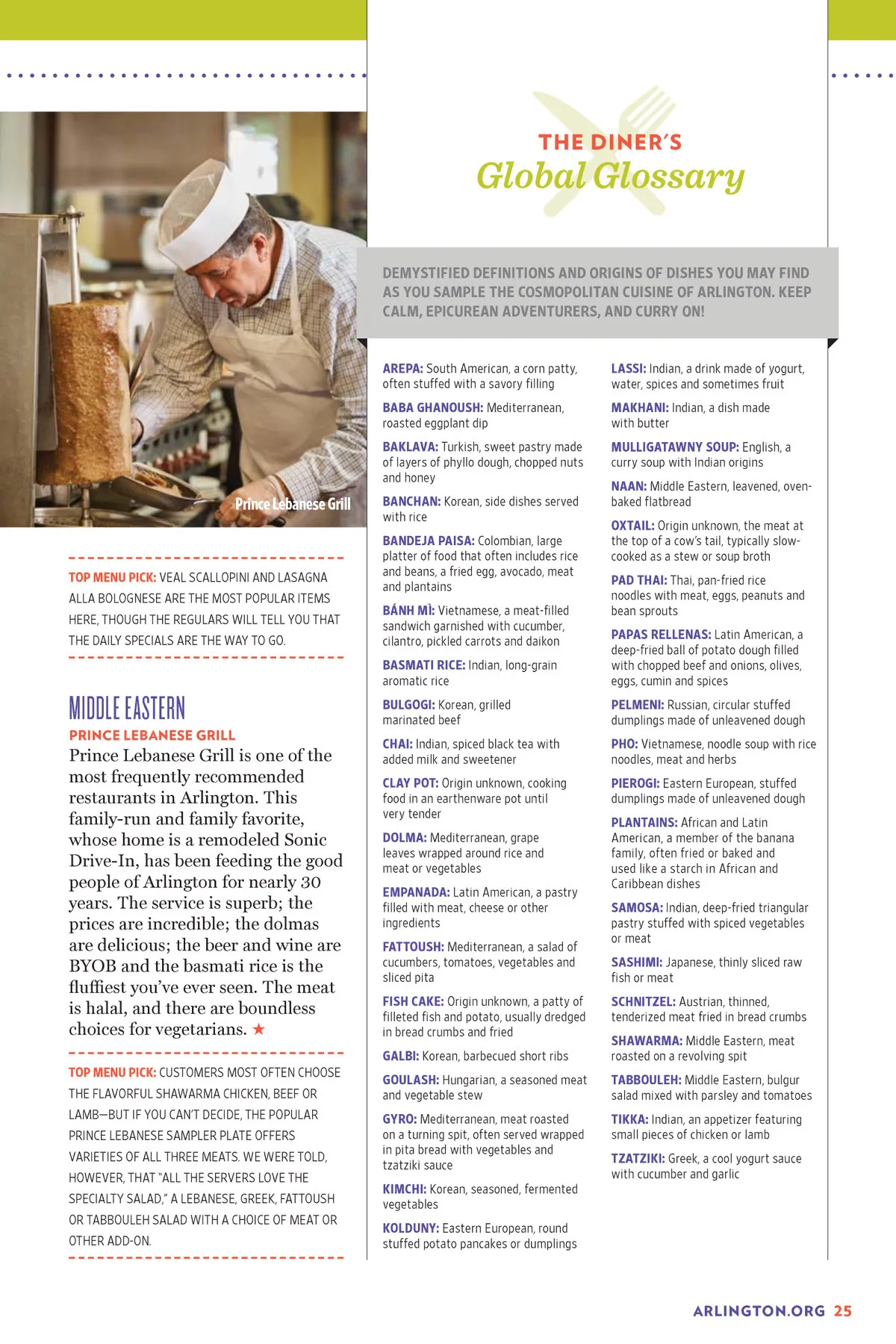 Prince Lebanese Grill

TOP MENU PICK: VEAL SCALLOPINI AND LASAGNA ALLA BOLOGNESE ARE THE MOST POPULAR ITEMS HERE, THOUGH THE REGULARS WILL TELL YOU THAT THE DAILY SPECIALS ARE THE WAY TO GO.

MIDDLE EASTERN
PRINCE LEBANESE GRILL
Prince Lebanese Grill is one of the most frequently recommended restaurants in Arlington. This family-run and family favorite, whose home is a remodeled Sonic Drive-In, has been feeding the good people of Arlington for nearly 30 years. The service is superb; the prices are incredible; the dolmas are delicious; the beer and wine are BYOB and the basmati rice is the fluffiest you've ever seen. The meat is halal, and there are boundless choices for vegetarians. ★

TOP MENU PICK: CUSTOMERS MOST OFTEN CHOOSE THE FLAVORFUL SHAWARMA CHICKEN, BEEF OR LAMB—BUT IF YOU CAN'T DECIDE, THE POPULAR PRINCE LEBANESE SAMPLER PLATE OFFERS VARIETIES OF ALL THREE MEATS. WE WERE TOLD, HOWEVER, THAT "ALL THE SERVERS LOVE THE SPECIALTY SALAD," A LEBANESE, GREEK, FATTOUSH OR TABBOULEH SALAD WITH A CHOICE OF MEAT OR OTHER ADD-ON.

THE DINER'S
Global Glossary

DEMYSTIFIED DEFINITIONS AND ORIGINS OF DISHES YOU MAY FIND AS YOU SAMPLE THE COSMOPOLITAN CUISINE OF ARLINGTON. KEEP CALM, EPICUREAN ADVENTURERS, AND CURRY ON!

AREPA: South American, a corn patty, often stuffed with a savory filling

BABA GHANOUSH: Mediterranean, roasted eggplant dip

BAKLAVA: Turkish, sweet pastry made of layers of phyllo dough, chopped nuts and honey

BANCHAN: Korean, side dishes served with rice

BANDEJA PAISA: Colombian, large platter of food that often includes rice and beans, a fried egg, avocado, meat and plantains

BÁNH MÌ: Vietnamese, a meat-filled sandwich garnished with cucumber, cilantro, pickled carrots and daikon

BASMATI RICE: Indian, long-grain aromatic rice

BULGOGI: Korean, grilled marinated beef

CHAI: Indian, spiced black tea with added milk and sweetener

CLAY POT: Origin unknown, cooking food in an earthenware pot until very tender

DOLMA: Mediterranean, grape leaves wrapped around rice and meat or vegetables

EMPANADA: Latin American, a pastry filled with meat, cheese or other ingredients

FATTOUSH: Mediterranean, a salad of cucumbers, tomatoes, vegetables and sliced pita

FISH CAKE: Origin unknown, a patty of filleted fish and potato, usually dredged in bread crumbs and fried

GALBI: Korean, barbecued short ribs

GOULASH: Hungarian, a seasoned meat and vegetable stew

GYRO: Mediterranean, meat roasted on a turning spit, often served wrapped in pita bread with vegetables and tzatziki sauce

KIMCHI: Korean, seasoned, fermented vegetables

KOLDUNY: Eastern European, round stuffed potato pancakes or dumplings

LASSI: Indian, a drink made of yogurt, water, spices and sometimes fruit

MAKHANI: Indian, a dish made with butter

MULLIGATAWNY SOUP: English, a curry soup with Indian origins

NAAN: Middle Eastern, leavened, oven-baked flatbread

OXTAIL: Origin unknown, the meat at the top of a cow's tail, typically slow-cooked as a stew or soup broth

PAD THAI: Thai, pan-fried rice noodles with meat, eggs, peanuts and bean sprouts

PAPAS RELLENAS: Latin American, a deep-fried ball of potato dough filled with chopped beef and onions, olives, eggs, cumin and spices

PELMENI: Russian, circular stuffed dumplings made of unleavened dough

PHO: Vietnamese, noodle soup with rice noodles, meat and herbs

PIEROGI: Eastern European, stuffed dumplings made of unleavened dough

PLANTAINS: African and Latin American, a member of the banana family, often fried or baked and used like a starch in African and Caribbean dishes

SAMOSA: Indian, deep-fried triangular pastry stuffed with spiced vegetables or meat

SASHIMI: Japanese, thinly sliced raw fish or meat

SCHNITZEL: Austrian, thinned, tenderized meat fried in bread crumbs

SHAWARMA: Middle Eastern, meat roasted on a revolving spit

TABBOULEH: Middle Eastern, bulgur salad mixed with parsley and tomatoes

TIKKA: Indian, an appetizer featuring small pieces of chicken or lamb

TZATZIKI: Greek, a cool yogurt sauce with cucumber and garlic

ARLINGTON.ORG 25