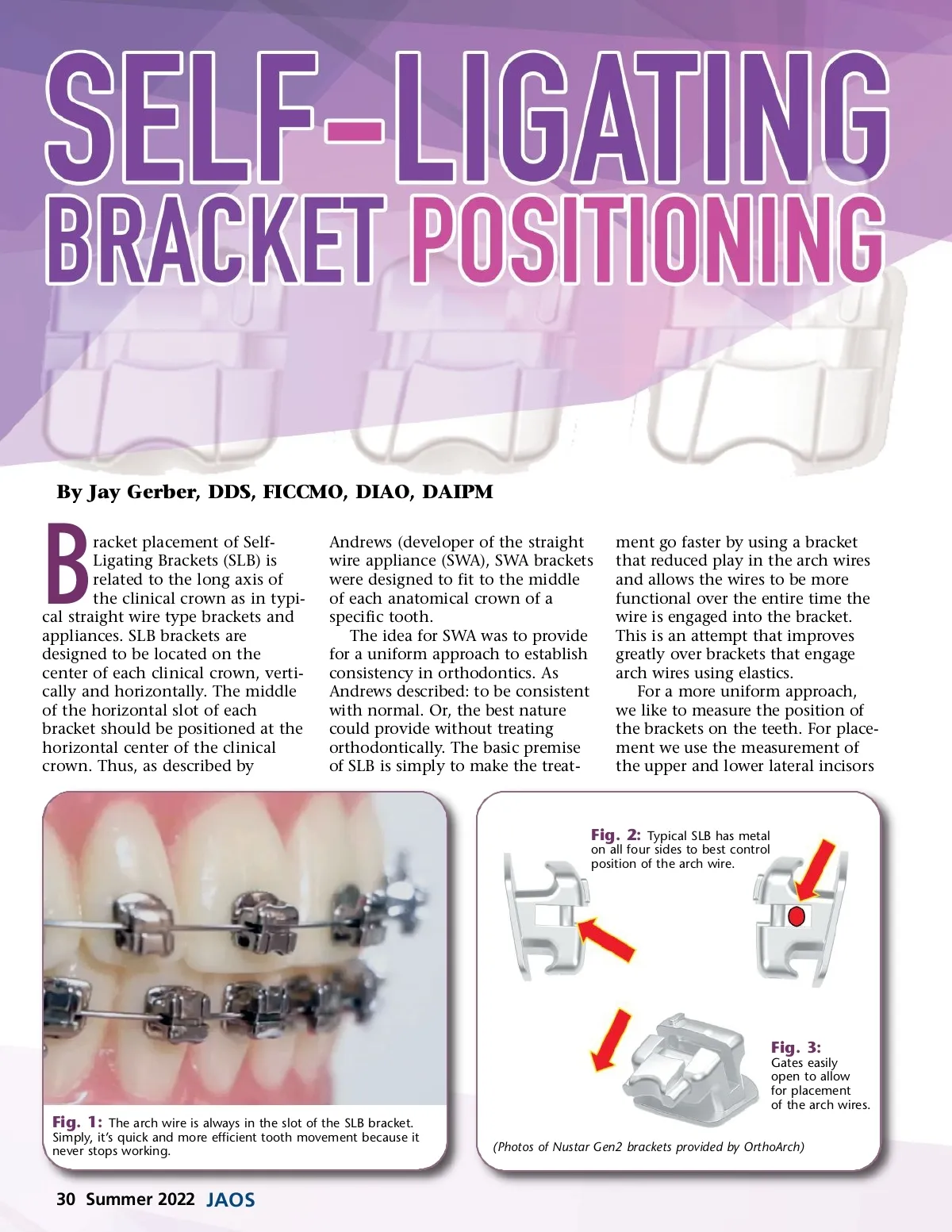 SELF-LIGATING BRACKET POSITIONING

By Jay Gerber, DDS, FICCMO, DIAO, DAIPM

Bracket placement of Self-Ligating Brackets (SLB) is related to the long axis of the clinical crown as in typical straight wire type brackets and appliances. SLB brackets are designed to be located on the center of each clinical crown, vertically and horizontally. The middle of the horizontal slot of each bracket should be positioned at the horizontal center of the clinical crown. Thus, as described by Andrews (developer of the straight wire appliance (SWA), SWA brackets were designed to fit to the middle of each anatomical crown of a specific tooth.

The idea for SWA was to provide for a uniform approach to establish consistency in orthodontics. As Andrews described: to be consistent with normal. Or, the best nature could provide without treating orthodontically. The basic premise of SLB is simply to make the treatment go faster by using a bracket that reduced play in the arch wires and allows the wires to be more functional over the entire time the wire is engaged into the bracket. This is an attempt that improves greatly over brackets that engage arch wires using elastics.

For a more uniform approach, we like to measure the position of the brackets on the teeth. For placement we use the measurement of the upper and lower lateral incisors

Fig. 1: The arch wire is always in the slot of the SLB bracket. Simply, it's quick and more efficient tooth movement because it never stops working.

Fig. 2: Typical SLB has metal on all four sides to best control position of the arch wire.

Fig. 3: Gates easily open to allow for placement of the arch wires.

(Photos of Nustar Gen2 brackets provided by OrthoArch)

30 Summer 2022 JAOS