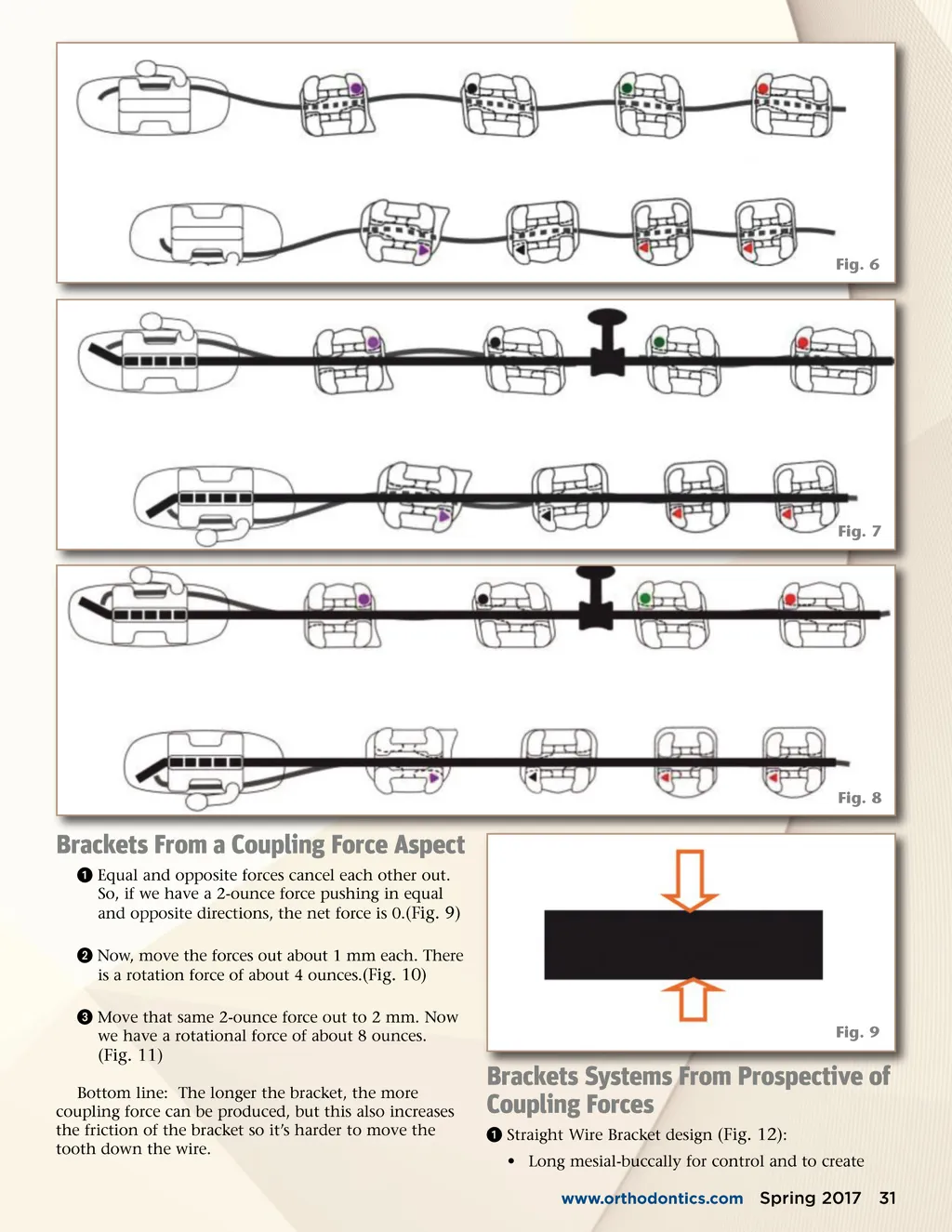 Fig. 6

Fig. 7

Fig. 8

Brackets From a Coupling Force Aspect

❶ Equal and opposite forces cancel each other out. So, if we have a 2-ounce force pushing in equal and opposite directions, the net force is 0.(Fig. 9)

❷ Now, move the forces out about 1 mm each. There is a rotation force of about 4 ounces.(Fig. 10)

❸ Move that same 2-ounce force out to 2 mm. Now we have a rotational force of about 8 ounces. (Fig. 11)

Bottom line: The longer the bracket, the more coupling force can be produced, but this also increases the friction of the bracket so it's harder to move the tooth down the wire.

Fig. 9

Brackets Systems From Prospective of Coupling Forces

❶ Straight Wire Bracket design (Fig. 12):

• Long mesial-buccally for control and to create

www.orthodontics.com Spring 2017 31