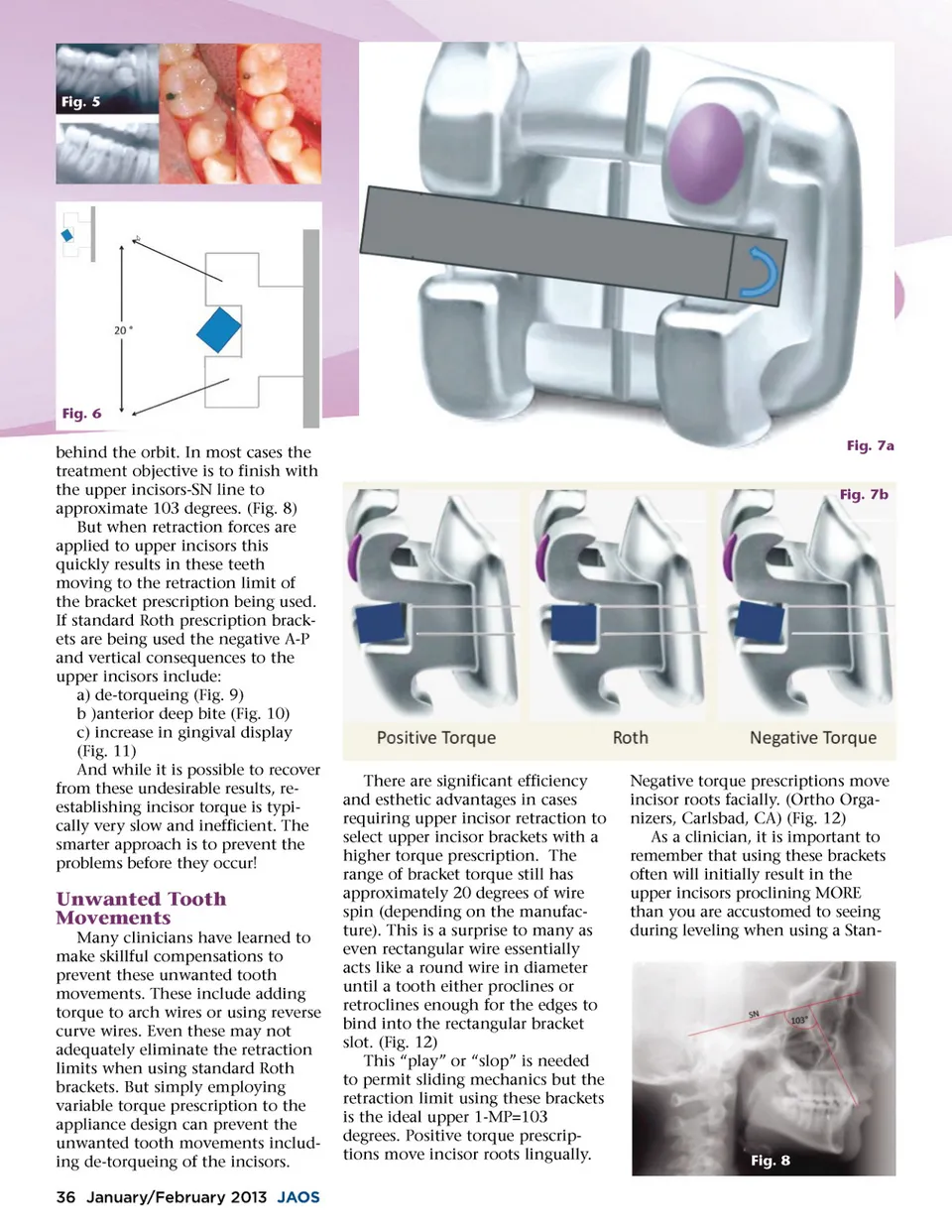 Fig. 5

20 °

Fig. 6

Fig. 7a

Fig. 7b

Positive Torque

Roth

Negative Torque

behind the orbit. In most cases the treatment objective is to finish with the upper incisors-SN line to approximate 103 degrees. (Fig. 8)

But when retraction forces are applied to upper incisors this quickly results in these teeth moving to the retraction limit of the bracket prescription being used. If standard Roth prescription brackets are being used the negative A-P and vertical consequences to the upper incisors include:

a) de-torqueing (Fig. 9)

b )anterior deep bite (Fig. 10)

c) increase in gingival display (Fig. 11)

And while it is possible to recover from these undesirable results, re-establishing incisor torque is typically very slow and inefficient. The smarter approach is to prevent the problems before they occur!

Unwanted Tooth Movements

Many clinicians have learned to make skillful compensations to prevent these unwanted tooth movements. These include adding torque to arch wires or using reverse curve wires. Even these may not adequately eliminate the retraction limits when using standard Roth brackets. But simply employing variable torque prescription to the appliance design can prevent the unwanted tooth movements including de-torqueing of the incisors.

There are significant efficiency and esthetic advantages in cases requiring upper incisor retraction to select upper incisor brackets with a higher torque prescription. The range of bracket torque still has approximately 20 degrees of wire spin (depending on the manufacture). This is a surprise to many as even rectangular wire essentially acts like a round wire in diameter until a tooth either proclines or retroclines enough for the edges to bind into the rectangular bracket slot. (Fig. 12)

This “play” or “slop” is needed to permit sliding mechanics but the retraction limit using these brackets is the ideal upper 1-MP=103 degrees. Positive torque prescriptions move incisor roots lingually.

Negative torque prescriptions move incisor roots facially. (Ortho Organizers, Carlsbad, CA) (Fig. 12)

As a clinician, it is important to remember that using these brackets often will initially result in the upper incisors proclining MORE than you are accustomed to seeing during leveling when using a Stan-

SN

103°

Fig. 8

36 January/February 2013 JAOS