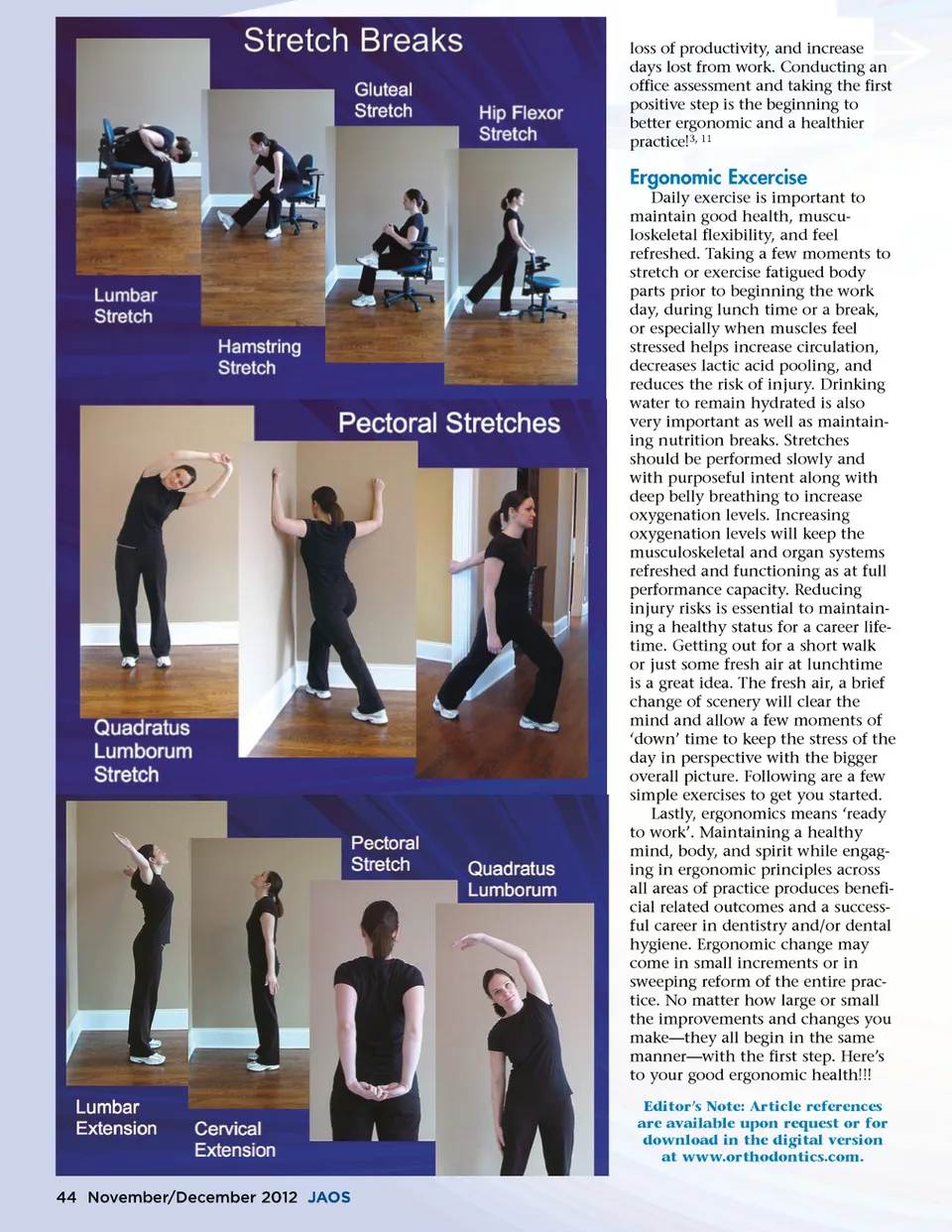 Stretch Breaks

Gluteal Stretch

Hip Flexor Stretch

Lumbar Stretch

Hamstring Stretch

Pectoral Stretches

Quadratus Lumborum Stretch

Pectoral Stretch

Quadratus Lumborum

Lumbar Extension

Cervical Extension

loss of productivity, and increase days lost from work. Conducting an office assessment and taking the first positive step is the beginning to better ergonomic and a healthier practice!$^{3, 11}$

Ergonomic Excercise

Daily exercise is important to maintain good health, musculoskeletal flexibility, and feel refreshed. Taking a few moments to stretch or exercise fatigued body parts prior to beginning the work day, during lunch time or a break, or especially when muscles feel stressed helps increase circulation, decreases lactic acid pooling, and reduces the risk of injury. Drinking water to remain hydrated is also very important as well as maintaining nutrition breaks. Stretches should be performed slowly and with purposeful intent along with deep belly breathing to increase oxygenation levels. Increasing oxygenation levels will keep the musculoskeletal and organ systems refreshed and functioning as at full performance capacity. Reducing injury risks is essential to maintaining a healthy status for a career lifetime. Getting out for a short walk or just some fresh air at lunchtime is a great idea. The fresh air, a brief change of scenery will clear the mind and allow a few moments of ‘down’ time to keep the stress of the day in perspective with the bigger overall picture. Following are a few simple exercises to get you started.

Lastly, ergonomics means ‘ready to work’. Maintaining a healthy mind, body, and spirit while engaging in ergonomic principles across all areas of practice produces beneficial related outcomes and a successful career in dentistry and/or dental hygiene. Ergonomic change may come in small increments or in sweeping reform of the entire practice. No matter how large or small the improvements and changes you make—they all begin in the same manner—with the first step. Here’s to your good ergonomic health!!!

Editor’s Note: Article references are available upon request or for download in the digital version at www.orthodontics.com.

44 November/December 2012 JAOS