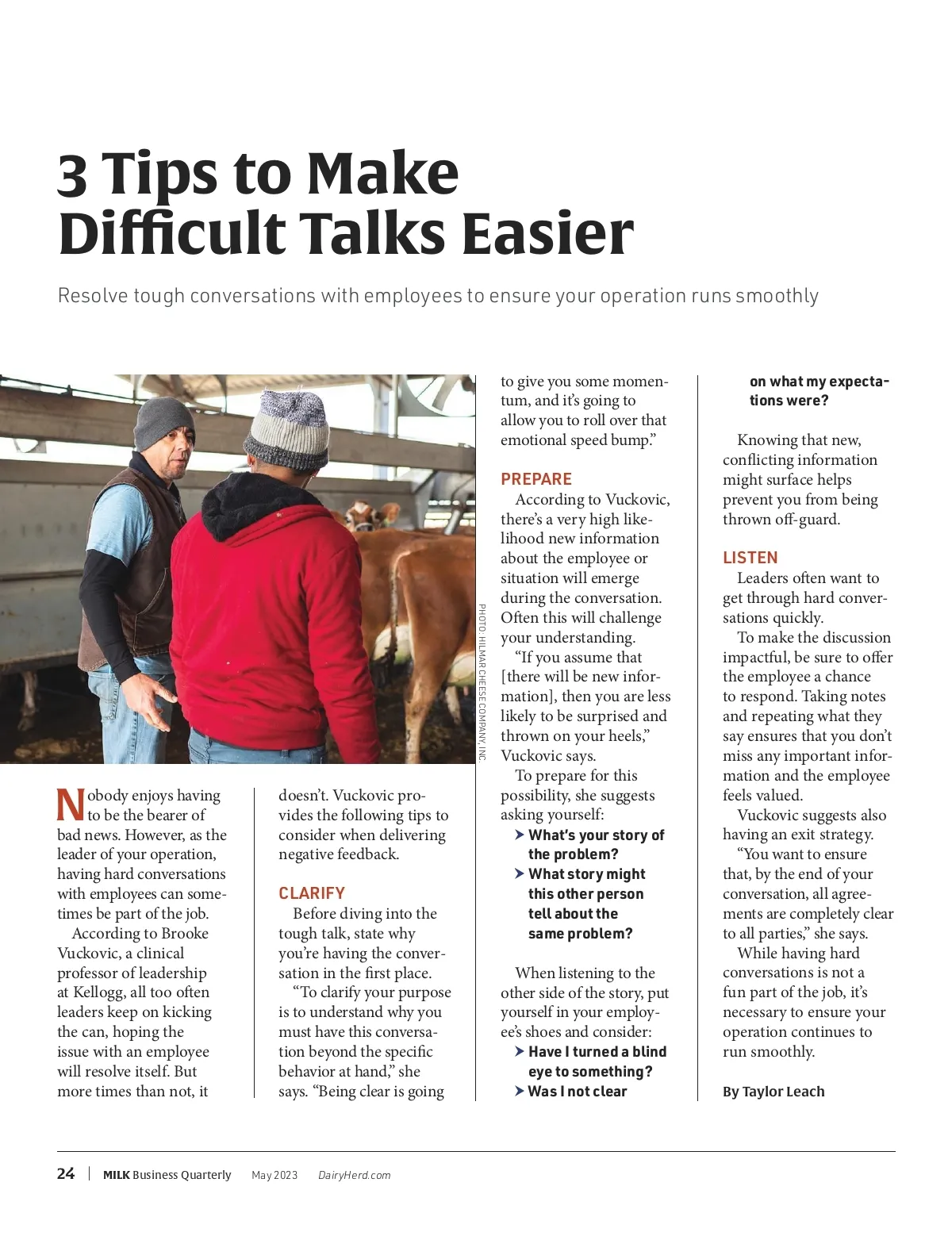 3 Tips to Make Difficult Talks Easier

Resolve tough conversations with employees to ensure your operation runs smoothly

PHOTO: HILMAR CHEESE COMPANY, INC.

Nobody enjoys having to be the bearer of bad news. However, as the leader of your operation, having hard conversations with employees can sometimes be part of the job.

According to Brooke Vuckovic, a clinical professor of leadership at Kellogg, all too often leaders keep on kicking the can, hoping the issue with an employee will resolve itself. But more times than not, it doesn't. Vuckovic provides the following tips to consider when delivering negative feedback.

CLARIFY

Before diving into the tough talk, state why you're having the conversation in the first place.

"To clarify your purpose is to understand why you must have this conversation beyond the specific behavior at hand," she says. "Being clear is going to give you some momentum, and it's going to allow you to roll over that emotional speed bump."

PREPARE

According to Vuckovic, there's a very high likelihood new information about the employee or situation will emerge during the conversation. Often this will challenge your understanding.

"If you assume that [there will be new information], then you are less likely to be surprised and thrown on your heels," Vuckovic says.

To prepare for this possibility, she suggests asking yourself:

➤ What's your story of the problem?

➤ What story might this other person tell about the same problem?

When listening to the other side of the story, put yourself in your employee's shoes and consider:

➤ Have I turned a blind eye to something?

➤ Was I not clear on what my expectations were?

Knowing that new, conflicting information might surface helps prevent you from being thrown off-guard.

LISTEN

Leaders often want to get through hard conversations quickly.

To make the discussion impactful, be sure to offer the employee a chance to respond. Taking notes and repeating what they say ensures that you don't miss any important information and the employee feels valued.

Vuckovic suggests also having an exit strategy.

"You want to ensure that, by the end of your conversation, all agreements are completely clear to all parties," she says.

While having hard conversations is not a fun part of the job, it's necessary to ensure your operation continues to run smoothly.

By Taylor Leach

24 | MILK Business Quarterly May 2023 DairyHerd.com