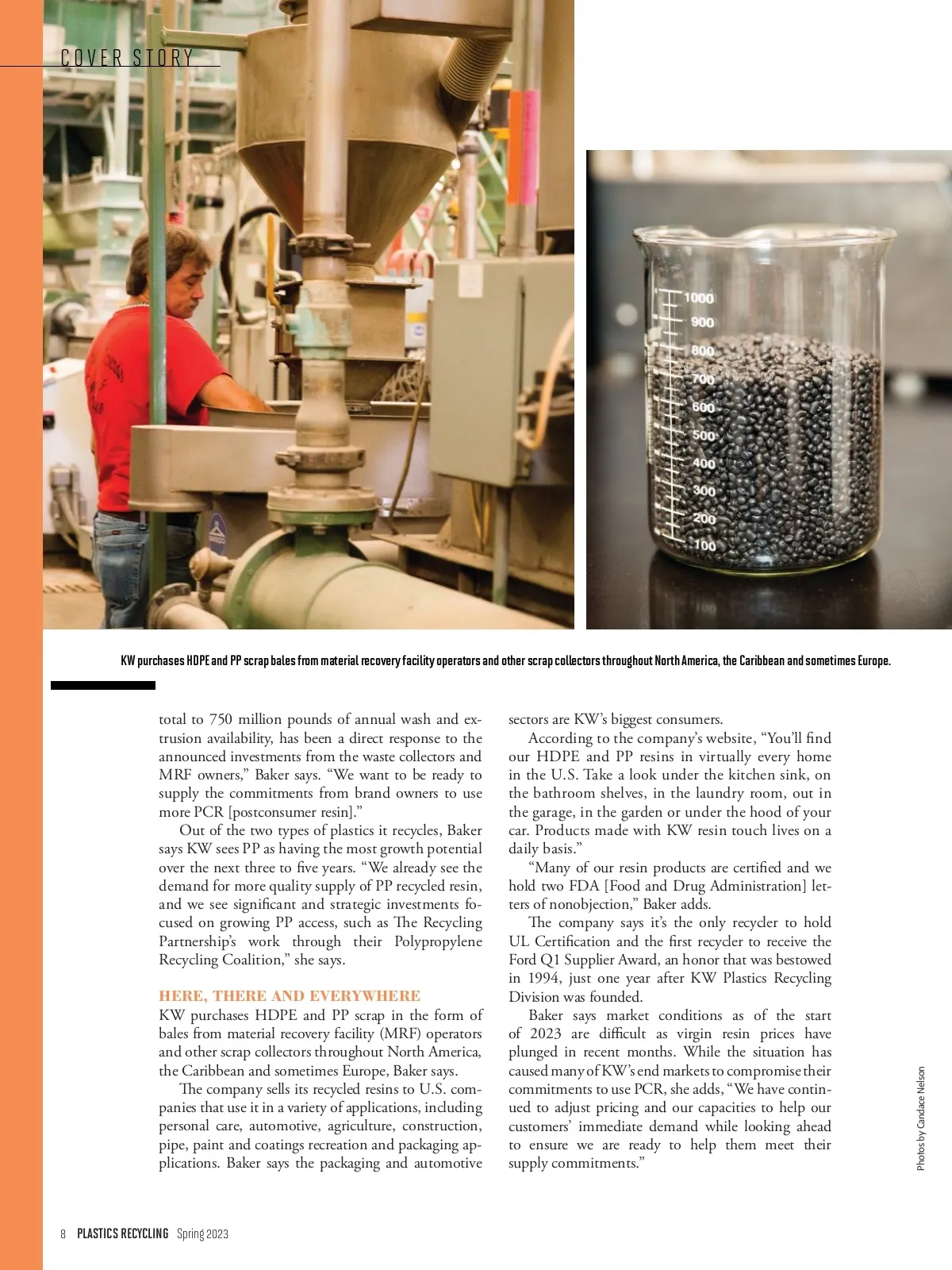 COVER STORY

1000
900
800
700
600
500
400
300
200
100

KW purchases HDPE and PP scrap bales from material recovery facility operators and other scrap collectors throughout North America, the Caribbean and sometimes Europe.

total to 750 million pounds of annual wash and extrusion availability, has been a direct response to the announced investments from the waste collectors and MRF owners," Baker says. "We want to be ready to supply the commitments from brand owners to use more PCR [postconsumer resin]."

Out of the two types of plastics it recycles, Baker says KW sees PP as having the most growth potential over the next three to five years. "We already see the demand for more quality supply of PP recycled resin, and we see significant and strategic investments focused on growing PP access, such as The Recycling Partnership's work through their Polypropylene Recycling Coalition," she says.

HERE, THERE AND EVERYWHERE

KW purchases HDPE and PP scrap in the form of bales from material recovery facility (MRF) operators and other scrap collectors throughout North America, the Caribbean and sometimes Europe, Baker says.

The company sells its recycled resins to U.S. companies that use it in a variety of applications, including personal care, automotive, agriculture, construction, pipe, paint and coatings recreation and packaging applications. Baker says the packaging and automotive sectors are KW's biggest consumers.

According to the company's website, "You'll find our HDPE and PP resins in virtually every home in the U.S. Take a look under the kitchen sink, on the bathroom shelves, in the laundry room, out in the garage, in the garden or under the hood of your car. Products made with KW resin touch lives on a daily basis."

"Many of our resin products are certified and we hold two FDA [Food and Drug Administration] letters of nonobjection," Baker adds.

The company says it's the only recycler to hold UL Certification and the first recycler to receive the Ford Q1 Supplier Award, an honor that was bestowed in 1994, just one year after KW Plastics Recycling Division was founded.

Baker says market conditions as of the start of 2023 are difficult as virgin resin prices have plunged in recent months. While the situation has caused many of KW's end markets to compromise their commitments to use PCR, she adds, "We have continued to adjust pricing and our capacities to help our customers' immediate demand while looking ahead to ensure we are ready to help them meet their supply commitments."

Photos by Candace Nelson

8 PLASTICS RECYCLING Spring 2023