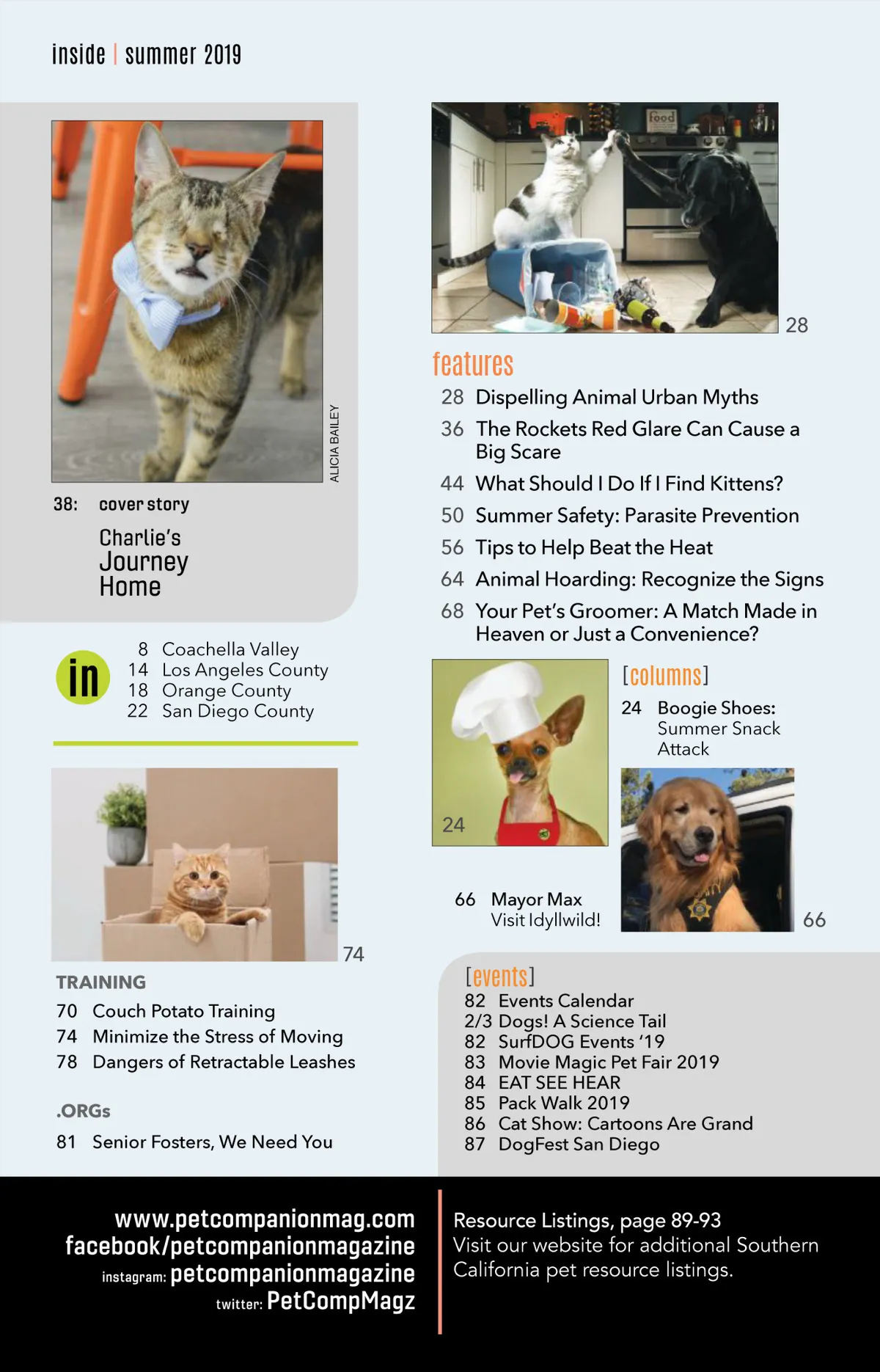 inside | summer 2019

ALICIA BAILEY

38: cover story

Charlie's Journey Home

in

8 Coachella Valley
14 Los Angeles County
18 Orange County
22 San Diego County

74

TRAINING
70 Couch Potato Training
74 Minimize the Stress of Moving
78 Dangers of Retractable Leashes

.ORGs
81 Senior Fosters, We Need You

food

28

features
28 Dispelling Animal Urban Myths
36 The Rockets Red Glare Can Cause a Big Scare
44 What Should I Do If I Find Kittens?
50 Summer Safety: Parasite Prevention
56 Tips to Help Beat the Heat
64 Animal Hoarding: Recognize the Signs
68 Your Pet's Groomer: A Match Made in Heaven or Just a Convenience?

24

[columns]
24 Boogie Shoes: Summer Snack Attack

66 Mayor Max Visit Idyllwild!

66

[events]
82 Events Calendar
2/3 Dogs! A Science Tail
82 SurfDOG Events '19
83 Movie Magic Pet Fair 2019
84 EAT SEE HEAR
85 Pack Walk 2019
86 Cat Show: Cartoons Are Grand
87 DogFest San Diego

www.petcompanionmag.com
facebook/petcompanionmagazine
instagram: petcompanionmagazine
twitter: PetCompMagz

Resource Listings, page 89-93
Visit our website for additional Southern California pet resource listings.