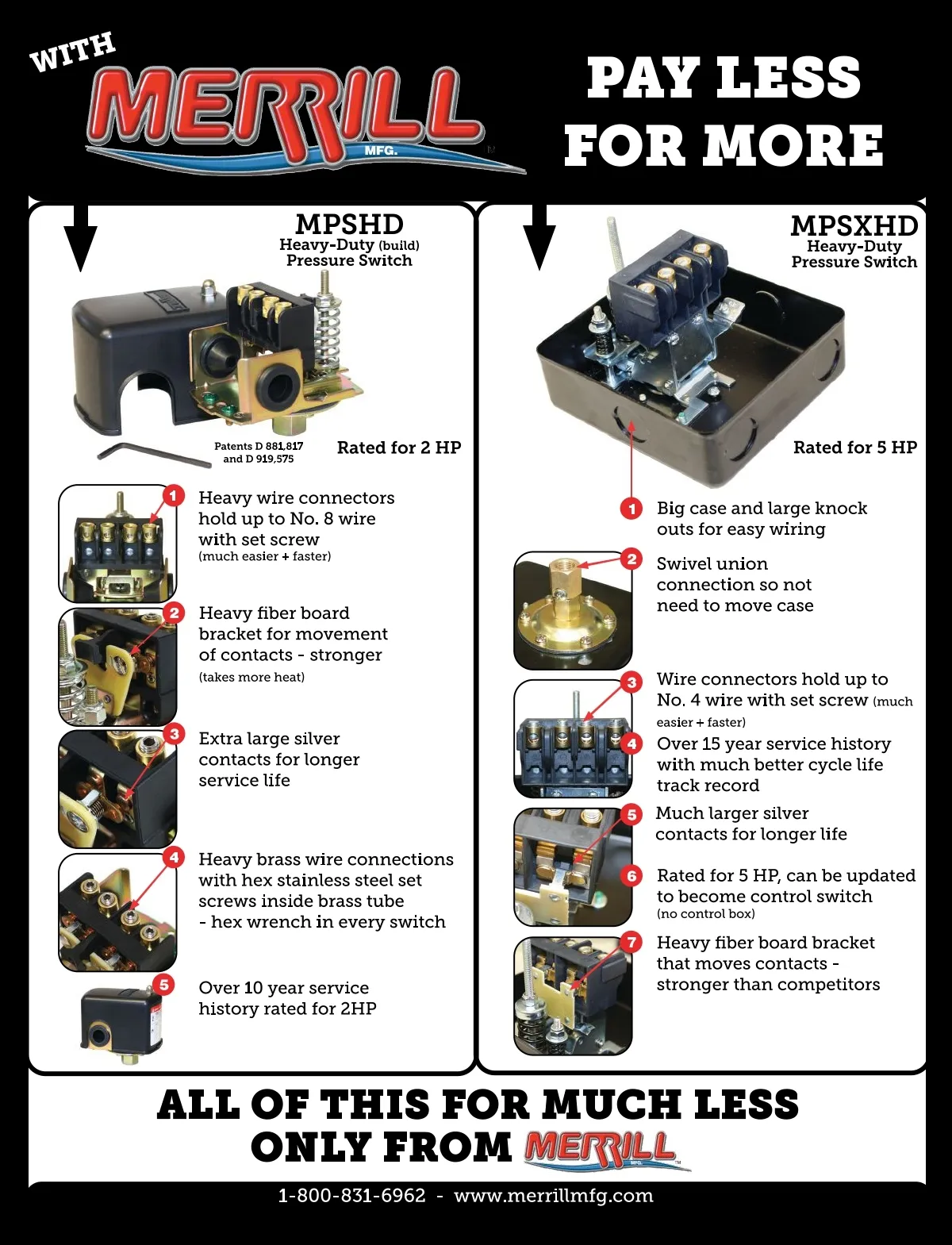 WITH MERRILL MFG.

PAY LESS FOR MORE

MPSHD
Heavy-Duty (build) Pressure Switch

Patents D 881,817 and D 919,575

Rated for 2 HP

1 Heavy wire connectors hold up to No. 8 wire with set screw (much easier + faster)

2 Heavy fiber board bracket for movement of contacts - stronger (takes more heat)

3 Extra large silver contacts for longer service life

4 Heavy brass wire connections with hex stainless steel set screws inside brass tube - hex wrench in every switch

5 Over 10 year service history rated for 2HP

MPSXHD
Heavy-Duty Pressure Switch

Rated for 5 HP

1 Big case and large knock outs for easy wiring

2 Swivel union connection so not need to move case

3 Wire connectors hold up to No. 4 wire with set screw (much easier + faster)

4 Over 15 year service history with much better cycle life track record

5 Much larger silver contacts for longer life

6 Rated for 5 HP, can be updated to become control switch (no control box)

7 Heavy fiber board bracket that moves contacts - stronger than competitors

ALL OF THIS FOR MUCH LESS
ONLY FROM MERRILL MFG.

1-800-831-6962 - www.merrillmfg.com