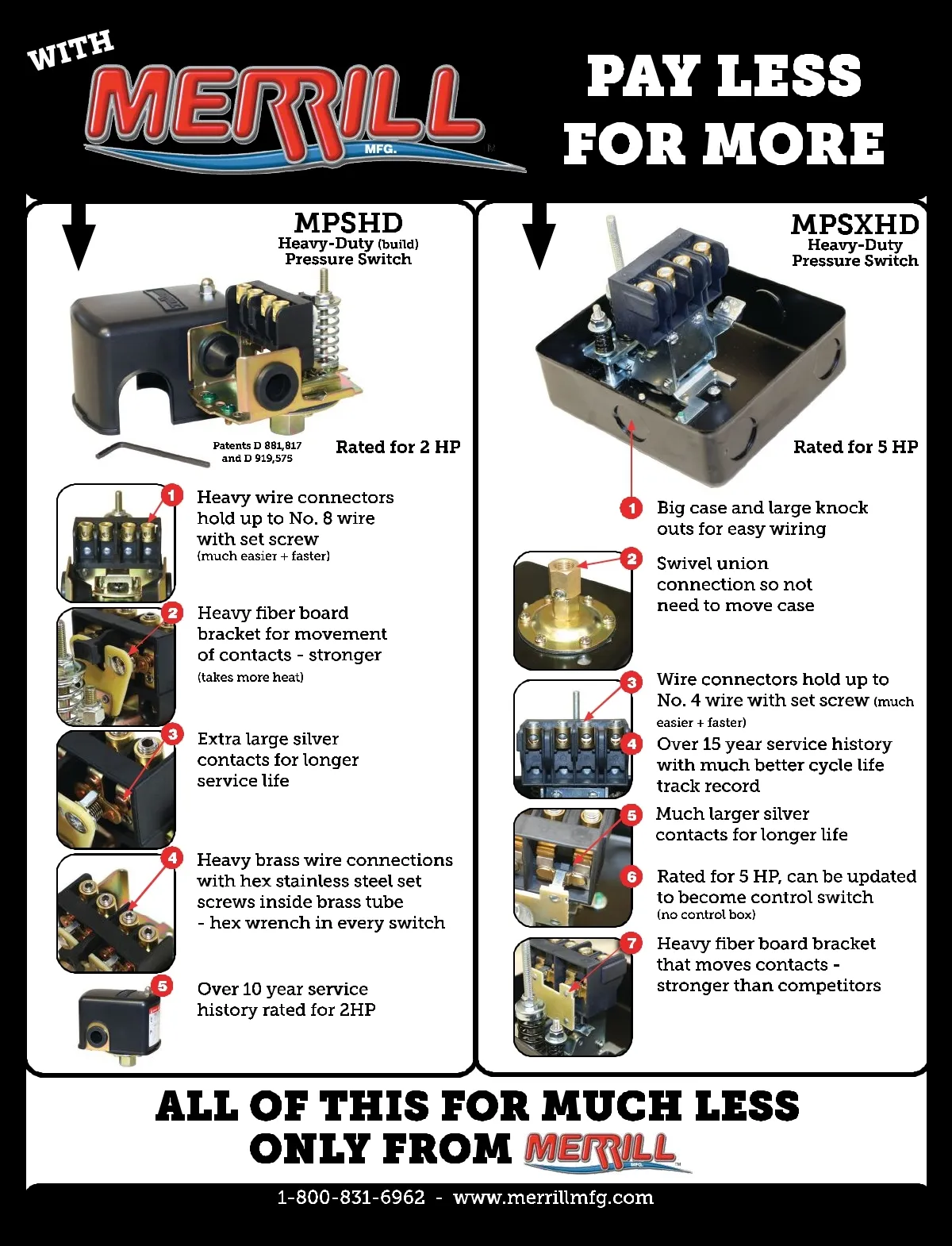 WITH
MERRILL
MFG.

PAY LESS FOR MORE

MPSHD
Heavy-Duty (build) Pressure Switch

Patents D 881,817 and D 919,575

Rated for 2 HP

1 Heavy wire connectors hold up to No. 8 wire with set screw (much easier + faster)

2 Heavy fiber board bracket for movement of contacts - stronger (takes more heat)

3 Extra large silver contacts for longer service life

4 Heavy brass wire connections with hex stainless steel set screws inside brass tube - hex wrench in every switch

5 Over 10 year service history rated for 2HP

MPSXHD
Heavy-Duty Pressure Switch

Rated for 5 HP

1 Big case and large knock outs for easy wiring

2 Swivel union connection so not need to move case

3 Wire connectors hold up to No. 4 wire with set screw (much easier + faster)

4 Over 15 year service history with much better cycle life track record

5 Much larger silver contacts for longer life

6 Rated for 5 HP, can be updated to become control switch (no control box)

7 Heavy fiber board bracket that moves contacts - stronger than competitors

ALL OF THIS FOR MUCH LESS
ONLY FROM MERRILL MFG.

1-800-831-6962 - www.merrillmfg.com