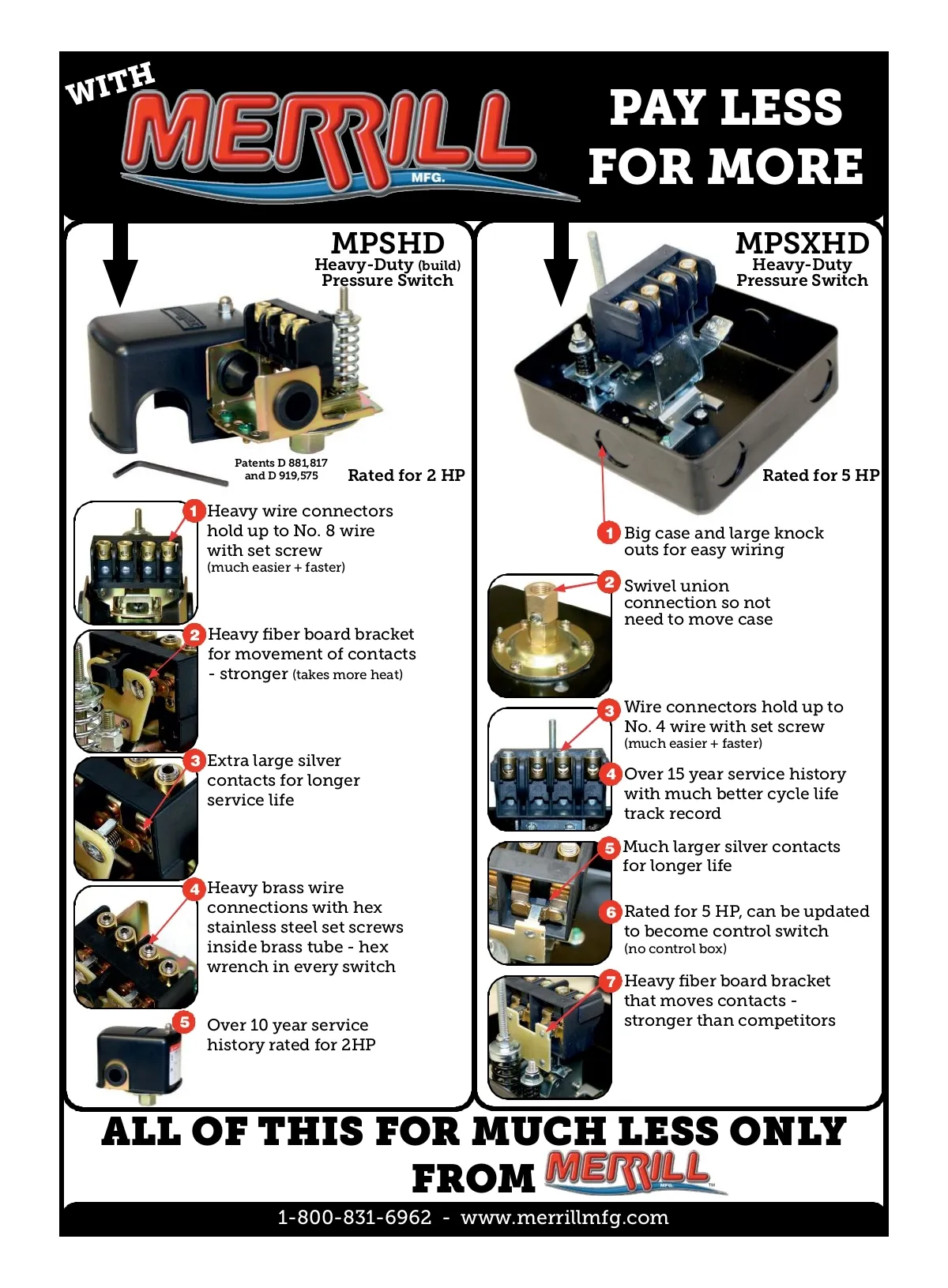 WITH MERRILL MFG.

PAY LESS FOR MORE

MPSHD
Heavy-Duty (build)
Pressure Switch

Patents D 881,817 and D 919,575

Rated for 2 HP

1 Heavy wire connectors hold up to No. 8 wire with set screw (much easier + faster)

2 Heavy fiber board bracket for movement of contacts - stronger (takes more heat)

3 Extra large silver contacts for longer service life

4 Heavy brass wire connections with hex stainless steel set screws inside brass tube - hex wrench in every switch

5 Over 10 year service history rated for 2HP

MPSXHD
Heavy-Duty
Pressure Switch

Rated for 5 HP

1 Big case and large knock outs for easy wiring

2 Swivel union connection so not need to move case

3 Wire connectors hold up to No. 4 wire with set screw (much easier + faster)

4 Over 15 year service history with much better cycle life track record

5 Much larger silver contacts for longer life

6 Rated for 5 HP, can be updated to become control switch (no control box)

7 Heavy fiber board bracket that moves contacts - stronger than competitors

ALL OF THIS FOR MUCH LESS ONLY FROM MERRILL MFG.

1-800-831-6962 - www.merrillmfg.com