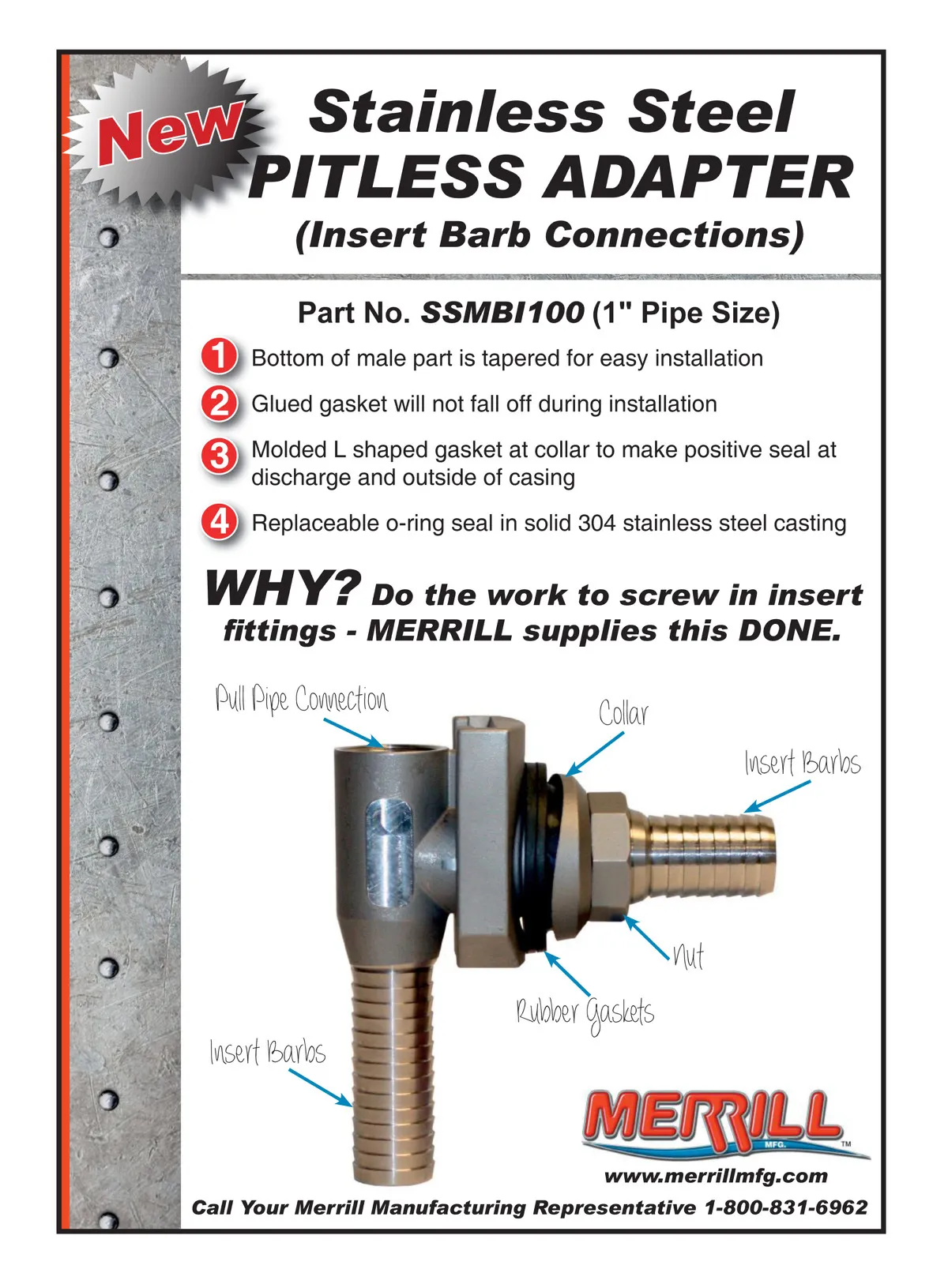 New

Stainless Steel PITLESS ADAPTER

(Insert Barb Connections)

Part No. SSMBI100 (1" Pipe Size)

1 Bottom of male part is tapered for easy installation

2 Glued gasket will not fall off during installation

3 Molded L shaped gasket at collar to make positive seal at discharge and outside of casing

4 Replaceable o-ring seal in solid 304 stainless steel casting

WHY? Do the work to screw in insert fittings - MERRILL supplies this DONE.

Pull Pipe Connection

Collar

Insert Barbs

Nut

Rubber Gaskets

Insert Barbs

MERRILL MFG. TM

www.merrillmfg.com

Call Your Merrill Manufacturing Representative 1-800-831-6962