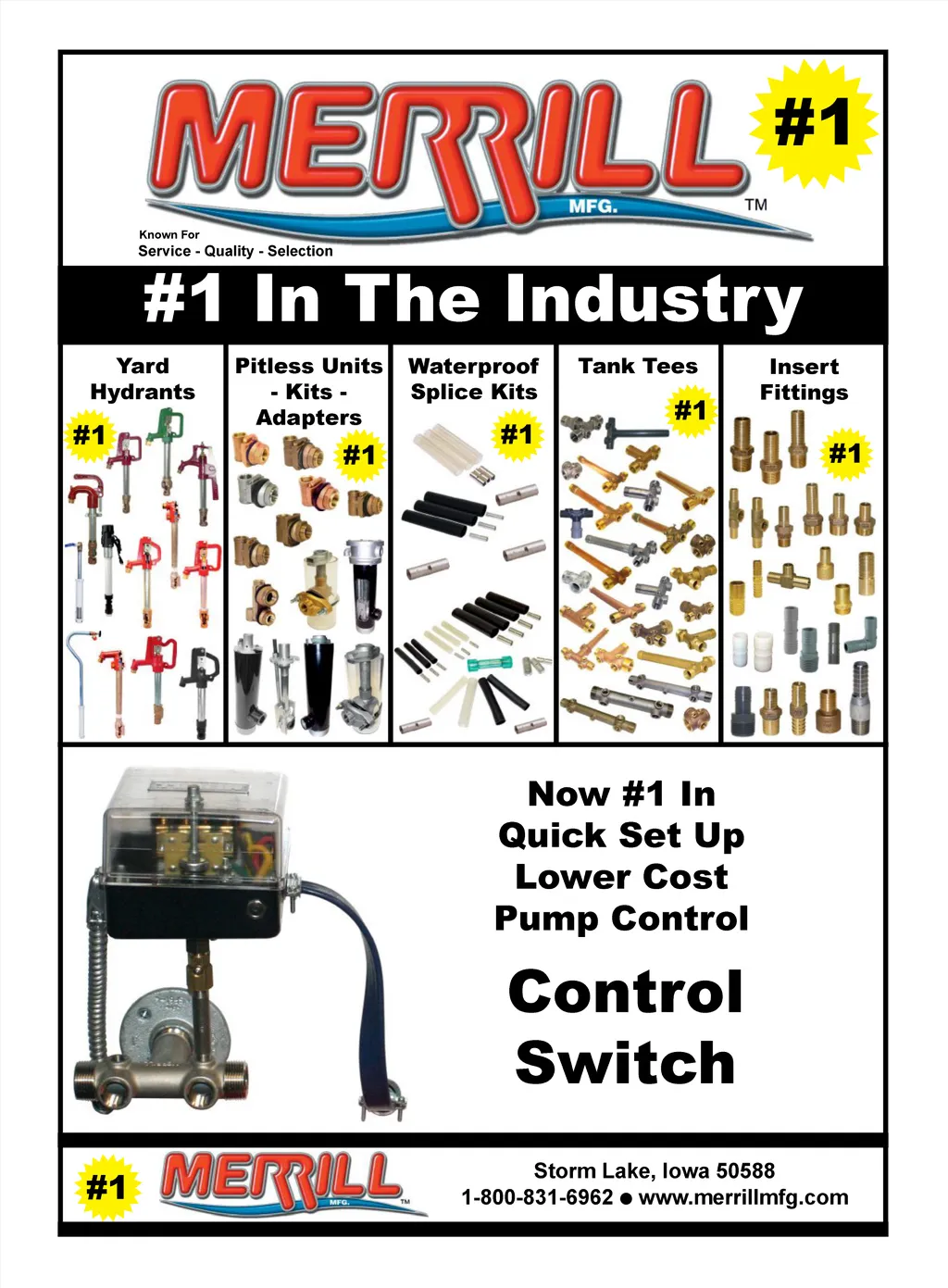 MERRILL
MFG.
TM
#1

Known For
Service - Quality - Selection

#1 In The Industry

Yard Hydrants
#1

Pitless Units - Kits - Adapters
#1

Waterproof Splice Kits
#1

Tank Tees
#1

Insert Fittings
#1

Now #1 In
Quick Set Up
Lower Cost
Pump Control

Control Switch

#1
MERRILL
MFG.
TM

Storm Lake, Iowa 50588
1-800-831-6962 ● www.merrillmfg.com