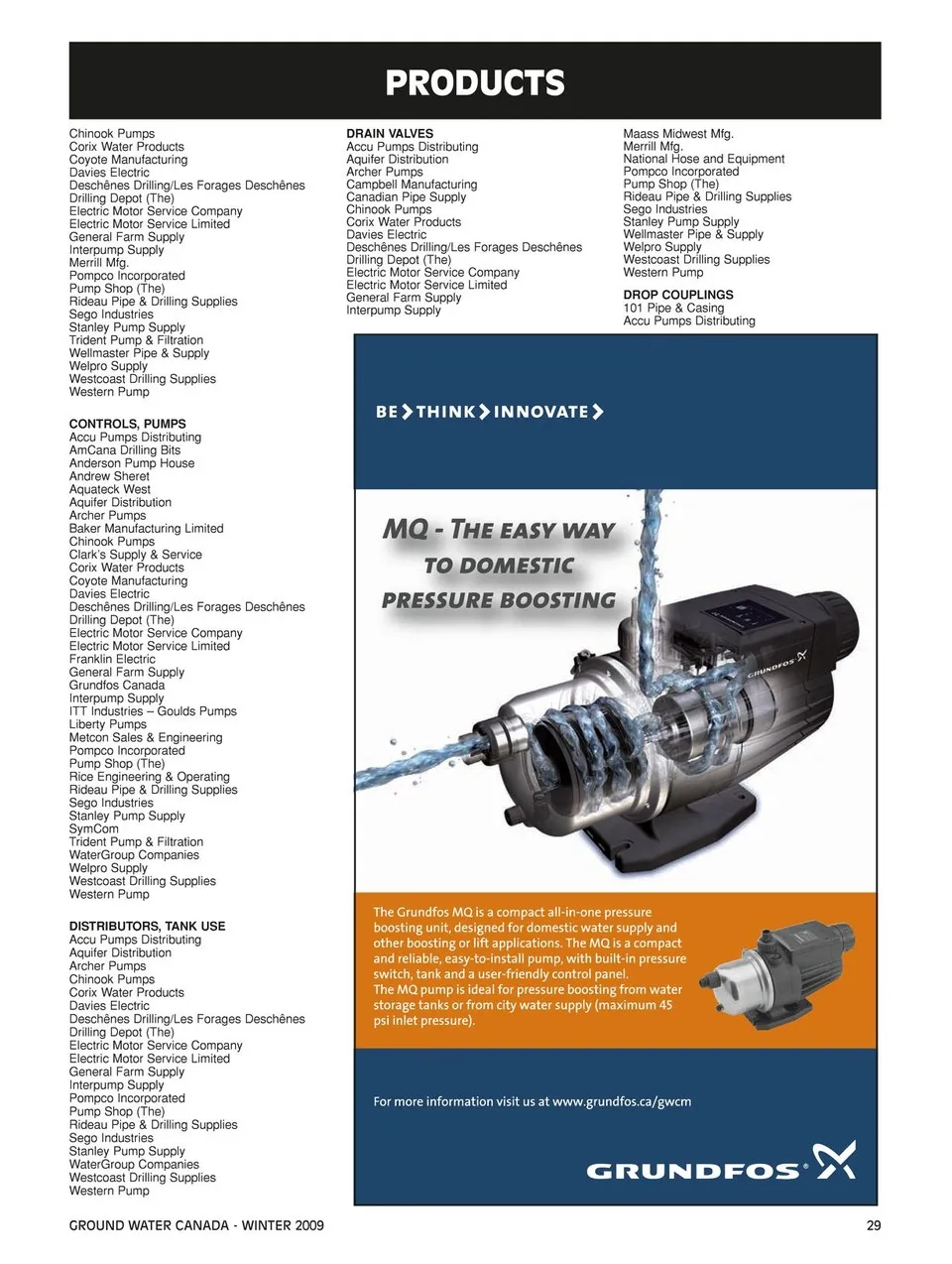 PRODUCTS

Chinook Pumps
Corix Water Products
Coyote Manufacturing
Davies Electric
Deschênes Drilling/Les Forages Deschênes
Drilling Depot (The)
Electric Motor Service Company
Electric Motor Service Limited
General Farm Supply
Interpump Supply
Merrill Mfg.
Pompco Incorporated
Pump Shop (The)
Rideau Pipe & Drilling Supplies
Sego Industries
Stanley Pump Supply
Trident Pump & Filtration
Wellmaster Pipe & Supply
Welpro Supply
Westcoast Drilling Supplies
Western Pump

CONTROLS, PUMPS
Accu Pumps Distributing
AmCana Drilling Bits
Anderson Pump House
Andrew Sheret
Aquateck West
Aquifer Distribution
Archer Pumps
Baker Manufacturing Limited
Chinook Pumps
Clark's Supply & Service
Corix Water Products
Coyote Manufacturing
Davies Electric
Deschênes Drilling/Les Forages Deschênes
Drilling Depot (The)
Electric Motor Service Company
Electric Motor Service Limited
Franklin Electric
General Farm Supply
Grundfos Canada
Interpump Supply
ITT Industries – Goulds Pumps
Liberty Pumps
Metcon Sales & Engineering
Pompco Incorporated
Pump Shop (The)
Rice Engineering & Operating
Rideau Pipe & Drilling Supplies
Sego Industries
Stanley Pump Supply
SymCom
Trident Pump & Filtration
WaterGroup Companies
Welpro Supply
Westcoast Drilling Supplies
Western Pump

DISTRIBUTORS, TANK USE
Accu Pumps Distributing
Aquifer Distribution
Archer Pumps
Chinook Pumps
Corix Water Products
Davies Electric
Deschênes Drilling/Les Forages Deschênes
Drilling Depot (The)
Electric Motor Service Company
Electric Motor Service Limited
General Farm Supply
Interpump Supply
Pompco Incorporated
Pump Shop (The)
Rideau Pipe & Drilling Supplies
Sego Industries
Stanley Pump Supply
WaterGroup Companies
Westcoast Drilling Supplies
Western Pump

DRAIN VALVES
Accu Pumps Distributing
Aquifer Distribution
Archer Pumps
Campbell Manufacturing
Canadian Pipe Supply
Chinook Pumps
Corix Water Products
Davies Electric
Deschênes Drilling/Les Forages Deschênes
Drilling Depot (The)
Electric Motor Service Company
Electric Motor Service Limited
General Farm Supply
Interpump Supply

Maass Midwest Mfg.
Merrill Mfg.
National Hose and Equipment
Pompco Incorporated
Pump Shop (The)
Rideau Pipe & Drilling Supplies
Sego Industries
Stanley Pump Supply
Wellmaster Pipe & Supply
Welpro Supply
Westcoast Drilling Supplies
Western Pump

DROP COUPLINGS
101 Pipe & Casing
Accu Pumps Distributing

BE THINK INNOVATE

MQ - THE EASY WAY TO DOMESTIC PRESSURE BOOSTING

GRUNDFOS

The Grundfos MQ is a compact all-in-one pressure boosting unit, designed for domestic water supply and other boosting or lift applications. The MQ is a compact and reliable, easy-to-install pump, with built-in pressure switch, tank and a user-friendly control panel.
The MQ pump is ideal for pressure boosting from water storage tanks or from city water supply (maximum 45 psi inlet pressure).

For more information visit us at www.grundfos.ca/gwcm

GRUNDFOS

GROUND WATER CANADA - WINTER 2009

29