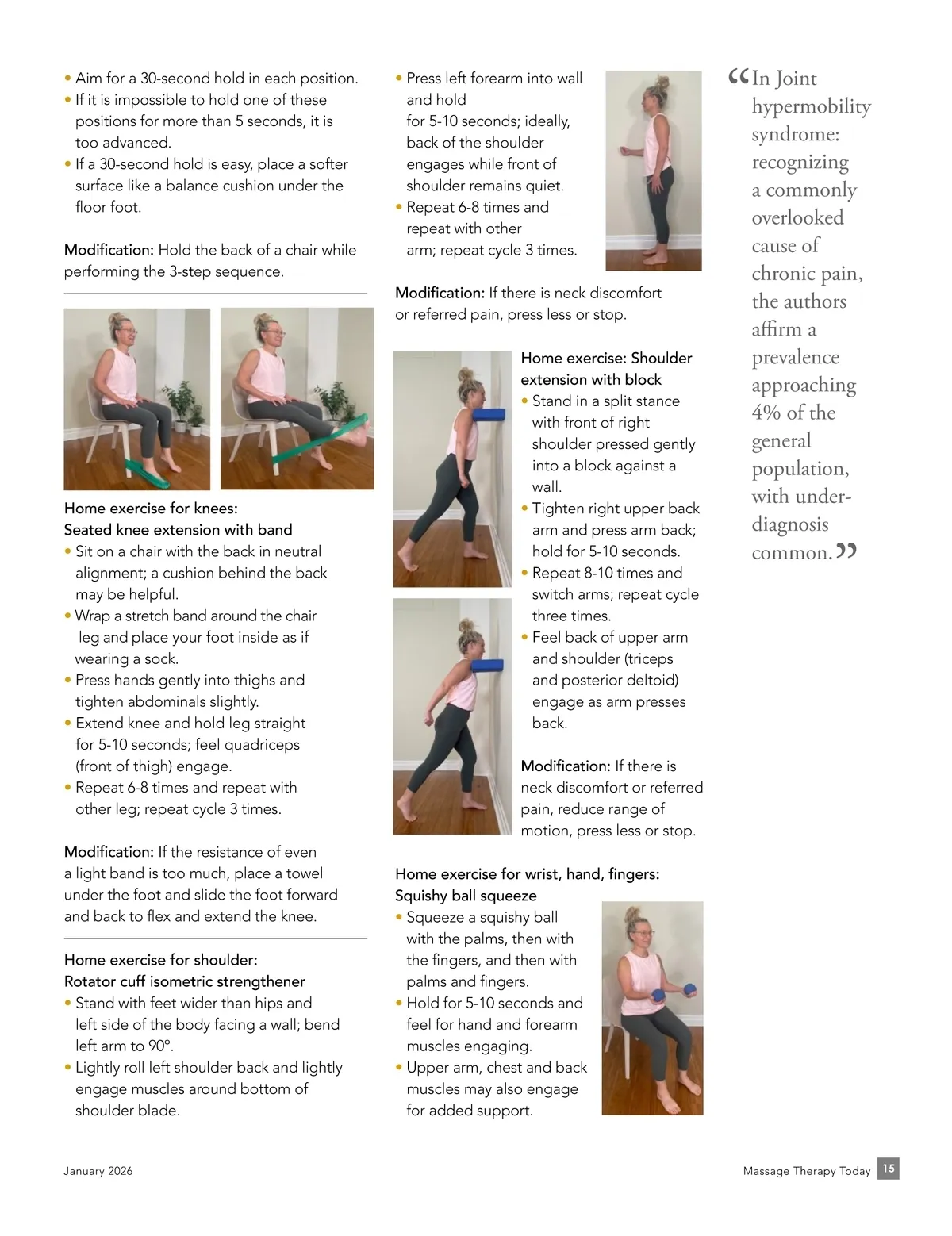 • Aim for a 30-second hold in each position.
• If it is impossible to hold one of these positions for more than 5 seconds, it is too advanced.
• If a 30-second hold is easy, place a softer surface like a balance cushion under the floor foot.

Modification: Hold the back of a chair while performing the 3-step sequence.

Home exercise for knees:
Seated knee extension with band
• Sit on a chair with the back in neutral alignment; a cushion behind the back may be helpful.
• Wrap a stretch band around the chair leg and place your foot inside as if wearing a sock.
• Press hands gently into thighs and tighten abdominals slightly.
• Extend knee and hold leg straight for 5-10 seconds; feel quadriceps (front of thigh) engage.
• Repeat 6-8 times and repeat with other leg; repeat cycle 3 times.

Modification: If the resistance of even a light band is too much, place a towel under the foot and slide the foot forward and back to flex and extend the knee.

Home exercise for shoulder:
Rotator cuff isometric strengthener
• Stand with feet wider than hips and left side of the body facing a wall; bend left arm to 90°.
• Lightly roll left shoulder back and lightly engage muscles around bottom of shoulder blade.
• Press left forearm into wall and hold for 5-10 seconds; ideally, back of the shoulder engages while front of shoulder remains quiet.
• Repeat 6-8 times and repeat with other arm; repeat cycle 3 times.

Modification: If there is neck discomfort or referred pain, press less or stop.

Home exercise: Shoulder extension with block
• Stand in a split stance with front of right shoulder pressed gently into a block against a wall.
• Tighten right upper back arm and press arm back; hold for 5-10 seconds.
• Repeat 8-10 times and switch arms; repeat cycle three times.
• Feel back of upper arm and shoulder (triceps and posterior deltoid) engage as arm presses back.

Modification: If there is neck discomfort or referred pain, reduce range of motion, press less or stop.

Home exercise for wrist, hand, fingers:
Squishy ball squeeze
• Squeeze a squishy ball with the palms, then with the fingers, and then with palms and fingers.
• Hold for 5-10 seconds and feel for hand and forearm muscles engaging.
• Upper arm, chest and back muscles may also engage for added support.

“In Joint hypermobility syndrome: recognizing a commonly overlooked cause of chronic pain, the authors affirm a prevalence approaching 4% of the general population, with under-diagnosis common.”

January 2026

Massage Therapy Today 15