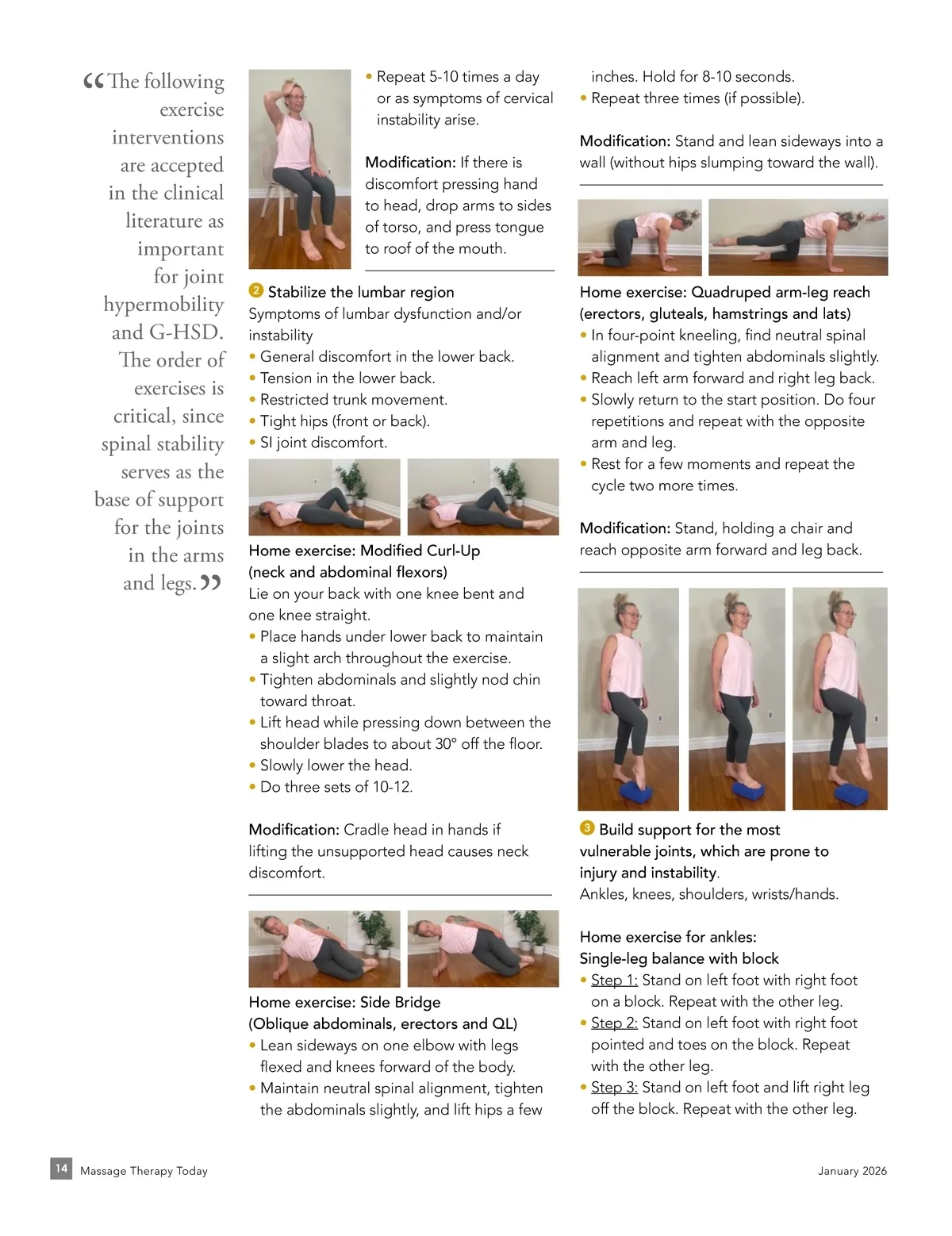 “The following exercise interventions are accepted in the clinical literature as important for joint hypermobility and G-HSD. The order of exercises is critical, since spinal stability serves as the base of support for the joints in the arms and legs.”

• Repeat 5-10 times a day or as symptoms of cervical instability arise.

Modification: If there is discomfort pressing hand to head, drop arms to sides of torso, and press tongue to roof of the mouth.

2 Stabilize the lumbar region
Symptoms of lumbar dysfunction and/or instability
• General discomfort in the lower back.
• Tension in the lower back.
• Restricted trunk movement.
• Tight hips (front or back).
• SI joint discomfort.

Home exercise: Modified Curl-Up (neck and abdominal flexors)
Lie on your back with one knee bent and one knee straight.
• Place hands under lower back to maintain a slight arch throughout the exercise.
• Tighten abdominals and slightly nod chin toward throat.
• Lift head while pressing down between the shoulder blades to about 30° off the floor.
• Slowly lower the head.
• Do three sets of 10-12.

Modification: Cradle head in hands if lifting the unsupported head causes neck discomfort.

Home exercise: Side Bridge (Oblique abdominals, erectors and QL)
• Lean sideways on one elbow with legs flexed and knees forward of the body.
• Maintain neutral spinal alignment, tighten the abdominals slightly, and lift hips a few inches. Hold for 8-10 seconds.
• Repeat three times (if possible).

Modification: Stand and lean sideways into a wall (without hips slumping toward the wall).

Home exercise: Quadruped arm-leg reach (erectors, gluteals, hamstrings and lats)
• In four-point kneeling, find neutral spinal alignment and tighten abdominals slightly.
• Reach left arm forward and right leg back.
• Slowly return to the start position. Do four repetitions and repeat with the opposite arm and leg.
• Rest for a few moments and repeat the cycle two more times.

Modification: Stand, holding a chair and reach opposite arm forward and leg back.

3 Build support for the most vulnerable joints, which are prone to injury and instability.
Ankles, knees, shoulders, wrists/hands.

Home exercise for ankles: Single-leg balance with block
• Step 1: Stand on left foot with right foot on a block. Repeat with the other leg.
• Step 2: Stand on left foot with right foot pointed and toes on the block. Repeat with the other leg.
• Step 3: Stand on left foot and lift right leg off the block. Repeat with the other leg.

14 Massage Therapy Today
January 2026