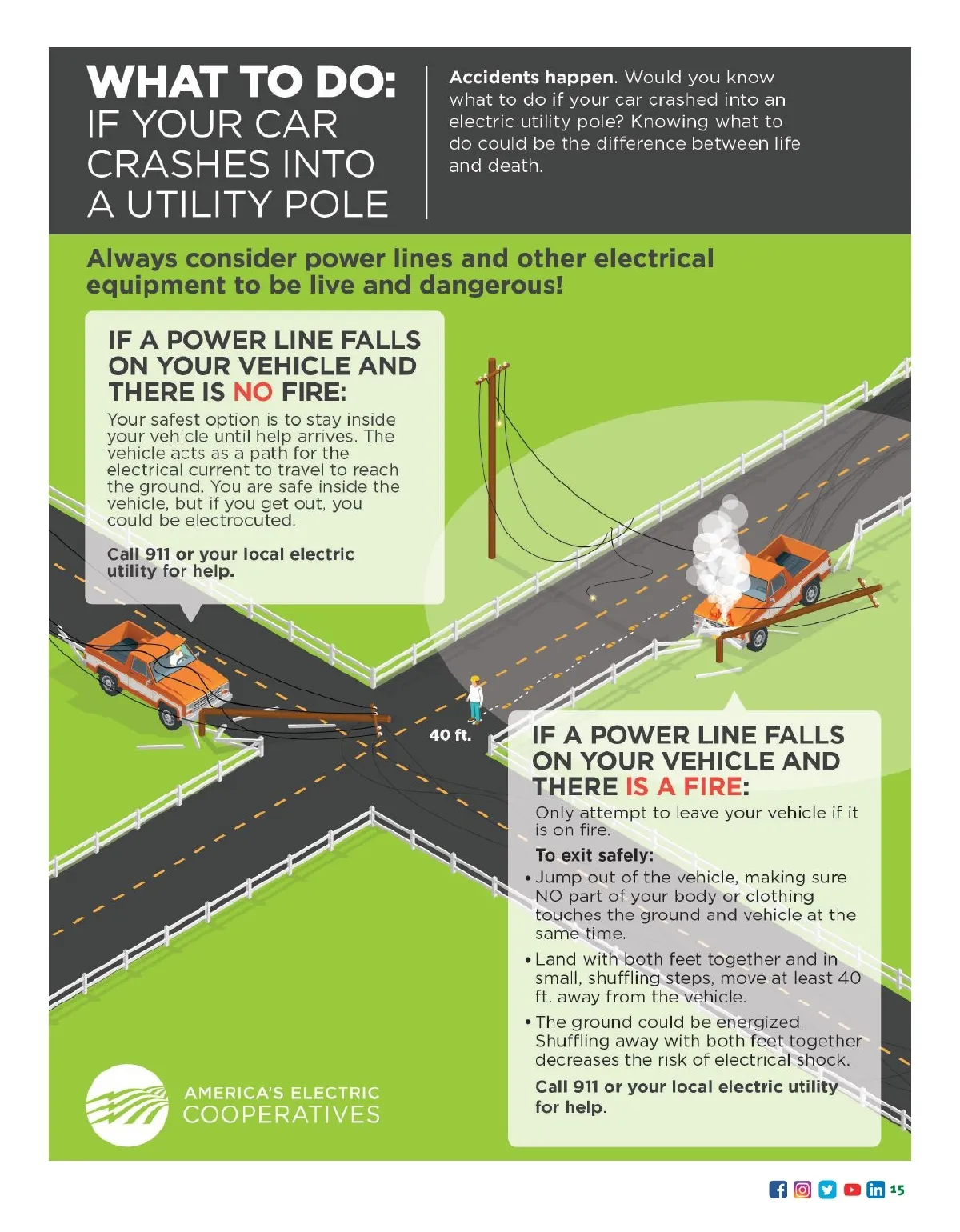 WHAT TO DO:
IF YOUR CAR CRASHES INTO A UTILITY POLE

Accidents happen. Would you know what to do if your car crashed into an electric utility pole? Knowing what to do could be the difference between life and death.

Always consider power lines and other electrical equipment to be live and dangerous!

IF A POWER LINE FALLS ON YOUR VEHICLE AND THERE IS NO FIRE:

Your safest option is to stay inside your vehicle until help arrives. The vehicle acts as a path for the electrical current to travel to reach the ground. You are safe inside the vehicle, but if you get out, you could be electrocuted.

Call 911 or your local electric utility for help.

40 ft.

IF A POWER LINE FALLS ON YOUR VEHICLE AND THERE IS A FIRE:

Only attempt to leave your vehicle if it is on fire.

To exit safely:

• Jump out of the vehicle, making sure NO part of your body or clothing touches the ground and vehicle at the same time.

• Land with both feet together and in small, shuffling steps, move at least 40 ft. away from the vehicle.

• The ground could be energized. Shuffling away with both feet together decreases the risk of electrical shock.

Call 911 or your local electric utility for help.

AMERICA'S ELECTRIC COOPERATIVES

15