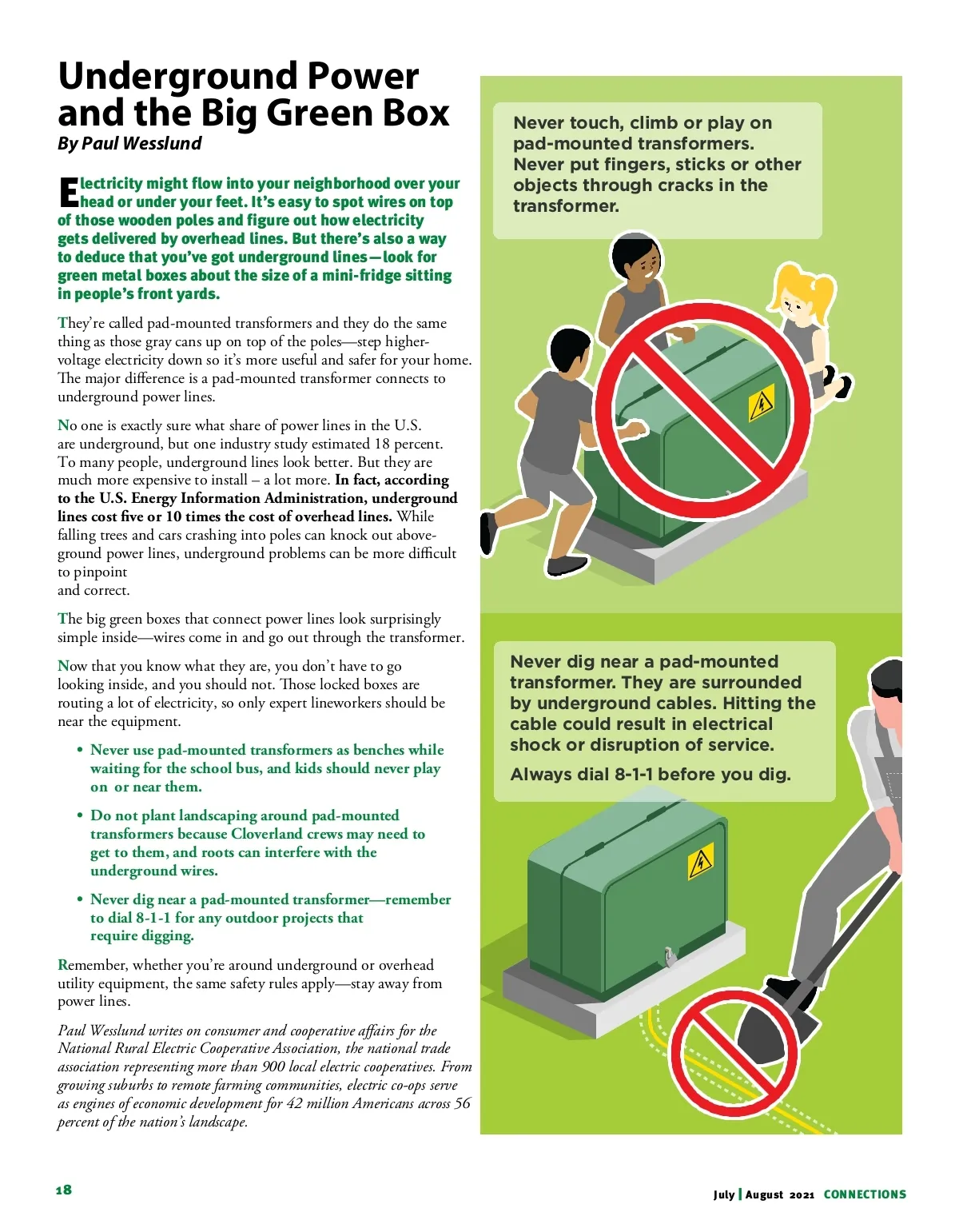 Underground Power and the Big Green Box
By Paul Wesslund

Electricity might flow into your neighborhood over your head or under your feet. It's easy to spot wires on top of those wooden poles and figure out how electricity gets delivered by overhead lines. But there's also a way to deduce that you've got underground lines—look for green metal boxes about the size of a mini-fridge sitting in people's front yards.

They're called pad-mounted transformers and they do the same thing as those gray cans up on top of the poles—step higher-voltage electricity down so it's more useful and safer for your home. The major difference is a pad-mounted transformer connects to underground power lines.

No one is exactly sure what share of power lines in the U.S. are underground, but one industry study estimated 18 percent. To many people, underground lines look better. But they are much more expensive to install – a lot more. In fact, according to the U.S. Energy Information Administration, underground lines cost five or 10 times the cost of overhead lines. While falling trees and cars crashing into poles can knock out above-ground power lines, underground problems can be more difficult to pinpoint
and correct.

The big green boxes that connect power lines look surprisingly simple inside—wires come in and go out through the transformer.

Now that you know what they are, you don't have to go looking inside, and you should not. Those locked boxes are routing a lot of electricity, so only expert lineworkers should be near the equipment.

• Never use pad-mounted transformers as benches while waiting for the school bus, and kids should never play on or near them.

• Do not plant landscaping around pad-mounted transformers because Cloverland crews may need to get to them, and roots can interfere with the underground wires.

• Never dig near a pad-mounted transformer—remember to dial 8-1-1 for any outdoor projects that require digging.

Remember, whether you're around underground or overhead utility equipment, the same safety rules apply—stay away from power lines.

Paul Wesslund writes on consumer and cooperative affairs for the National Rural Electric Cooperative Association, the national trade association representing more than 900 local electric cooperatives. From growing suburbs to remote farming communities, electric co-ops serve as engines of economic development for 42 million Americans across 56 percent of the nation's landscape.

Never touch, climb or play on pad-mounted transformers. Never put fingers, sticks or other objects through cracks in the transformer.

Never dig near a pad-mounted transformer. They are surrounded by underground cables. Hitting the cable could result in electrical shock or disruption of service.

Always dial 8-1-1 before you dig.

18

July | August 2021 CONNECTIONS