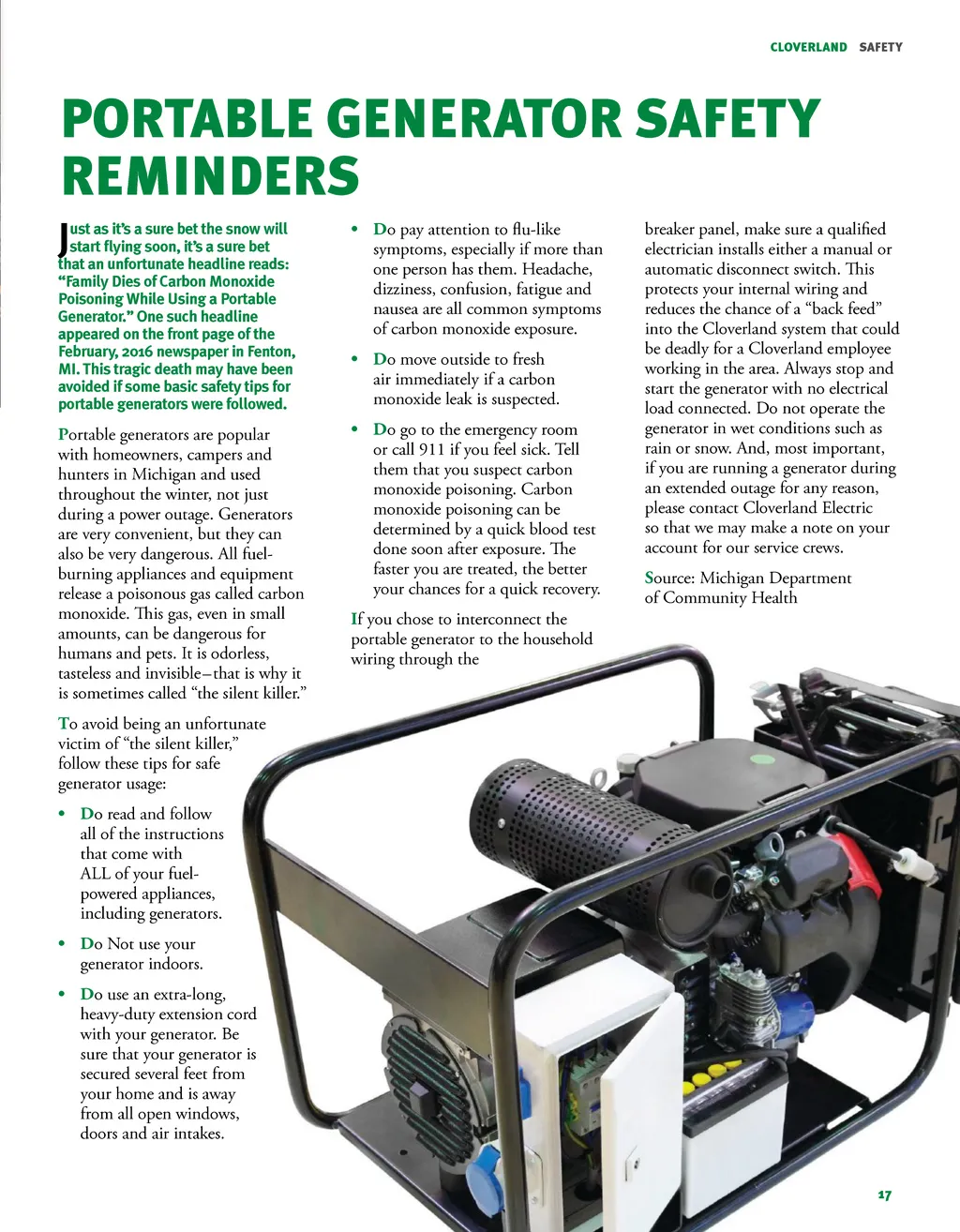 CLOVERLAND SAFETY

PORTABLE GENERATOR SAFETY REMINDERS

Just as it's a sure bet the snow will start flying soon, it's a sure bet that an unfortunate headline reads: "Family Dies of Carbon Monoxide Poisoning While Using a Portable Generator." One such headline appeared on the front page of the February, 2016 newspaper in Fenton, MI. This tragic death may have been avoided if some basic safety tips for portable generators were followed.

Portable generators are popular with homeowners, campers and hunters in Michigan and used throughout the winter, not just during a power outage. Generators are very convenient, but they can also be very dangerous. All fuel-burning appliances and equipment release a poisonous gas called carbon monoxide. This gas, even in small amounts, can be dangerous for humans and pets. It is odorless, tasteless and invisible–that is why it is sometimes called "the silent killer."

To avoid being an unfortunate victim of "the silent killer," follow these tips for safe generator usage:

• Do read and follow all of the instructions that come with ALL of your fuel-powered appliances, including generators.

• Do Not use your generator indoors.

• Do use an extra-long, heavy-duty extension cord with your generator. Be sure that your generator is secured several feet from your home and is away from all open windows, doors and air intakes.

• Do pay attention to flu-like symptoms, especially if more than one person has them. Headache, dizziness, confusion, fatigue and nausea are all common symptoms of carbon monoxide exposure.

• Do move outside to fresh air immediately if a carbon monoxide leak is suspected.

• Do go to the emergency room or call 911 if you feel sick. Tell them that you suspect carbon monoxide poisoning. Carbon monoxide poisoning can be determined by a quick blood test done soon after exposure. The faster you are treated, the better your chances for a quick recovery.

If you chose to interconnect the portable generator to the household wiring through the breaker panel, make sure a qualified electrician installs either a manual or automatic disconnect switch. This protects your internal wiring and reduces the chance of a "back feed" into the Cloverland system that could be deadly for a Cloverland employee working in the area. Always stop and start the generator with no electrical load connected. Do not operate the generator in wet conditions such as rain or snow. And, most important, if you are running a generator during an extended outage for any reason, please contact Cloverland Electric so that we may make a note on your account for our service crews.

Source: Michigan Department of Community Health

17