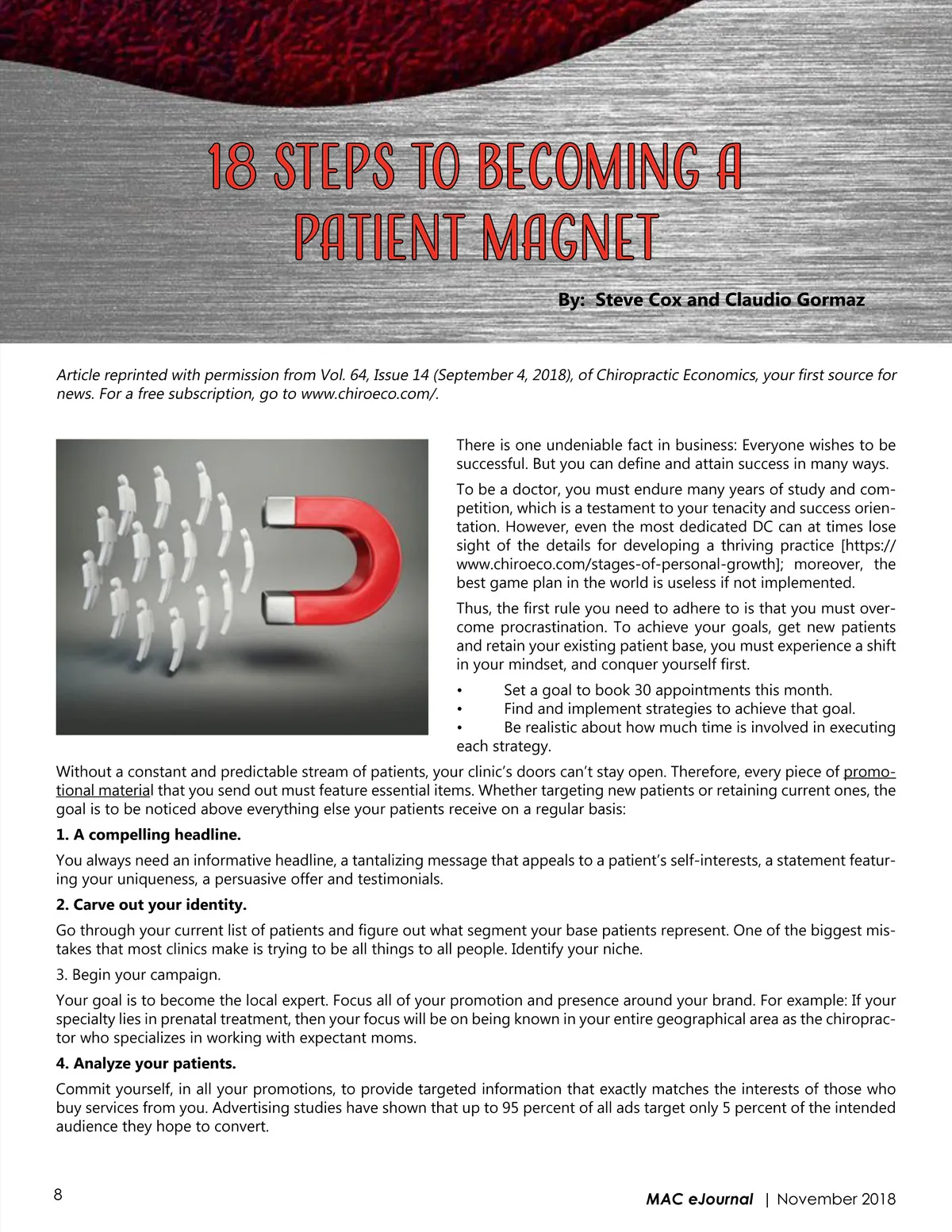 18 STEPS TO BECOMING A PATIENT MAGNET

By: Steve Cox and Claudio Gormaz

Article reprinted with permission from Vol. 64, Issue 14 (September 4, 2018), of Chiropractic Economics, your first source for news. For a free subscription, go to www.chiroeco.com/.

There is one undeniable fact in business: Everyone wishes to be successful. But you can define and attain success in many ways.

To be a doctor, you must endure many years of study and competition, which is a testament to your tenacity and success orientation. However, even the most dedicated DC can at times lose sight of the details for developing a thriving practice [https://www.chiroeco.com/stages-of-personal-growth]; moreover, the best game plan in the world is useless if not implemented.

Thus, the first rule you need to adhere to is that you must overcome procrastination. To achieve your goals, get new patients and retain your existing patient base, you must experience a shift in your mindset, and conquer yourself first.

• Set a goal to book 30 appointments this month.
• Find and implement strategies to achieve that goal.
• Be realistic about how much time is involved in executing each strategy.

Without a constant and predictable stream of patients, your clinic's doors can't stay open. Therefore, every piece of promotional material that you send out must feature essential items. Whether targeting new patients or retaining current ones, the goal is to be noticed above everything else your patients receive on a regular basis:

1. A compelling headline.

You always need an informative headline, a tantalizing message that appeals to a patient's self-interests, a statement featuring your uniqueness, a persuasive offer and testimonials.

2. Carve out your identity.

Go through your current list of patients and figure out what segment your base patients represent. One of the biggest mistakes that most clinics make is trying to be all things to all people. Identify your niche.

3. Begin your campaign.

Your goal is to become the local expert. Focus all of your promotion and presence around your brand. For example: If your specialty lies in prenatal treatment, then your focus will be on being known in your entire geographical area as the chiropractor who specializes in working with expectant moms.

4. Analyze your patients.

Commit yourself, in all your promotions, to provide targeted information that exactly matches the interests of those who buy services from you. Advertising studies have shown that up to 95 percent of all ads target only 5 percent of the intended audience they hope to convert.

8

MAC eJournal | November 2018