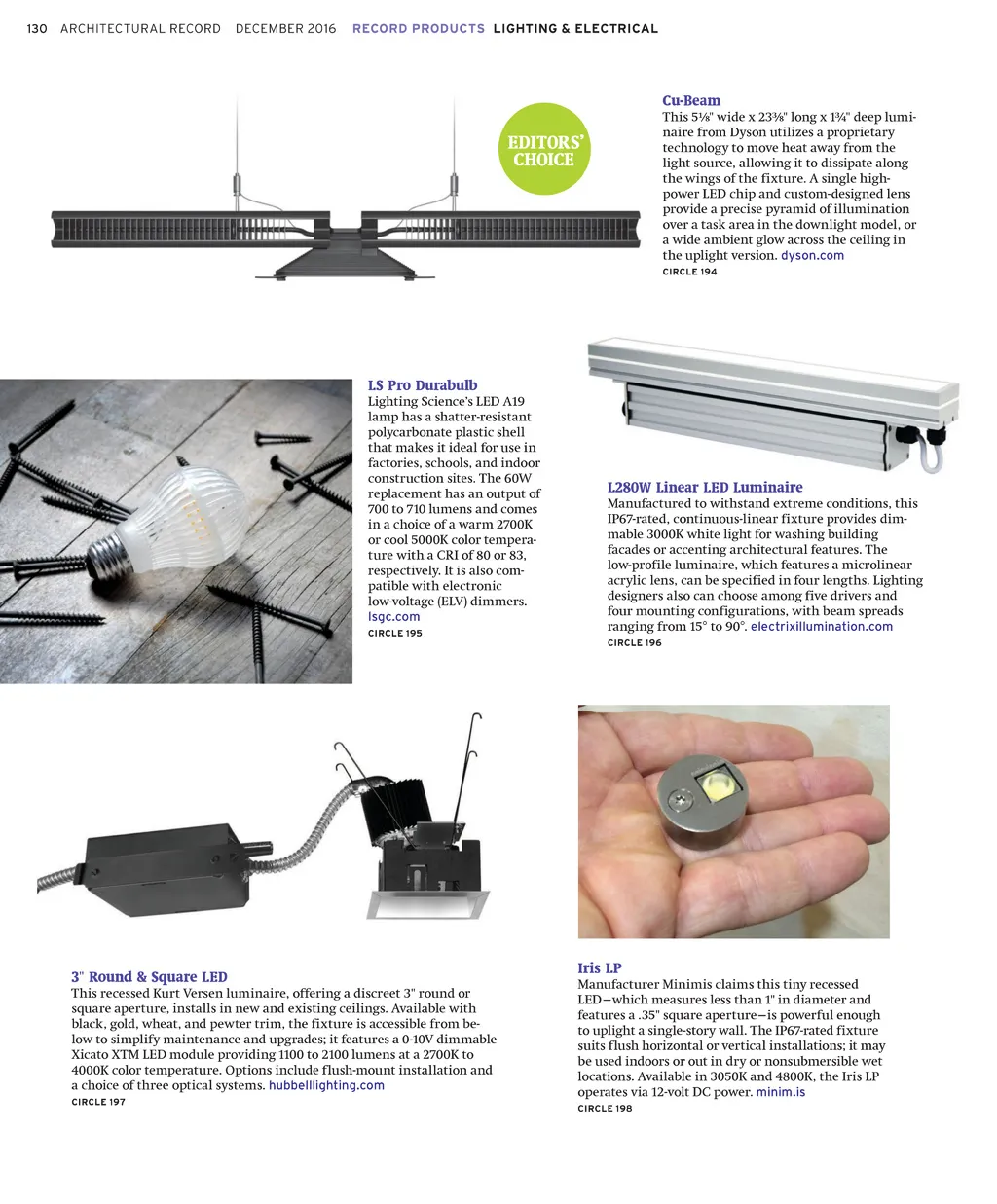 130 ARCHITECTURAL RECORD DECEMBER 2016 RECORD PRODUCTS LIGHTING & ELECTRICAL

EDITORS' CHOICE

Cu-Beam
This 5⅛" wide x 23⅜" long x 1¾" deep luminaire from Dyson utilizes a proprietary technology to move heat away from the light source, allowing it to dissipate along the wings of the fixture. A single high-power LED chip and custom-designed lens provide a precise pyramid of illumination over a task area in the downlight model, or a wide ambient glow across the ceiling in the uplight version. dyson.com
CIRCLE 194

LS Pro Durabulb
Lighting Science's LED A19 lamp has a shatter-resistant polycarbonate plastic shell that makes it ideal for use in factories, schools, and indoor construction sites. The 60W replacement has an output of 700 to 710 lumens and comes in a choice of a warm 2700K or cool 5000K color temperature with a CRI of 80 or 83, respectively. It is also compatible with electronic low-voltage (ELV) dimmers. lsgc.com
CIRCLE 195

L280W Linear LED Luminaire
Manufactured to withstand extreme conditions, this IP67-rated, continuous-linear fixture provides dimmable 3000K white light for washing building facades or accenting architectural features. The low-profile luminaire, which features a microlinear acrylic lens, can be specified in four lengths. Lighting designers also can choose among five drivers and four mounting configurations, with beam spreads ranging from 15° to 90°. electrixillumination.com
CIRCLE 196

3" Round & Square LED
This recessed Kurt Versen luminaire, offering a discreet 3" round or square aperture, installs in new and existing ceilings. Available with black, gold, wheat, and pewter trim, the fixture is accessible from below to simplify maintenance and upgrades; it features a 0-10V dimmable Xicato XTM LED module providing 1100 to 2100 lumens at a 2700K to 4000K color temperature. Options include flush-mount installation and a choice of three optical systems. hubbelllighting.com
CIRCLE 197

Iris LP
Manufacturer Minimis claims this tiny recessed LED—which measures less than 1" in diameter and features a .35" square aperture—is powerful enough to uplight a single-story wall. The IP67-rated fixture suits flush horizontal or vertical installations; it may be used indoors or out in dry or nonsubmersible wet locations. Available in 3050K and 4800K, the Iris LP operates via 12-volt DC power. minim.is
CIRCLE 198