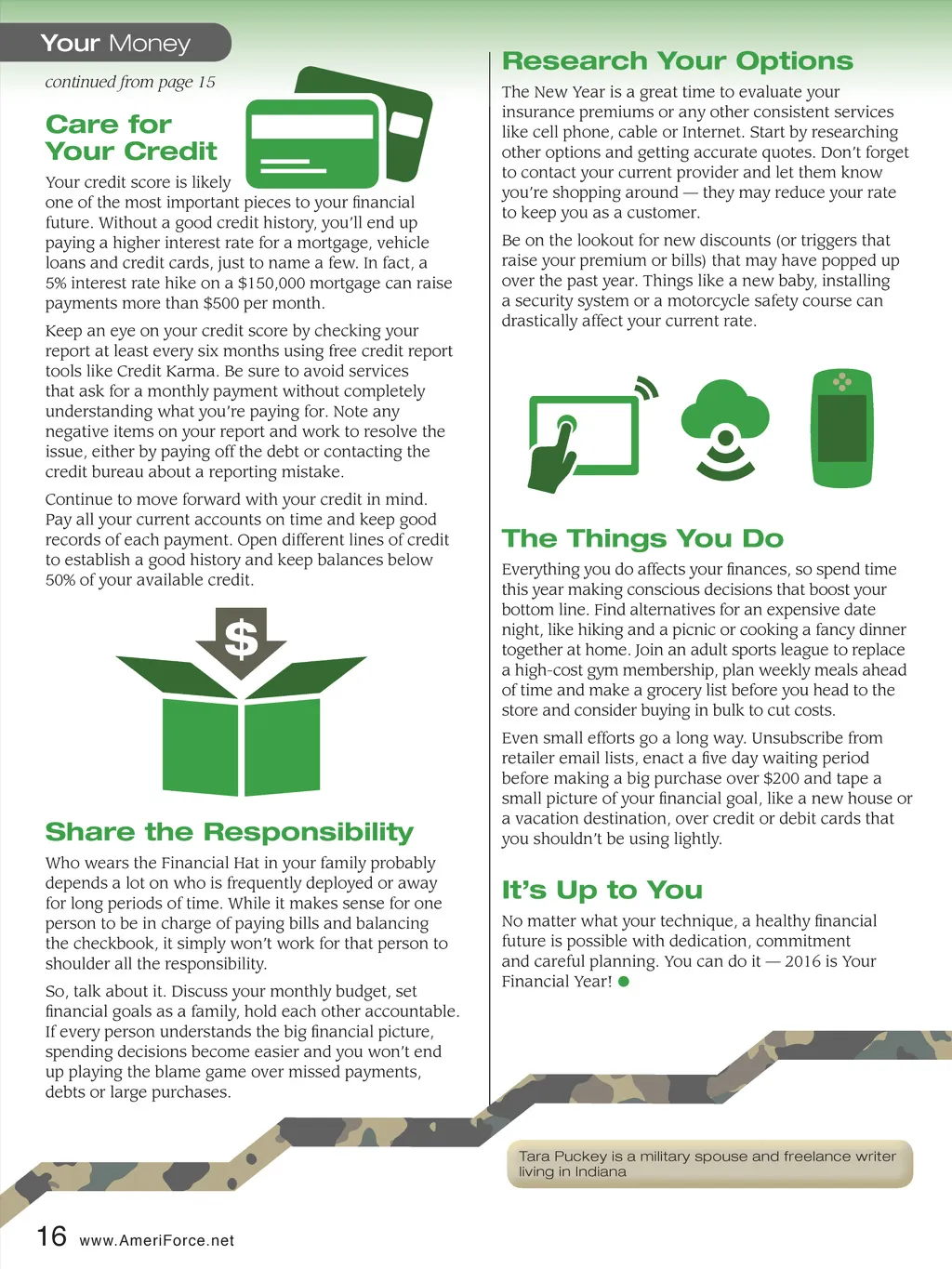 Your Money

continued from page 15

Care for Your Credit

Your credit score is likely one of the most important pieces to your financial future. Without a good credit history, you'll end up paying a higher interest rate for a mortgage, vehicle loans and credit cards, just to name a few. In fact, a 5% interest rate hike on a $150,000 mortgage can raise payments more than $500 per month.

Keep an eye on your credit score by checking your report at least every six months using free credit report tools like Credit Karma. Be sure to avoid services that ask for a monthly payment without completely understanding what you're paying for. Note any negative items on your report and work to resolve the issue, either by paying off the debt or contacting the credit bureau about a reporting mistake.

Continue to move forward with your credit in mind. Pay all your current accounts on time and keep good records of each payment. Open different lines of credit to establish a good history and keep balances below 50% of your available credit.

$

Share the Responsibility

Who wears the Financial Hat in your family probably depends a lot on who is frequently deployed or away for long periods of time. While it makes sense for one person to be in charge of paying bills and balancing the checkbook, it simply won't work for that person to shoulder all the responsibility.

So, talk about it. Discuss your monthly budget, set financial goals as a family, hold each other accountable. If every person understands the big financial picture, spending decisions become easier and you won't end up playing the blame game over missed payments, debts or large purchases.

Research Your Options

The New Year is a great time to evaluate your insurance premiums or any other consistent services like cell phone, cable or Internet. Start by researching other options and getting accurate quotes. Don't forget to contact your current provider and let them know you're shopping around — they may reduce your rate to keep you as a customer.

Be on the lookout for new discounts (or triggers that raise your premium or bills) that may have popped up over the past year. Things like a new baby, installing a security system or a motorcycle safety course can drastically affect your current rate.

The Things You Do

Everything you do affects your finances, so spend time this year making conscious decisions that boost your bottom line. Find alternatives for an expensive date night, like hiking and a picnic or cooking a fancy dinner together at home. Join an adult sports league to replace a high-cost gym membership, plan weekly meals ahead of time and make a grocery list before you head to the store and consider buying in bulk to cut costs.

Even small efforts go a long way. Unsubscribe from retailer email lists, enact a five day waiting period before making a big purchase over $200 and tape a small picture of your financial goal, like a new house or a vacation destination, over credit or debit cards that you shouldn't be using lightly.

It's Up to You

No matter what your technique, a healthy financial future is possible with dedication, commitment and careful planning. You can do it — 2016 is Your Financial Year!

Tara Puckey is a military spouse and freelance writer living in Indiana

16 www.AmeriForce.net