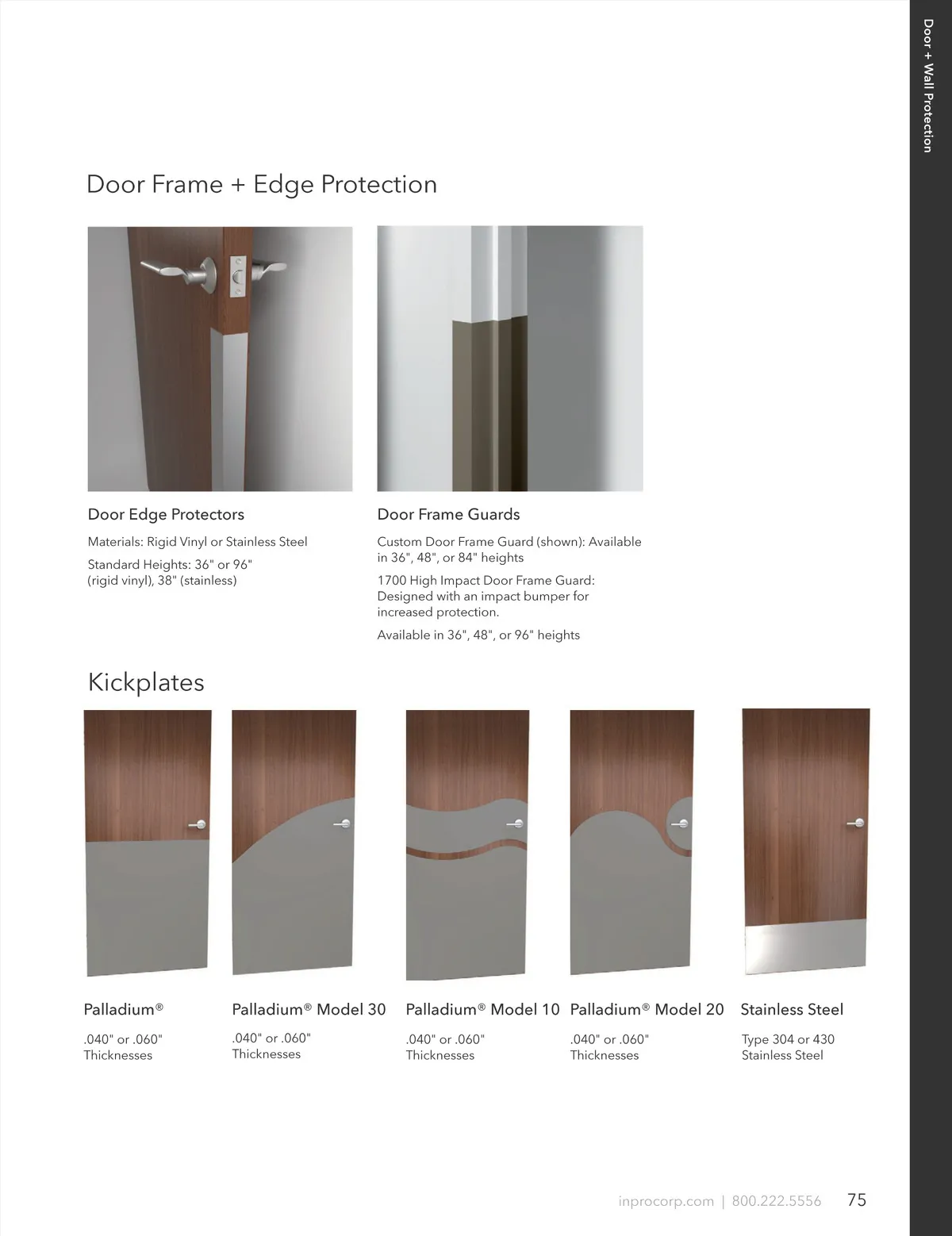 Door + Wall Protection

Door Frame + Edge Protection

Door Edge Protectors

Materials: Rigid Vinyl or Stainless Steel

Standard Heights: 36" or 96" (rigid vinyl), 38" (stainless)

Door Frame Guards

Custom Door Frame Guard (shown): Available in 36", 48", or 84" heights

1700 High Impact Door Frame Guard: Designed with an impact bumper for increased protection.

Available in 36", 48", or 96" heights

Kickplates

Palladium®

.040" or .060" Thicknesses

Palladium® Model 30

.040" or .060" Thicknesses

Palladium® Model 10

.040" or .060" Thicknesses

Palladium® Model 20

.040" or .060" Thicknesses

Stainless Steel

Type 304 or 430 Stainless Steel

inprocorp.com | 800.222.5556 75