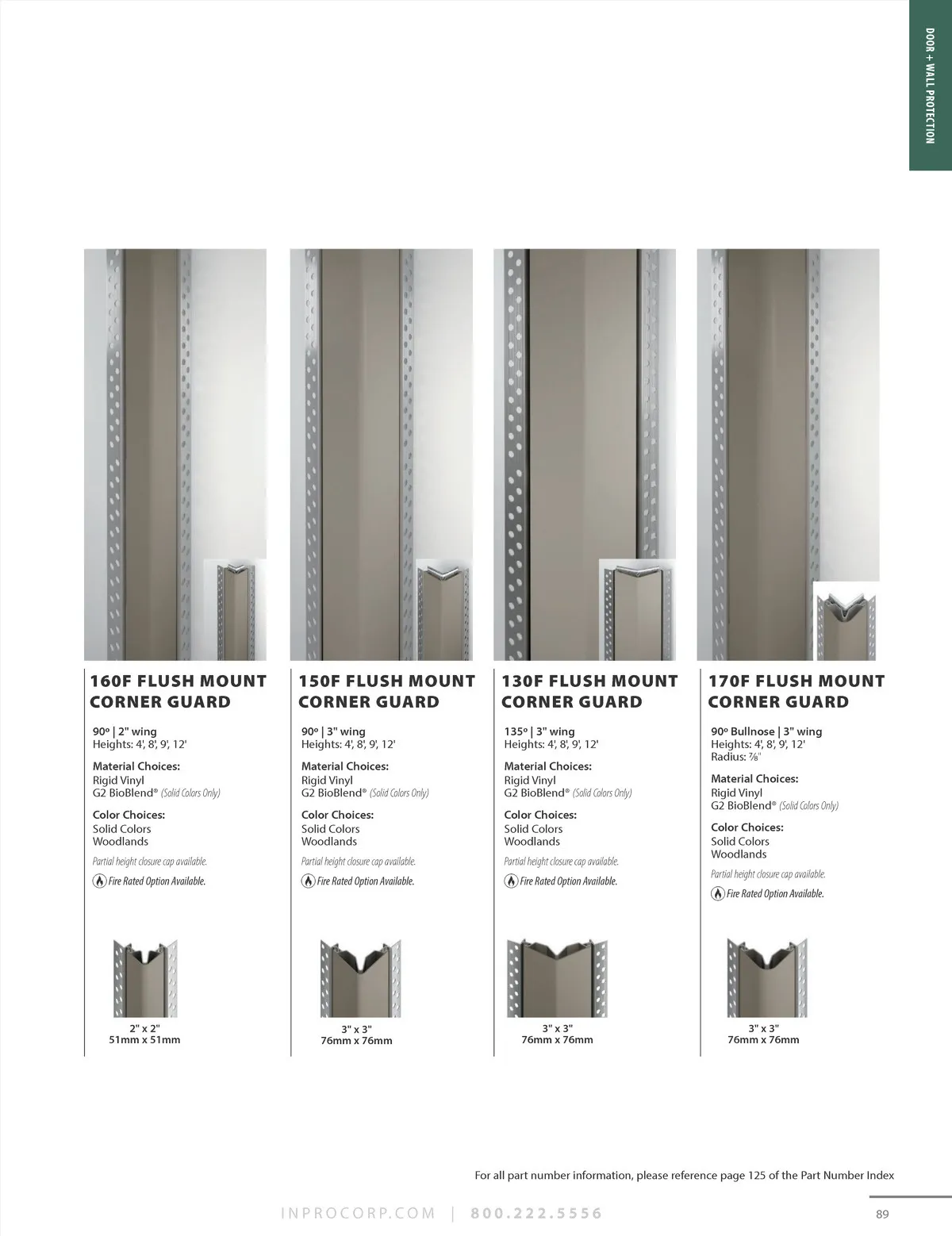 DOOR + WALL PROTECTION

160F FLUSH MOUNT CORNER GUARD

90º | 2" wing
Heights: 4', 8', 9', 12'

Material Choices:
Rigid Vinyl
G2 BioBlend® (Solid Colors Only)

Color Choices:
Solid Colors
Woodlands

Partial height closure cap available.

Fire Rated Option Available.

2" x 2"
51mm x 51mm

150F FLUSH MOUNT CORNER GUARD

90º | 3" wing
Heights: 4', 8', 9', 12'

Material Choices:
Rigid Vinyl
G2 BioBlend® (Solid Colors Only)

Color Choices:
Solid Colors
Woodlands

Partial height closure cap available.

Fire Rated Option Available.

3" x 3"
76mm x 76mm

130F FLUSH MOUNT CORNER GUARD

135º | 3" wing
Heights: 4', 8', 9', 12'

Material Choices:
Rigid Vinyl
G2 BioBlend® (Solid Colors Only)

Color Choices:
Solid Colors
Woodlands

Partial height closure cap available.

Fire Rated Option Available.

3" x 3"
76mm x 76mm

170F FLUSH MOUNT CORNER GUARD

90º Bullnose | 3" wing
Heights: 4', 8', 9', 12'
Radius: ⅞"

Material Choices:
Rigid Vinyl
G2 BioBlend® (Solid Colors Only)

Color Choices:
Solid Colors
Woodlands

Partial height closure cap available.

Fire Rated Option Available.

3" x 3"
76mm x 76mm

For all part number information, please reference page 125 of the Part Number Index

INPROCORP.COM | 800.222.5556

89