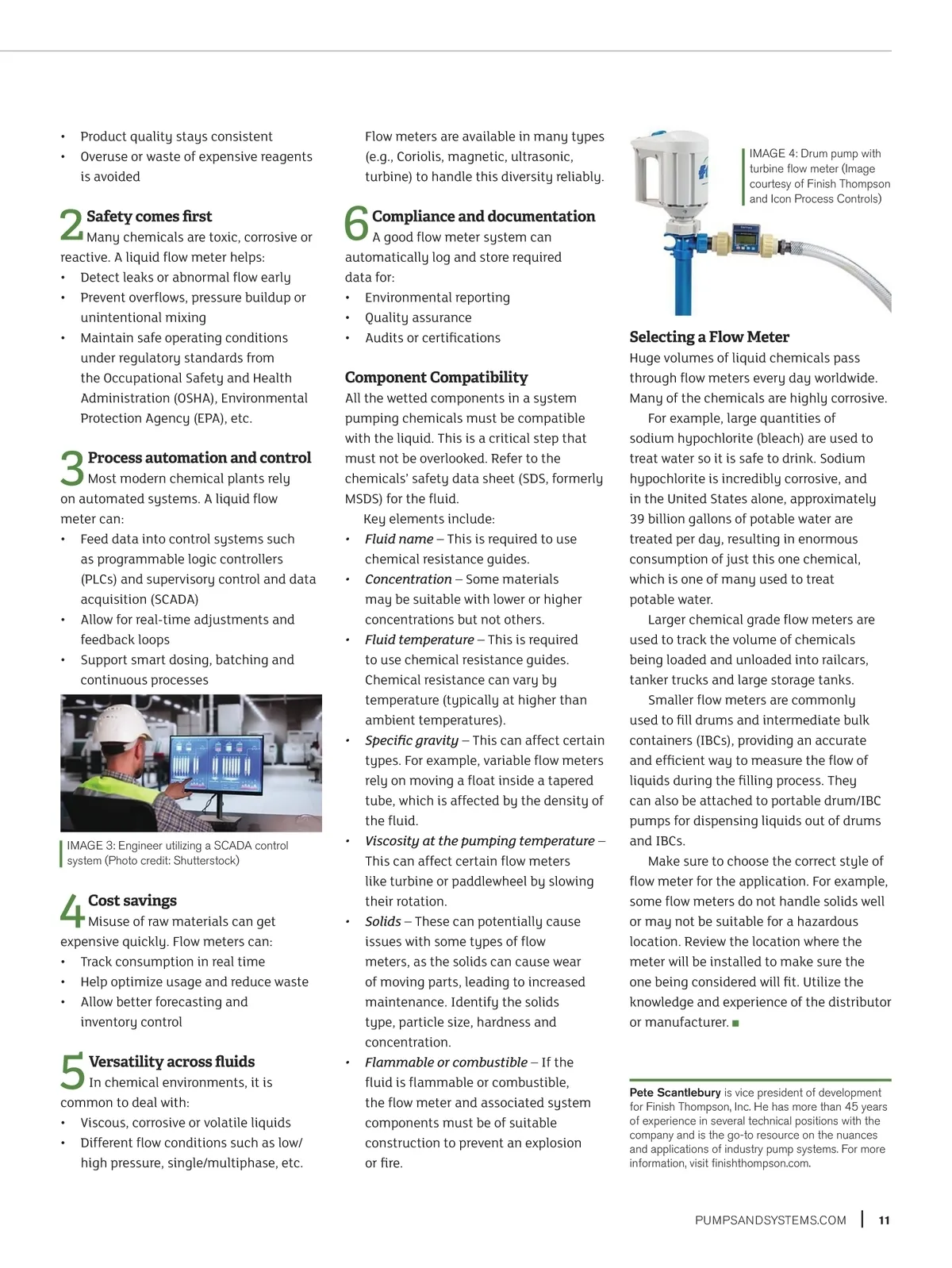 • Product quality stays consistent
• Overuse or waste of expensive reagents is avoided

2 Safety comes first
Many chemicals are toxic, corrosive or reactive. A liquid flow meter helps:
• Detect leaks or abnormal flow early
• Prevent overflows, pressure buildup or unintentional mixing
• Maintain safe operating conditions under regulatory standards from the Occupational Safety and Health Administration (OSHA), Environmental Protection Agency (EPA), etc.

3 Process automation and control
Most modern chemical plants rely on automated systems. A liquid flow meter can:
• Feed data into control systems such as programmable logic controllers (PLCs) and supervisory control and data acquisition (SCADA)
• Allow for real-time adjustments and feedback loops
• Support smart dosing, batching and continuous processes

IMAGE 3: Engineer utilizing a SCADA control system (Photo credit: Shutterstock)

4 Cost savings
Misuse of raw materials can get expensive quickly. Flow meters can:
• Track consumption in real time
• Help optimize usage and reduce waste
• Allow better forecasting and inventory control

5 Versatility across fluids
In chemical environments, it is common to deal with:
• Viscous, corrosive or volatile liquids
• Different flow conditions such as low/high pressure, single/multiphase, etc.

Flow meters are available in many types (e.g., Coriolis, magnetic, ultrasonic, turbine) to handle this diversity reliably.

6 Compliance and documentation
A good flow meter system can automatically log and store required data for:
• Environmental reporting
• Quality assurance
• Audits or certifications

Component Compatibility
All the wetted components in a system pumping chemicals must be compatible with the liquid. This is a critical step that must not be overlooked. Refer to the chemicals' safety data sheet (SDS, formerly MSDS) for the fluid.
Key elements include:
• Fluid name – This is required to use chemical resistance guides.
• Concentration – Some materials may be suitable with lower or higher concentrations but not others.
• Fluid temperature – This is required to use chemical resistance guides. Chemical resistance can vary by temperature (typically at higher than ambient temperatures).
• Specific gravity – This can affect certain types. For example, variable flow meters rely on moving a float inside a tapered tube, which is affected by the density of the fluid.
• Viscosity at the pumping temperature – This can affect certain flow meters like turbine or paddlewheel by slowing their rotation.
• Solids – These can potentially cause issues with some types of flow meters, as the solids can cause wear of moving parts, leading to increased maintenance. Identify the solids type, particle size, hardness and concentration.
• Flammable or combustible – If the fluid is flammable or combustible, the flow meter and associated system components must be of suitable construction to prevent an explosion or fire.

IMAGE 4: Drum pump with turbine flow meter (Image courtesy of Finish Thompson and Icon Process Controls)

Selecting a Flow Meter
Huge volumes of liquid chemicals pass through flow meters every day worldwide. Many of the chemicals are highly corrosive.
For example, large quantities of sodium hypochlorite (bleach) are used to treat water so it is safe to drink. Sodium hypochlorite is incredibly corrosive, and in the United States alone, approximately 39 billion gallons of potable water are treated per day, resulting in enormous consumption of just this one chemical, which is one of many used to treat potable water.
Larger chemical grade flow meters are used to track the volume of chemicals being loaded and unloaded into railcars, tanker trucks and large storage tanks.
Smaller flow meters are commonly used to fill drums and intermediate bulk containers (IBCs), providing an accurate and efficient way to measure the flow of liquids during the filling process. They can also be attached to portable drum/IBC pumps for dispensing liquids out of drums and IBCs.
Make sure to choose the correct style of flow meter for the application. For example, some flow meters do not handle solids well or may not be suitable for a hazardous location. Review the location where the meter will be installed to make sure the one being considered will fit. Utilize the knowledge and experience of the distributor or manufacturer. ■

Pete Scantlebury is vice president of development for Finish Thompson, Inc. He has more than 45 years of experience in several technical positions with the company and is the go-to resource on the nuances and applications of industry pump systems. For more information, visit finishthompson.com.

PUMPSANDSYSTEMS.COM | 11