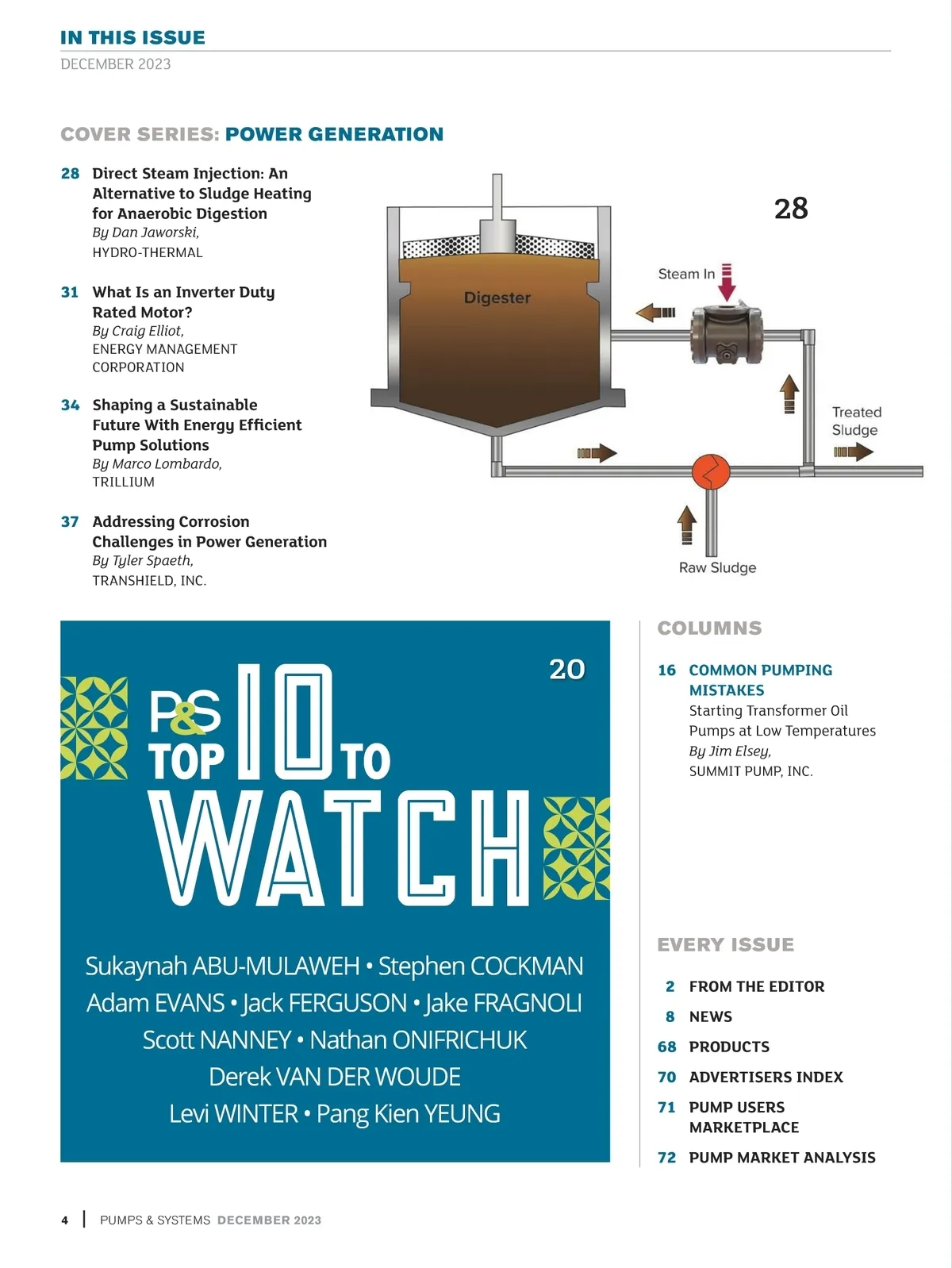 IN THIS ISSUE
DECEMBER 2023

COVER SERIES: POWER GENERATION

28 Direct Steam Injection: An Alternative to Sludge Heating for Anaerobic Digestion
By Dan Jaworski,
HYDRO-THERMAL

31 What Is an Inverter Duty Rated Motor?
By Craig Elliot,
ENERGY MANAGEMENT CORPORATION

34 Shaping a Sustainable Future With Energy Efficient Pump Solutions
By Marco Lombardo,
TRILLIUM

37 Addressing Corrosion Challenges in Power Generation
By Tyler Spaeth,
TRANSHIELD, INC.

28

Digester

Steam In

Treated Sludge

Raw Sludge

20

P&S TOP 10 TO WATCH

Sukaynah ABU-MULAWEH • Stephen COCKMAN
Adam EVANS • Jack FERGUSON • Jake FRAGNOLI
Scott NANNEY • Nathan ONIFRICHUK
Derek VAN DER WOUDE
Levi WINTER • Pang Kien YEUNG

COLUMNS

16 COMMON PUMPING MISTAKES
Starting Transformer Oil Pumps at Low Temperatures
By Jim Elsey,
SUMMIT PUMP, INC.

EVERY ISSUE

2 FROM THE EDITOR
8 NEWS
68 PRODUCTS
70 ADVERTISERS INDEX
71 PUMP USERS MARKETPLACE
72 PUMP MARKET ANALYSIS

4 | PUMPS & SYSTEMS DECEMBER 2023