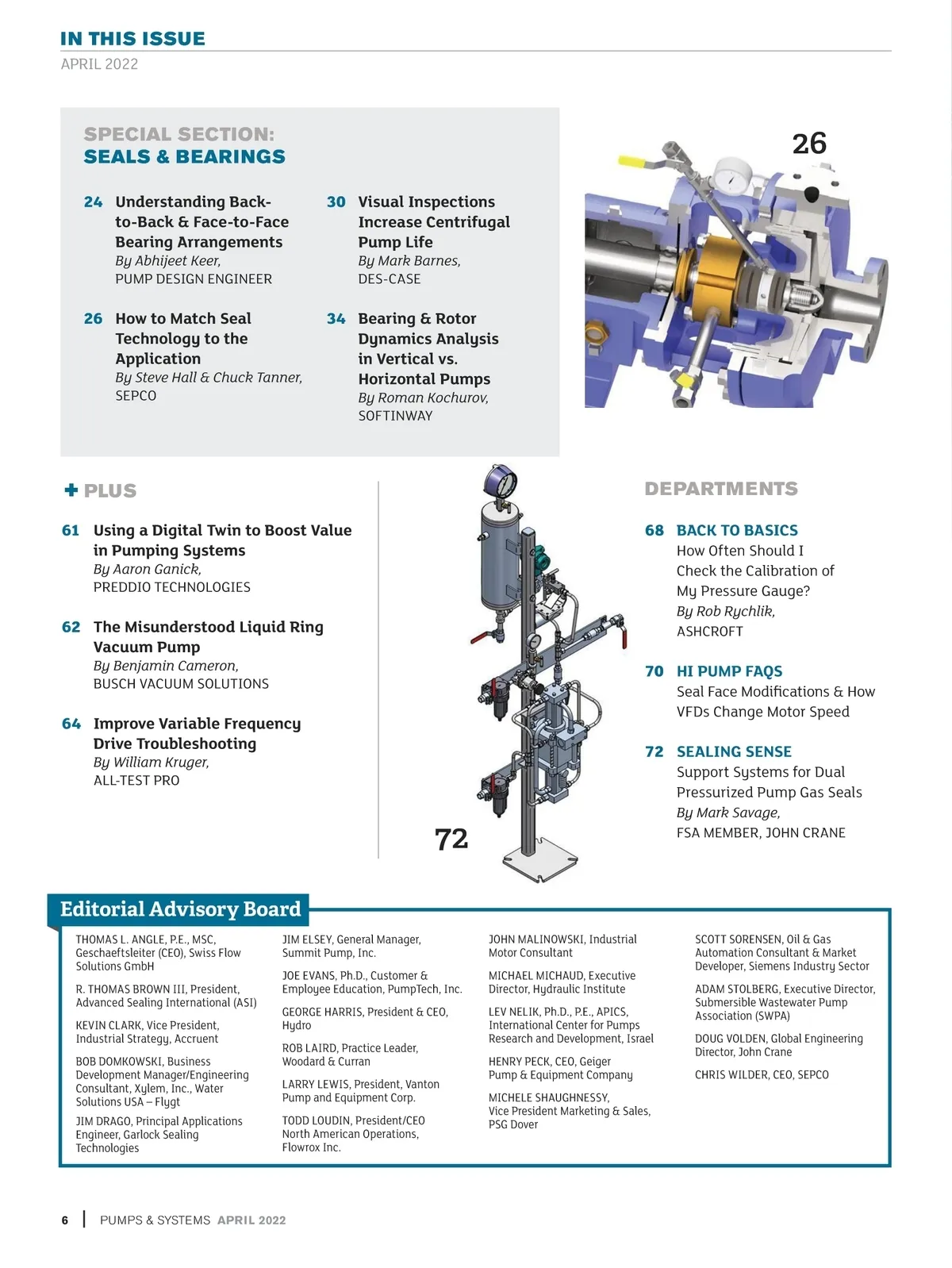 IN THIS ISSUE
APRIL 2022

SPECIAL SECTION:
SEALS & BEARINGS

24 Understanding Back-to-Back & Face-to-Face Bearing Arrangements
By Abhijeet Keer,
PUMP DESIGN ENGINEER

26 How to Match Seal Technology to the Application
By Steve Hall & Chuck Tanner,
SEPCO

30 Visual Inspections Increase Centrifugal Pump Life
By Mark Barnes,
DES-CASE

34 Bearing & Rotor Dynamics Analysis in Vertical vs. Horizontal Pumps
By Roman Kochurov,
SOFTINWAY

26

+ PLUS

61 Using a Digital Twin to Boost Value in Pumping Systems
By Aaron Ganick,
PREDDIO TECHNOLOGIES

62 The Misunderstood Liquid Ring Vacuum Pump
By Benjamin Cameron,
BUSCH VACUUM SOLUTIONS

64 Improve Variable Frequency Drive Troubleshooting
By William Kruger,
ALL-TEST PRO

72

DEPARTMENTS

68 BACK TO BASICS
How Often Should I Check the Calibration of My Pressure Gauge?
By Rob Rychlik,
ASHCROFT

70 HI PUMP FAQS
Seal Face Modifications & How VFDs Change Motor Speed

72 SEALING SENSE
Support Systems for Dual Pressurized Pump Gas Seals
By Mark Savage,
FSA MEMBER, JOHN CRANE

Editorial Advisory Board

THOMAS L. ANGLE, P.E., MSC, Geschaeftsleiter (CEO), Swiss Flow Solutions GmbH

R. THOMAS BROWN III, President, Advanced Sealing International (ASI)

KEVIN CLARK, Vice President, Industrial Strategy, Accruent

BOB DOMKOWSKI, Business Development Manager/Engineering Consultant, Xylem, Inc., Water Solutions USA – Flygt

JIM DRAGO, Principal Applications Engineer, Garlock Sealing Technologies

JIM ELSEY, General Manager, Summit Pump, Inc.

JOE EVANS, Ph.D., Customer & Employee Education, PumpTech, Inc.

GEORGE HARRIS, President & CEO, Hydro

ROB LAIRD, Practice Leader, Woodard & Curran

LARRY LEWIS, President, Vanton Pump and Equipment Corp.

TODD LOUDIN, President/CEO North American Operations, Flowrox Inc.

JOHN MALINOWSKI, Industrial Motor Consultant

MICHAEL MICHAUD, Executive Director, Hydraulic Institute

LEV NELIK, Ph.D., P.E., APICS, International Center for Pumps Research and Development, Israel

HENRY PECK, CEO, Geiger Pump & Equipment Company

MICHELE SHAUGHNESSY, Vice President Marketing & Sales, PSG Dover

SCOTT SORENSEN, Oil & Gas Automation Consultant & Market Developer, Siemens Industry Sector

ADAM STOLBERG, Executive Director, Submersible Wastewater Pump Association (SWPA)

DOUG VOLDEN, Global Engineering Director, John Crane

CHRIS WILDER, CEO, SEPCO

6 | PUMPS & SYSTEMS APRIL 2022