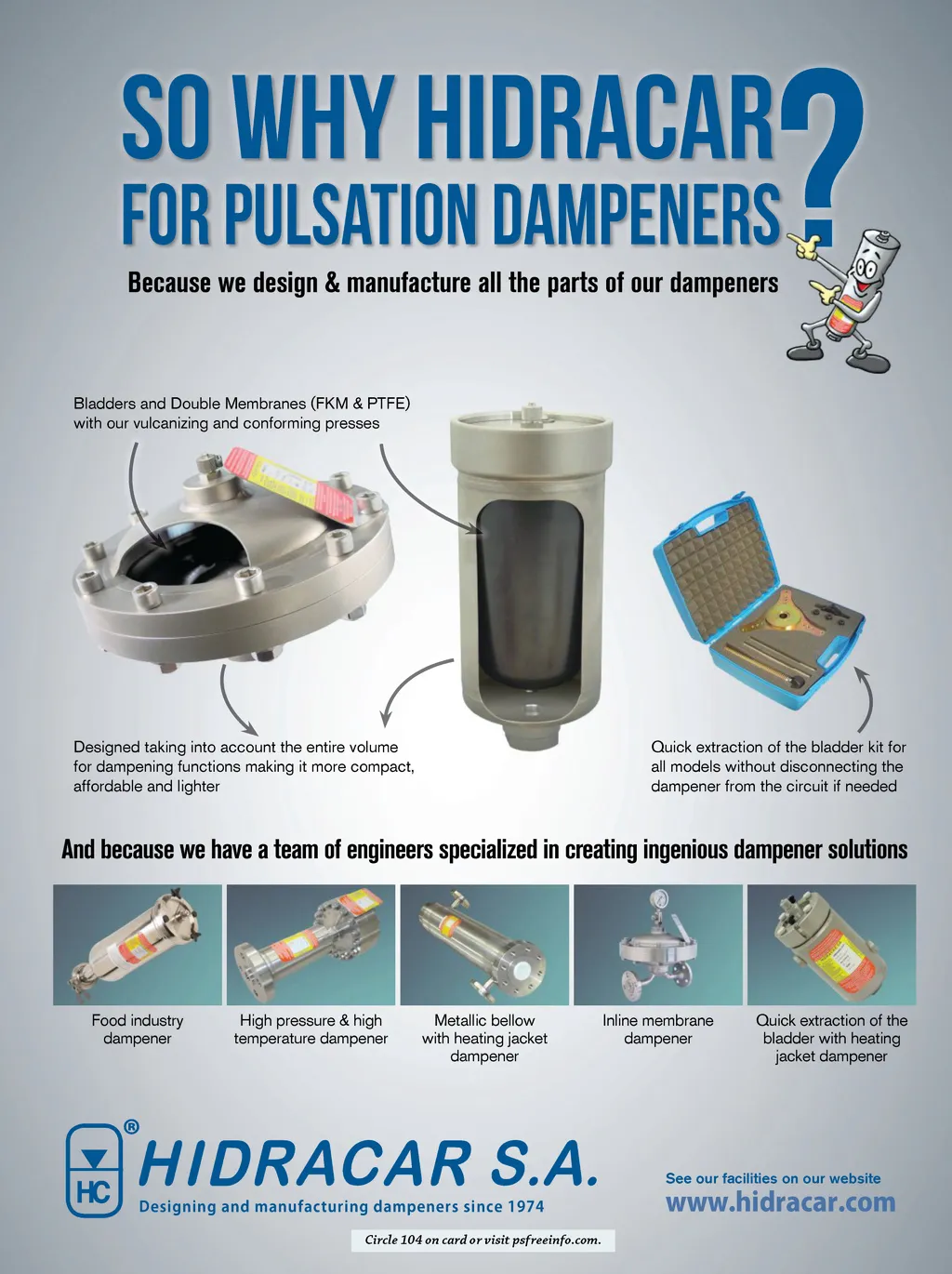 SO WHY HIDRACAR FOR PULSATION DAMPENERS?

Because we design & manufacture all the parts of our dampeners

Bladders and Double Membranes (FKM & PTFE) with our vulcanizing and conforming presses

Designed taking into account the entire volume for dampening functions making it more compact, affordable and lighter

Quick extraction of the bladder kit for all models without disconnecting the dampener from the circuit if needed

And because we have a team of engineers specialized in creating ingenious dampener solutions

Food industry dampener

High pressure & high temperature dampener

Metallic bellow with heating jacket dampener

Inline membrane dampener

Quick extraction of the bladder with heating jacket dampener

HC ® HIDRACAR S.A.

Designing and manufacturing dampeners since 1974

See our facilities on our website

www.hidracar.com

Circle 104 on card or visit psfreeinfo.com.