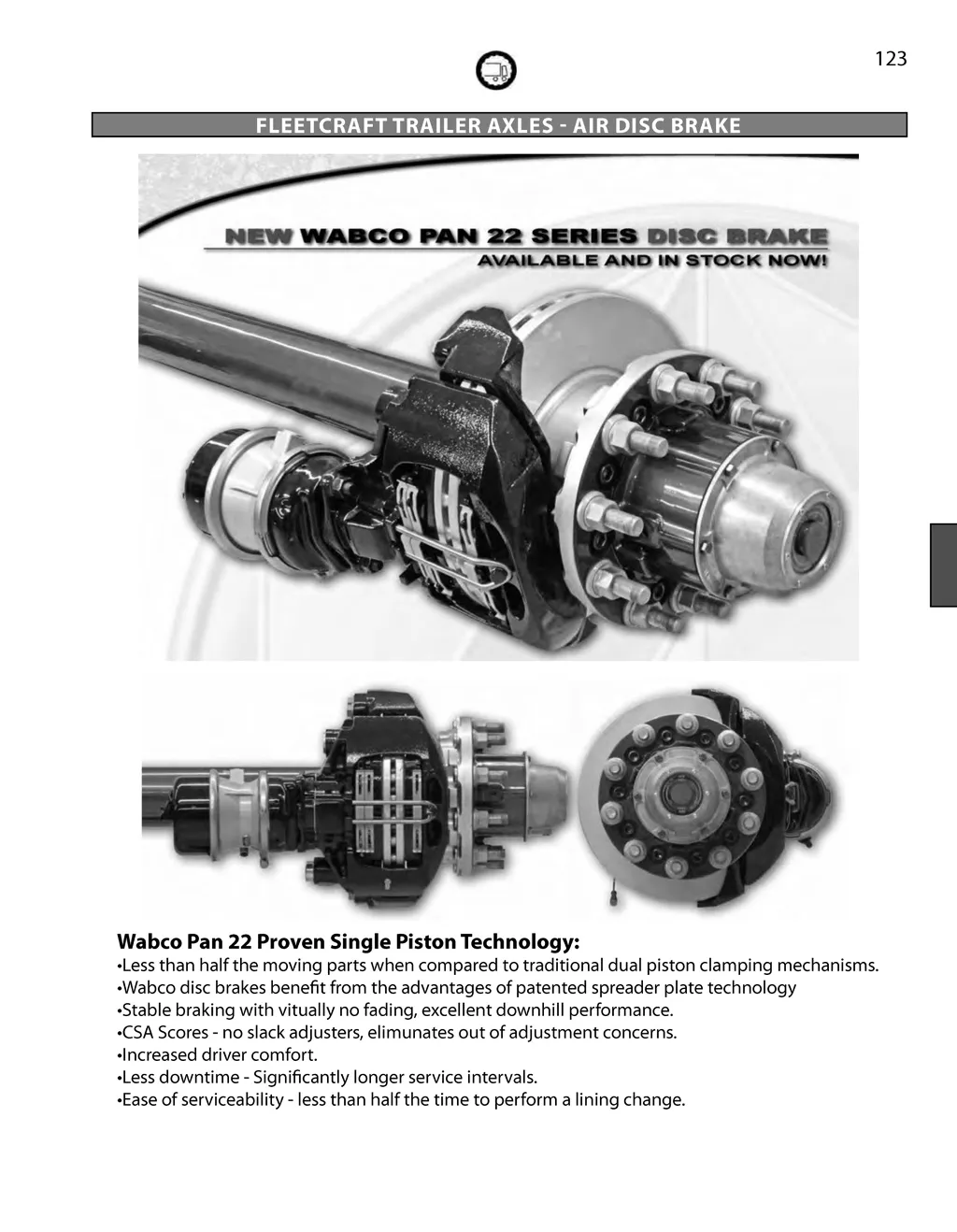 123

FLEETCRAFT TRAILER AXLES - AIR DISC BRAKE

NEW WABCO PAN 22 SERIES DISC BRAKE
AVAILABLE AND IN STOCK NOW!

Wabco Pan 22 Proven Single Piston Technology:
•Less than half the moving parts when compared to traditional dual piston clamping mechanisms.
•Wabco disc brakes benefit from the advantages of patented spreader plate technology
•Stable braking with vitually no fading, excellent downhill performance.
•CSA Scores - no slack adjusters, elimunates out of adjustment concerns.
•Increased driver comfort.
•Less downtime - Significantly longer service intervals.
•Ease of serviceability - less than half the time to perform a lining change.