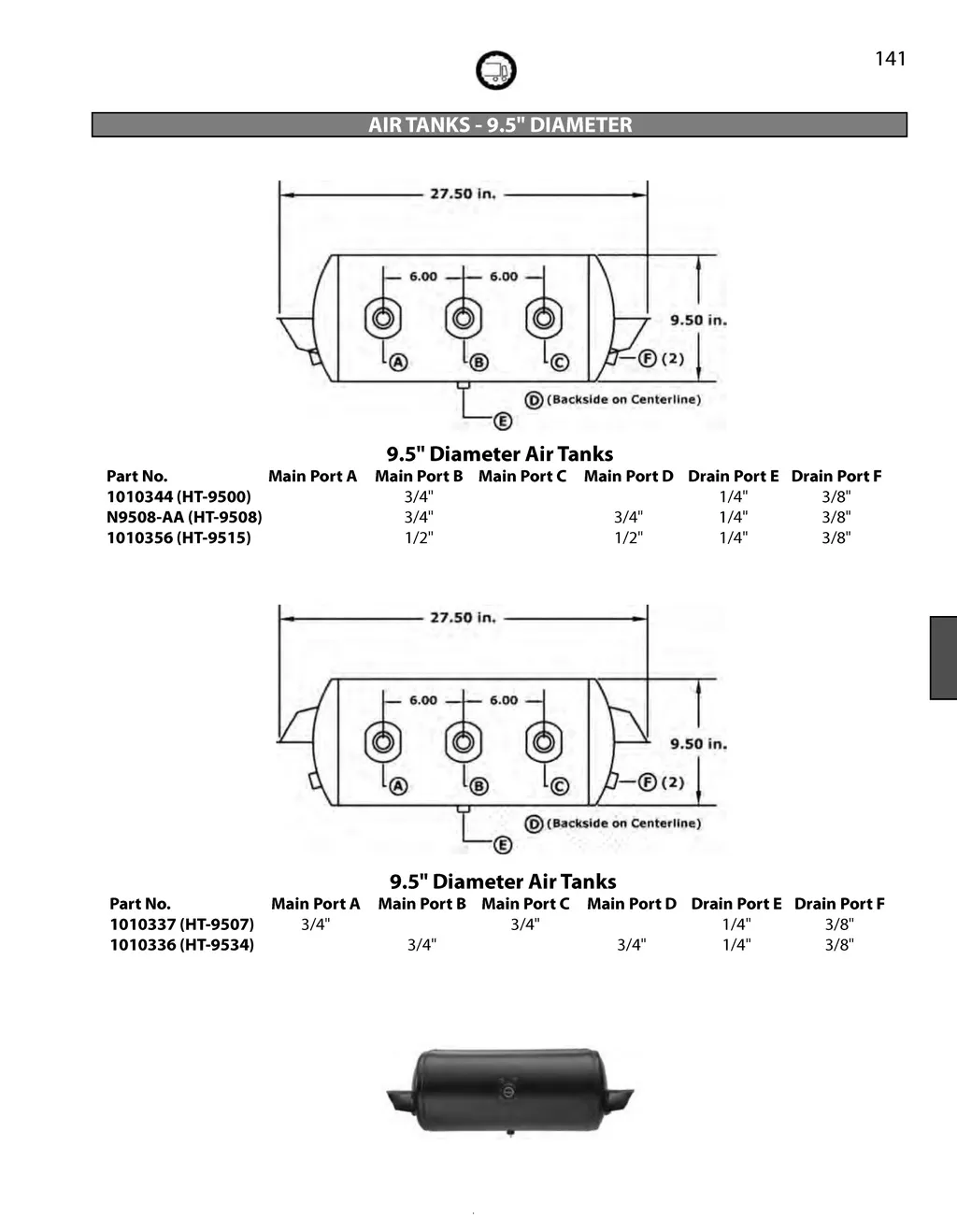 141

AIR TANKS - 9.5" DIAMETER

27.50 in.
6.00
6.00
9.50 in.
A
B
C
F (2)
D (Backside on Centerline)
E

9.5" Diameter Air Tanks

| Part No. | Main Port A | Main Port B | Main Port C | Main Port D | Drain Port E | Drain Port F |
|---|---|---|---|---|---|---|
| 1010344 (HT-9500) | | 3/4" | | | 1/4" | 3/8" |
| N9508-AA (HT-9508) | | 3/4" | | 3/4" | 1/4" | 3/8" |
| 1010356 (HT-9515) | | 1/2" | | 1/2" | 1/4" | 3/8" |

27.50 in.
6.00
6.00
9.50 in.
A
B
C
F (2)
D (Backside on Centerline)
E

9.5" Diameter Air Tanks

| Part No. | Main Port A | Main Port B | Main Port C | Main Port D | Drain Port E | Drain Port F |
|---|---|---|---|---|---|---|
| 1010337 (HT-9507) | 3/4" | | 3/4" | | 1/4" | 3/8" |
| 1010336 (HT-9534) | | 3/4" | | 3/4" | 1/4" | 3/8" |