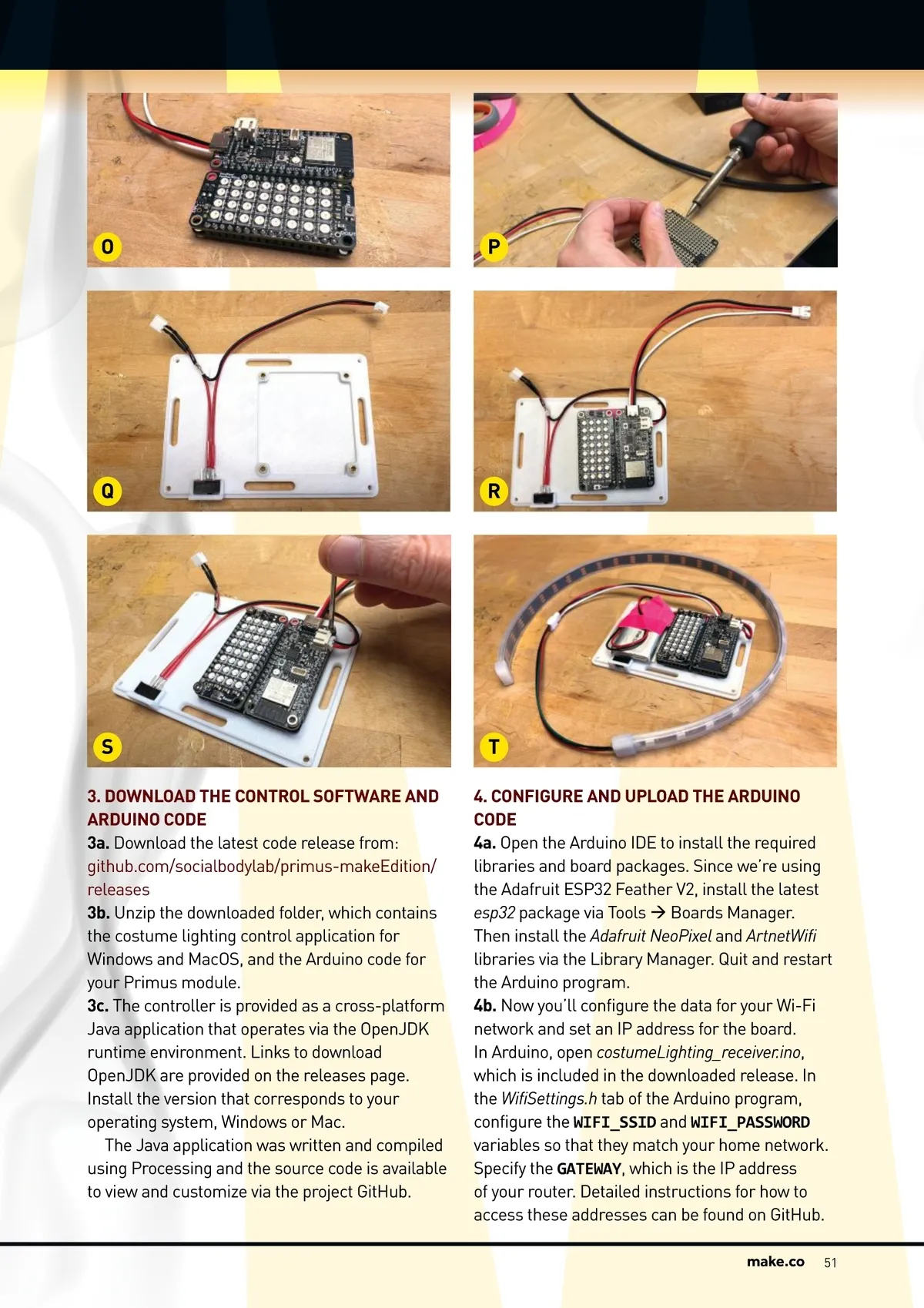 O

P

Q

R

S

T

3. DOWNLOAD THE CONTROL SOFTWARE AND ARDUINO CODE

3a. Download the latest code release from: github.com/socialbodylab/primus-makeEdition/releases
3b. Unzip the downloaded folder, which contains the costume lighting control application for Windows and MacOS, and the Arduino code for your Primus module.
3c. The controller is provided as a cross-platform Java application that operates via the OpenJDK runtime environment. Links to download OpenJDK are provided on the releases page. Install the version that corresponds to your operating system, Windows or Mac.

The Java application was written and compiled using Processing and the source code is available to view and customize via the project GitHub.

4. CONFIGURE AND UPLOAD THE ARDUINO CODE

4a. Open the Arduino IDE to install the required libraries and board packages. Since we're using the Adafruit ESP32 Feather V2, install the latest esp32 package via Tools → Boards Manager. Then install the Adafruit NeoPixel and ArtnetWifi libraries via the Library Manager. Quit and restart the Arduino program.
4b. Now you'll configure the data for your Wi-Fi network and set an IP address for the board. In Arduino, open costumeLighting_receiver.ino, which is included in the downloaded release. In the WifiSettings.h tab of the Arduino program, configure the WIFI_SSID and WIFI_PASSWORD variables so that they match your home network. Specify the GATEWAY, which is the IP address of your router. Detailed instructions for how to access these addresses can be found on GitHub.

make.co 51