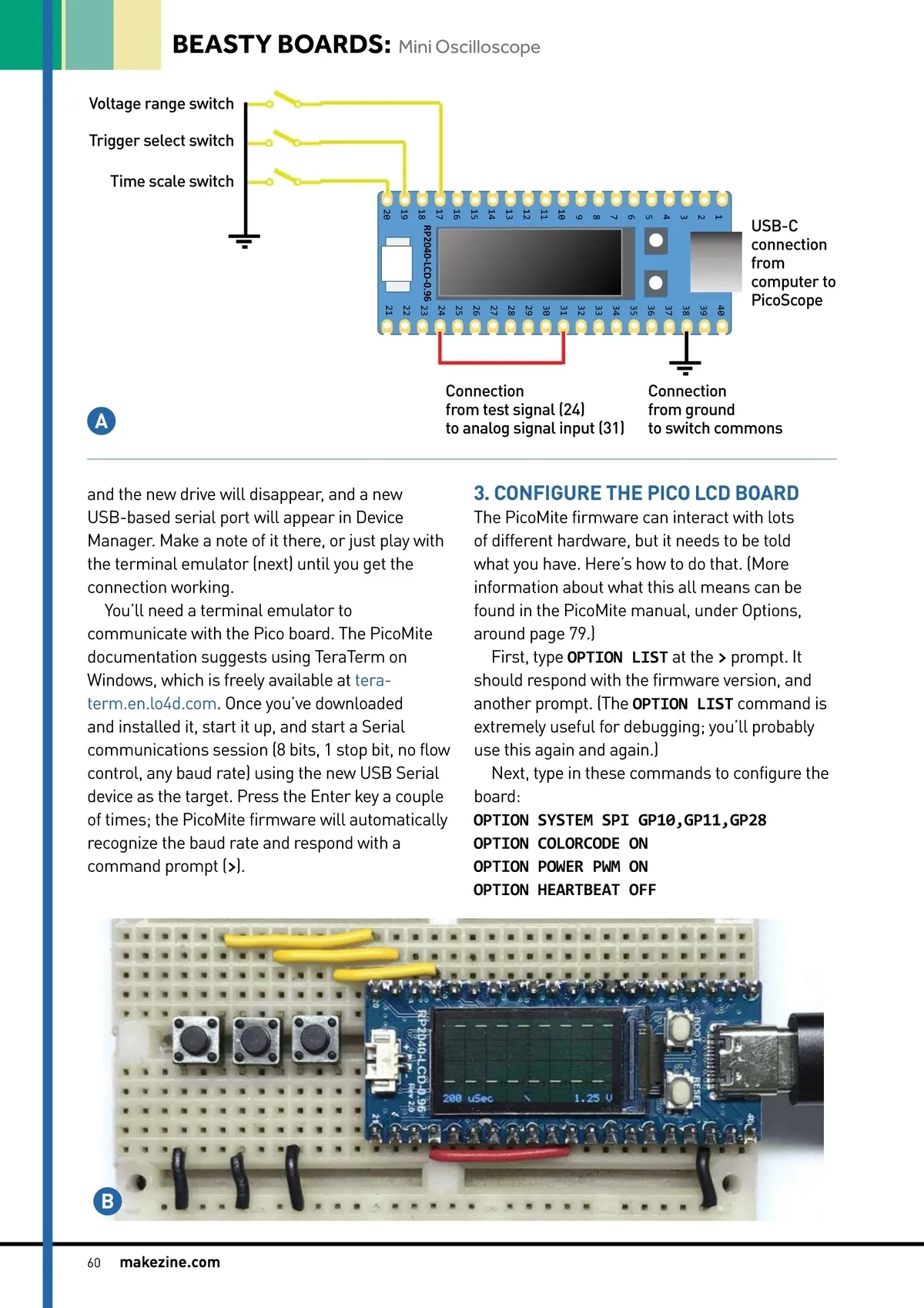 BEASTY BOARDS: Mini Oscilloscope

Voltage range switch

Trigger select switch

Time scale switch

20 19 18 17 16 15 14 13 12 11 10 9 8 7 6 5 4 3 2 1

RP2040-LCD-0.96

21 22 23 24 25 26 27 28 29 30 31 32 33 34 35 36 37 38 39 40

USB-C connection from computer to PicoScope

Connection from test signal (24) to analog signal input (31)

Connection from ground to switch commons

A

and the new drive will disappear, and a new USB-based serial port will appear in Device Manager. Make a note of it there, or just play with the terminal emulator (next) until you get the connection working.

You'll need a terminal emulator to communicate with the Pico board. The PicoMite documentation suggests using TeraTerm on Windows, which is freely available at teraterm.en.lo4d.com. Once you've downloaded and installed it, start it up, and start a Serial communications session (8 bits, 1 stop bit, no flow control, any baud rate) using the new USB Serial device as the target. Press the Enter key a couple of times; the PicoMite firmware will automatically recognize the baud rate and respond with a command prompt (>).

3. CONFIGURE THE PICO LCD BOARD

The PicoMite firmware can interact with lots of different hardware, but it needs to be told what you have. Here's how to do that. (More information about what this all means can be found in the PicoMite manual, under Options, around page 79.)

First, type OPTION LIST at the > prompt. It should respond with the firmware version, and another prompt. (The OPTION LIST command is extremely useful for debugging; you'll probably use this again and again.)

Next, type in these commands to configure the board:

OPTION SYSTEM SPI GP10,GP11,GP28
OPTION COLORCODE ON
OPTION POWER PWM ON
OPTION HEARTBEAT OFF

RP2040-LCD-0.96
BOOT
RESET
200 uSec 1.25 V

B

60 makezine.com