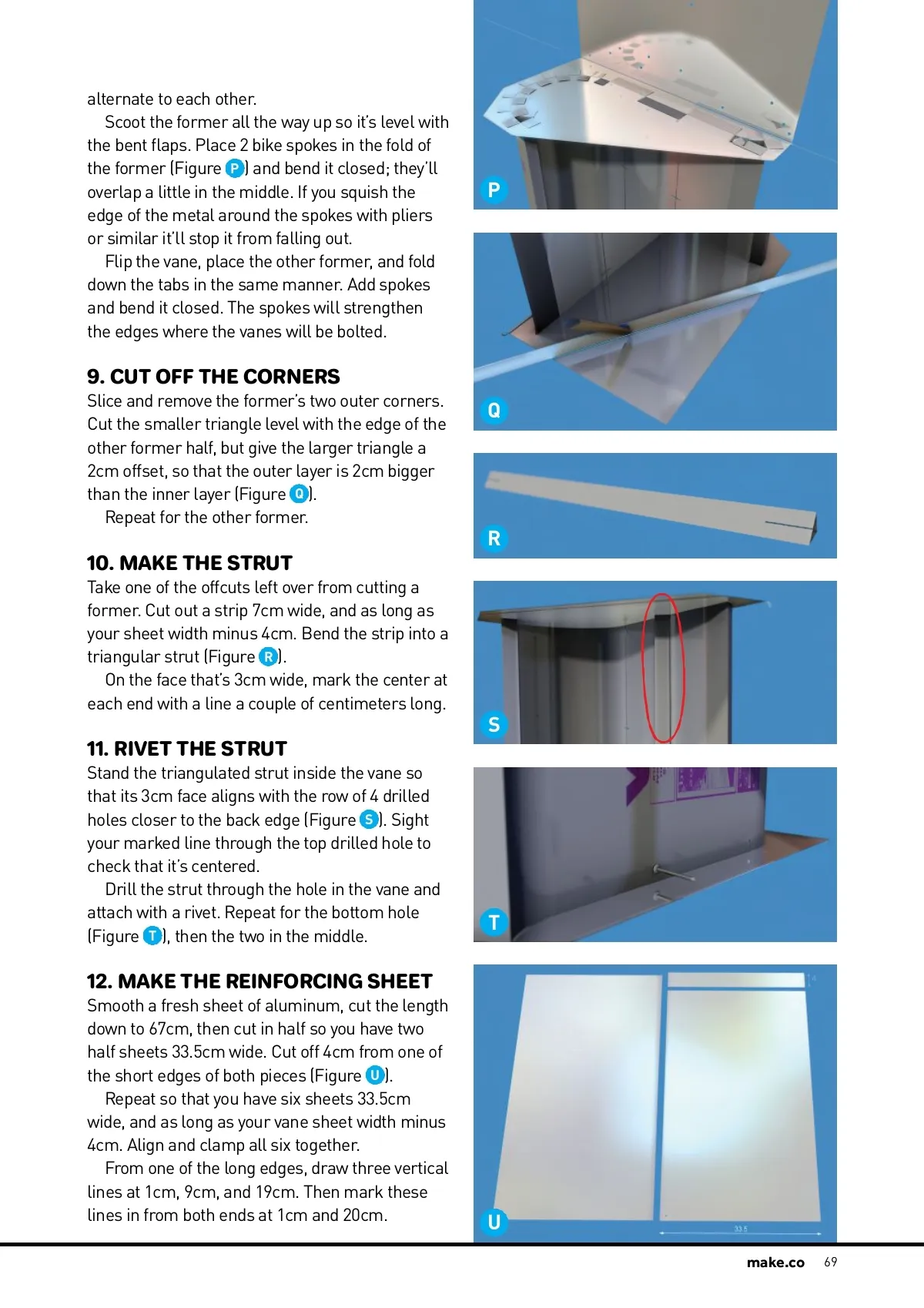 alternate to each other.

Scoot the former all the way up so it's level with the bent flaps. Place 2 bike spokes in the fold of the former (Figure P) and bend it closed; they'll overlap a little in the middle. If you squish the edge of the metal around the spokes with pliers or similar it'll stop it from falling out.

Flip the vane, place the other former, and fold down the tabs in the same manner. Add spokes and bend it closed. The spokes will strengthen the edges where the vanes will be bolted.

9. CUT OFF THE CORNERS

Slice and remove the former's two outer corners. Cut the smaller triangle level with the edge of the other former half, but give the larger triangle a 2cm offset, so that the outer layer is 2cm bigger than the inner layer (Figure Q).

Repeat for the other former.

10. MAKE THE STRUT

Take one of the offcuts left over from cutting a former. Cut out a strip 7cm wide, and as long as your sheet width minus 4cm. Bend the strip into a triangular strut (Figure R).

On the face that's 3cm wide, mark the center at each end with a line a couple of centimeters long.

11. RIVET THE STRUT

Stand the triangulated strut inside the vane so that its 3cm face aligns with the row of 4 drilled holes closer to the back edge (Figure S). Sight your marked line through the top drilled hole to check that it's centered.

Drill the strut through the hole in the vane and attach with a rivet. Repeat for the bottom hole (Figure T), then the two in the middle.

12. MAKE THE REINFORCING SHEET

Smooth a fresh sheet of aluminum, cut the length down to 67cm, then cut in half so you have two half sheets 33.5cm wide. Cut off 4cm from one of the short edges of both pieces (Figure U).

Repeat so that you have six sheets 33.5cm wide, and as long as your vane sheet width minus 4cm. Align and clamp all six together.

From one of the long edges, draw three vertical lines at 1cm, 9cm, and 19cm. Then mark these lines in from both ends at 1cm and 20cm.

P

Q

R

S

T

4

33.5

U

make.co 69