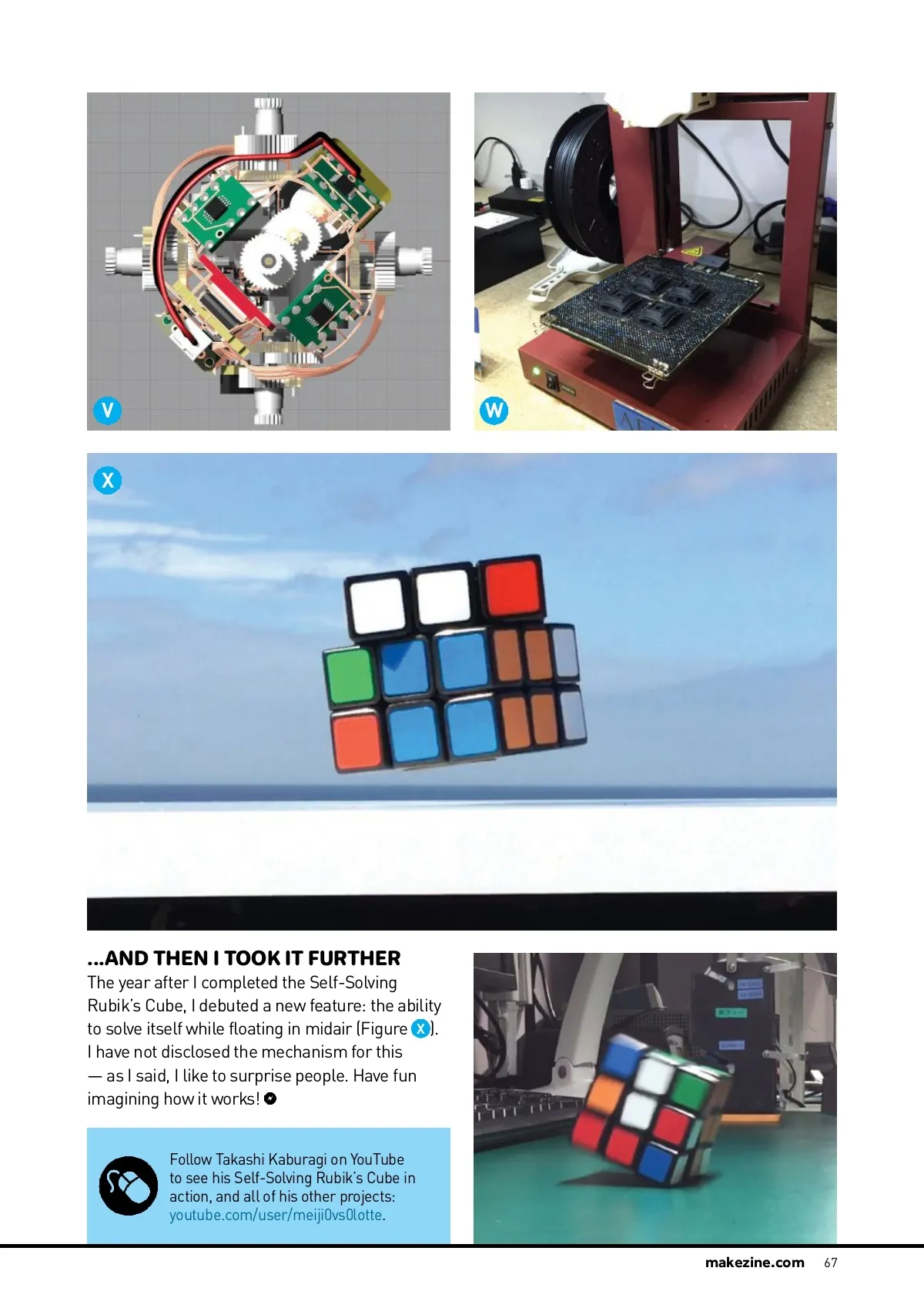 V

W

X

...AND THEN I TOOK IT FURTHER

The year after I completed the Self-Solving Rubik's Cube, I debuted a new feature: the ability to solve itself while floating in midair (Figure X). I have not disclosed the mechanism for this — as I said, I like to surprise people. Have fun imagining how it works!

Follow Takashi Kaburagi on YouTube to see his Self-Solving Rubik's Cube in action, and all of his other projects: youtube.com/user/meiji0vs0lotte.

makezine.com 67