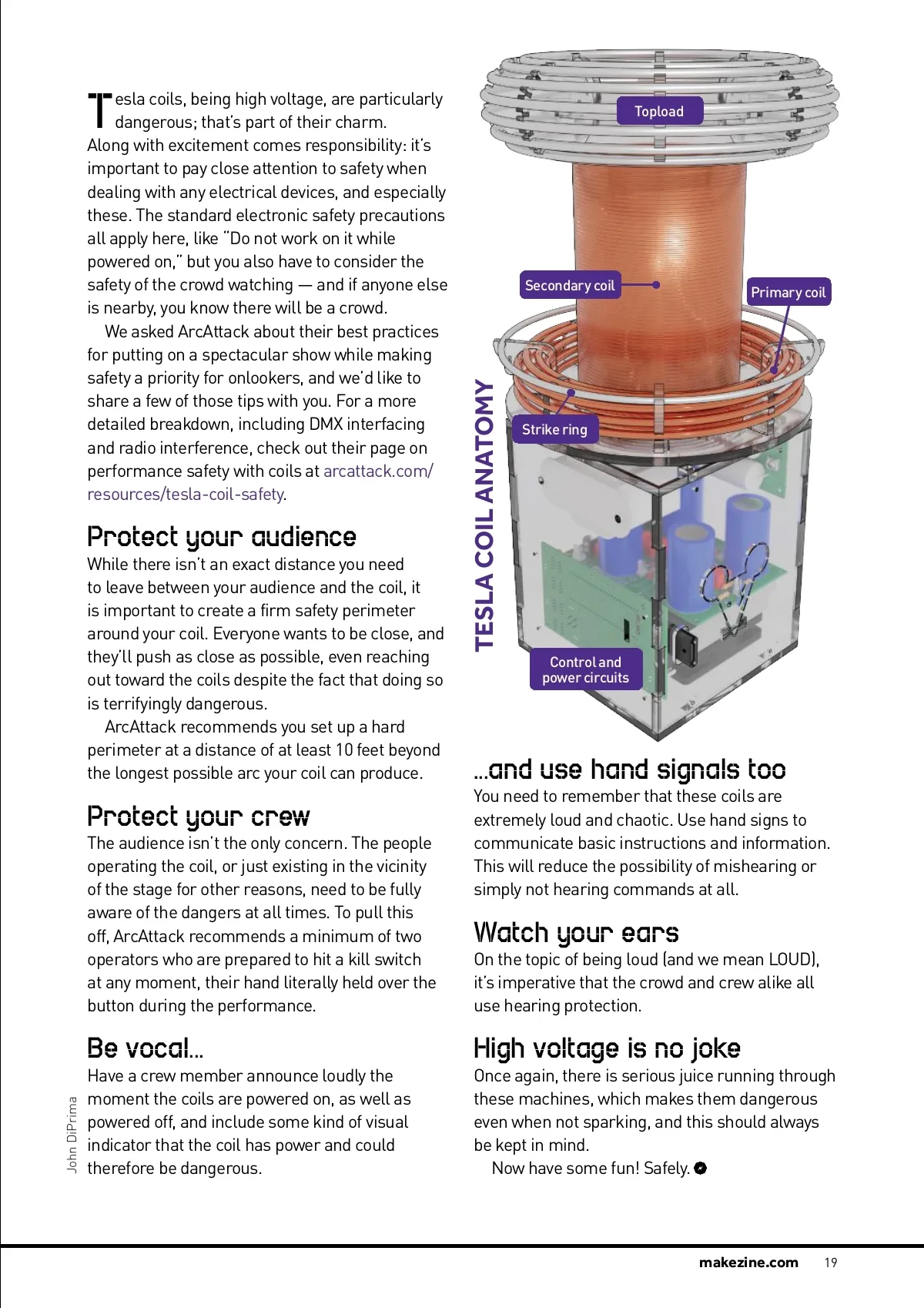 Tesla coils, being high voltage, are particularly dangerous; that's part of their charm. Along with excitement comes responsibility: it's important to pay close attention to safety when dealing with any electrical devices, and especially these. The standard electronic safety precautions all apply here, like "Do not work on it while powered on," but you also have to consider the safety of the crowd watching — and if anyone else is nearby, you know there will be a crowd.

We asked ArcAttack about their best practices for putting on a spectacular show while making safety a priority for onlookers, and we'd like to share a few of those tips with you. For a more detailed breakdown, including DMX interfacing and radio interference, check out their page on performance safety with coils at arcattack.com/resources/tesla-coil-safety.

Protect your audience
While there isn't an exact distance you need to leave between your audience and the coil, it is important to create a firm safety perimeter around your coil. Everyone wants to be close, and they'll push as close as possible, even reaching out toward the coils despite the fact that doing so is terrifyingly dangerous.

ArcAttack recommends you set up a hard perimeter at a distance of at least 10 feet beyond the longest possible arc your coil can produce.

Protect your crew
The audience isn't the only concern. The people operating the coil, or just existing in the vicinity of the stage for other reasons, need to be fully aware of the dangers at all times. To pull this off, ArcAttack recommends a minimum of two operators who are prepared to hit a kill switch at any moment, their hand literally held over the button during the performance.

Be vocal...
Have a crew member announce loudly the moment the coils are powered on, as well as powered off, and include some kind of visual indicator that the coil has power and could therefore be dangerous.

John DiPrima

TESLA COIL ANATOMY

Topload

Secondary coil

Primary coil

Strike ring

Control and power circuits

...and use hand signals too
You need to remember that these coils are extremely loud and chaotic. Use hand signs to communicate basic instructions and information. This will reduce the possibility of mishearing or simply not hearing commands at all.

Watch your ears
On the topic of being loud (and we mean LOUD), it's imperative that the crowd and crew alike all use hearing protection.

High voltage is no joke
Once again, there is serious juice running through these machines, which makes them dangerous even when not sparking, and this should always be kept in mind.

Now have some fun! Safely.

makezine.com 19