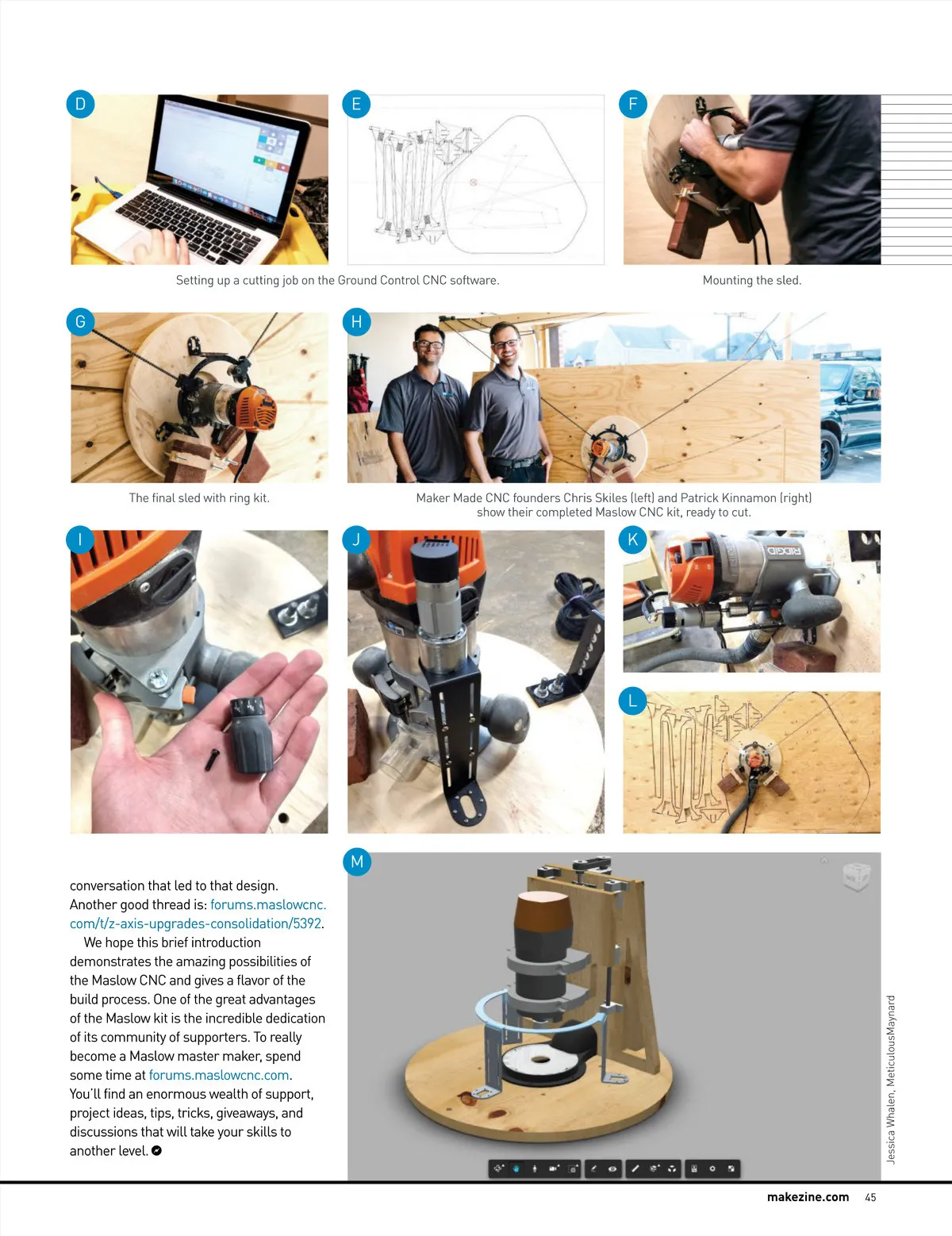 D

E

F

Setting up a cutting job on the Ground Control CNC software.

Mounting the sled.

G

H

The final sled with ring kit.

Maker Made CNC founders Chris Skiles (left) and Patrick Kinnamon (right) show their completed Maslow CNC kit, ready to cut.

I

J

K

RIDGID

L

M

conversation that led to that design. Another good thread is: forums.maslowcnc.com/t/z-axis-upgrades-consolidation/5392.

We hope this brief introduction demonstrates the amazing possibilities of the Maslow CNC and gives a flavor of the build process. One of the great advantages of the Maslow kit is the incredible dedication of its community of supporters. To really become a Maslow master maker, spend some time at forums.maslowcnc.com. You'll find an enormous wealth of support, project ideas, tips, tricks, giveaways, and discussions that will take your skills to another level.

Jessica Whalen, MeticulousMaynard

makezine.com 45