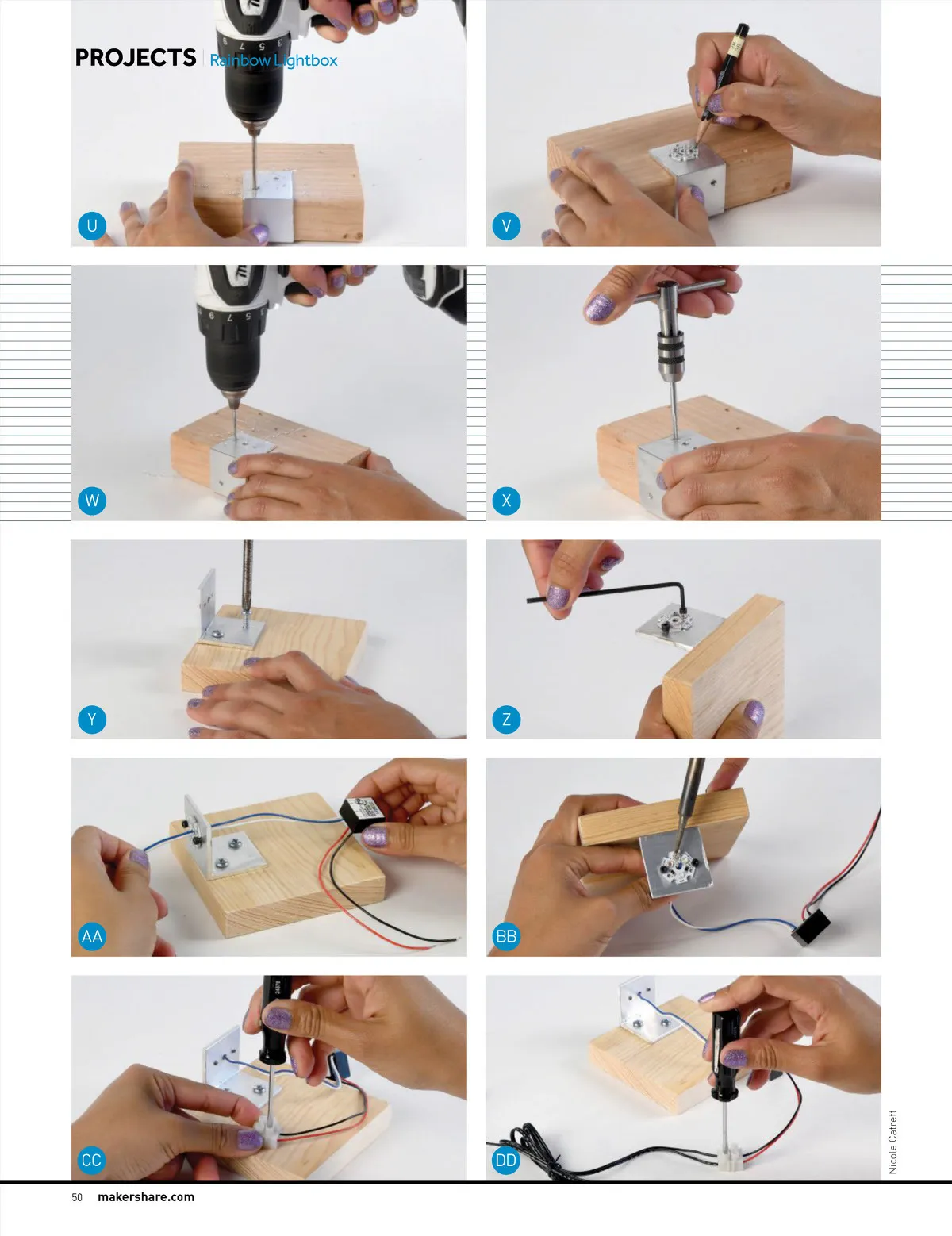 PROJECTS Rainbow Lightbox

U

V

W

X

Y

Z

AA

BB

CC

DD

Nicole Catrett

50 makershare.com