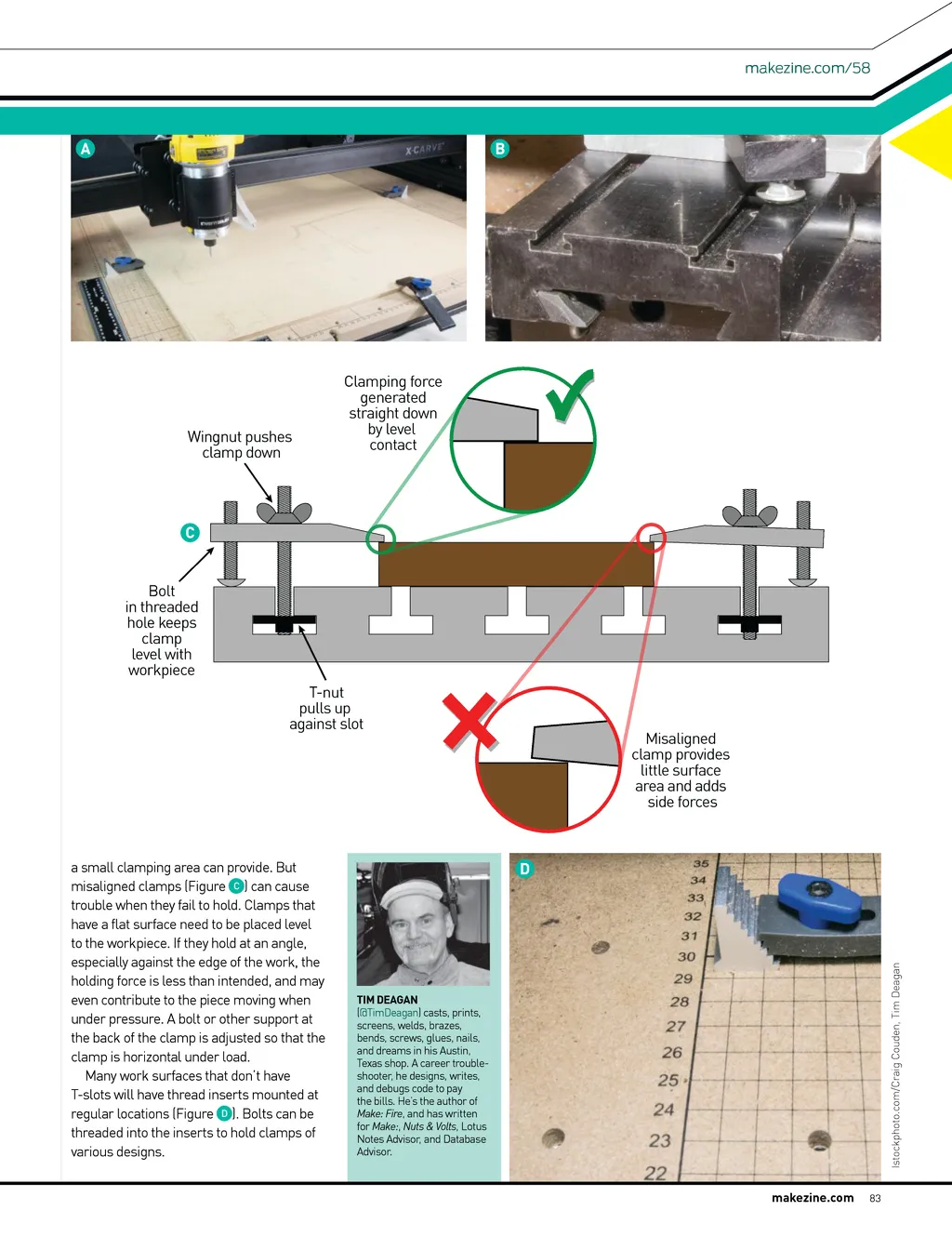 makezine.com/58

A

X-CARVE

B

Clamping force generated straight down by level contact

Wingnut pushes clamp down

C

Bolt in threaded hole keeps clamp level with workpiece

T-nut pulls up against slot

Misaligned clamp provides little surface area and adds side forces

a small clamping area can provide. But misaligned clamps (Figure C) can cause trouble when they fail to hold. Clamps that have a flat surface need to be placed level to the workpiece. If they hold at an angle, especially against the edge of the work, the holding force is less than intended, and may even contribute to the piece moving when under pressure. A bolt or other support at the back of the clamp is adjusted so that the clamp is horizontal under load.

Many work surfaces that don't have T-slots will have thread inserts mounted at regular locations (Figure D). Bolts can be threaded into the inserts to hold clamps of various designs.

TIM DEAGAN (@TimDeagan) casts, prints, screens, welds, brazes, bends, screws, glues, nails, and dreams in his Austin, Texas shop. A career troubleshooter, he designs, writes, and debugs code to pay the bills. He's the author of Make: Fire, and has written for Make:, Nuts & Volts, Lotus Notes Advisor, and Database Advisor.

D

35 34 33 32 31 30 29 28 27 26 25 24 23 22

Istockphoto.com/Craig Couden, Tim Deagan

makezine.com 83