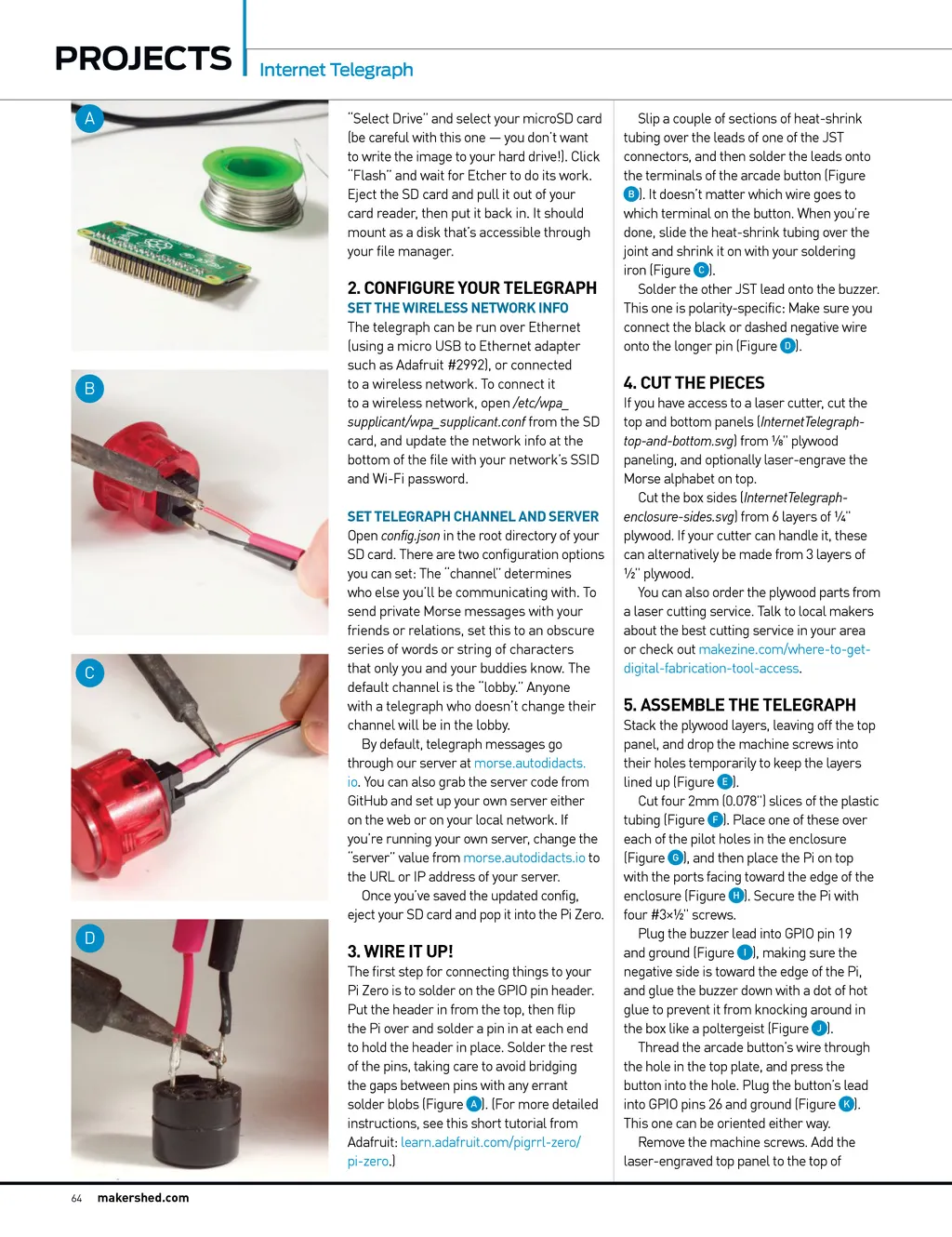 PROJECTS Internet Telegraph

A

B

C

D

"Select Drive" and select your microSD card (be careful with this one — you don't want to write the image to your hard drive!). Click "Flash" and wait for Etcher to do its work. Eject the SD card and pull it out of your card reader, then put it back in. It should mount as a disk that's accessible through your file manager.

2. CONFIGURE YOUR TELEGRAPH

SET THE WIRELESS NETWORK INFO

The telegraph can be run over Ethernet (using a micro USB to Ethernet adapter such as Adafruit #2992), or connected to a wireless network. To connect it to a wireless network, open /etc/wpa_supplicant/wpa_supplicant.conf from the SD card, and update the network info at the bottom of the file with your network's SSID and Wi-Fi password.

SET TELEGRAPH CHANNEL AND SERVER

Open config.json in the root directory of your SD card. There are two configuration options you can set: The "channel" determines who else you'll be communicating with. To send private Morse messages with your friends or relations, set this to an obscure series of words or string of characters that only you and your buddies know. The default channel is the "lobby." Anyone with a telegraph who doesn't change their channel will be in the lobby.

By default, telegraph messages go through our server at morse.autodidacts.io. You can also grab the server code from GitHub and set up your own server either on the web or on your local network. If you're running your own server, change the "server" value from morse.autodidacts.io to the URL or IP address of your server.

Once you've saved the updated config, eject your SD card and pop it into the Pi Zero.

3. WIRE IT UP!

The first step for connecting things to your Pi Zero is to solder on the GPIO pin header. Put the header in from the top, then flip the Pi over and solder a pin in at each end to hold the header in place. Solder the rest of the pins, taking care to avoid bridging the gaps between pins with any errant solder blobs (Figure A). (For more detailed instructions, see this short tutorial from Adafruit: learn.adafruit.com/pigrrl-zero/pi-zero.)

Slip a couple of sections of heat-shrink tubing over the leads of one of the JST connectors, and then solder the leads onto the terminals of the arcade button (Figure B). It doesn't matter which wire goes to which terminal on the button. When you're done, slide the heat-shrink tubing over the joint and shrink it on with your soldering iron (Figure C).

Solder the other JST lead onto the buzzer. This one is polarity-specific: Make sure you connect the black or dashed negative wire onto the longer pin (Figure D).

4. CUT THE PIECES

If you have access to a laser cutter, cut the top and bottom panels (InternetTelegraph-top-and-bottom.svg) from ⅛" plywood paneling, and optionally laser-engrave the Morse alphabet on top.

Cut the box sides (InternetTelegraph-enclosure-sides.svg) from 6 layers of ¼" plywood. If your cutter can handle it, these can alternatively be made from 3 layers of ½" plywood.

You can also order the plywood parts from a laser cutting service. Talk to local makers about the best cutting service in your area or check out makezine.com/where-to-get-digital-fabrication-tool-access.

5. ASSEMBLE THE TELEGRAPH

Stack the plywood layers, leaving off the top panel, and drop the machine screws into their holes temporarily to keep the layers lined up (Figure E).

Cut four 2mm (0.078") slices of the plastic tubing (Figure F). Place one of these over each of the pilot holes in the enclosure (Figure G), and then place the Pi on top with the ports facing toward the edge of the enclosure (Figure H). Secure the Pi with four #3×½" screws.

Plug the buzzer lead into GPIO pin 19 and ground (Figure I), making sure the negative side is toward the edge of the Pi, and glue the buzzer down with a dot of hot glue to prevent it from knocking around in the box like a poltergeist (Figure J).

Thread the arcade button's wire through the hole in the top plate, and press the button into the hole. Plug the button's lead into GPIO pins 26 and ground (Figure K). This one can be oriented either way.

Remove the machine screws. Add the laser-engraved top panel to the top of

64 makershed.com