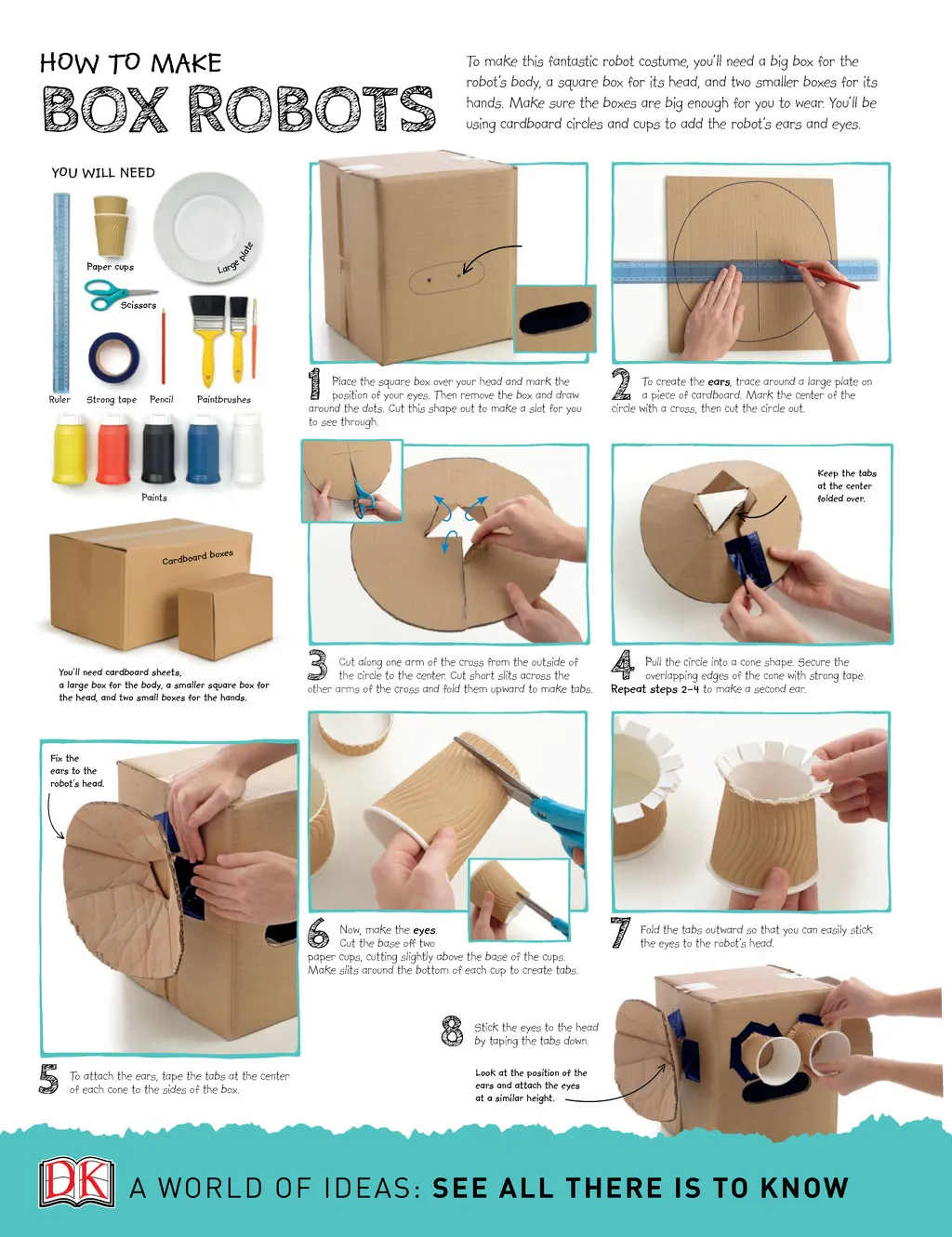 HOW TO MAKE
BOX ROBOTS

To make this fantastic robot costume, you'll need a big box for the robot's body, a square box for its head, and two smaller boxes for its hands. Make sure the boxes are big enough for you to wear. You'll be using cardboard circles and cups to add the robot's ears and eyes.

YOU WILL NEED

Paper cups

Large plate

Scissors

Ruler

Strong tape

Pencil

Paintbrushes

Paints

Cardboard boxes

You'll need cardboard sheets, a large box for the body, a smaller square box for the head, and two small boxes for the hands.

1 Place the square box over your head and mark the position of your eyes. Then remove the box and draw around the dots. Cut this shape out to make a slot for you to see through.

2 To create the ears, trace around a large plate on a piece of cardboard. Mark the center of the circle with a cross, then cut the circle out.

3 Cut along one arm of the cross from the outside of the circle to the center. Cut short slits across the other arms of the cross and fold them upward to make tabs.

Keep the tabs at the center folded over.

4 Pull the circle into a cone shape. Secure the overlapping edges of the cone with strong tape. Repeat steps 2–4 to make a second ear.

Fix the ears to the robot's head.

5 To attach the ears, tape the tabs at the center of each cone to the sides of the box.

6 Now, make the eyes. Cut the base off two paper cups, cutting slightly above the base of the cups. Make slits around the bottom of each cup to create tabs.

7 Fold the tabs outward so that you can easily stick the eyes to the robot's head.

8 Stick the eyes to the head by taping the tabs down.

Look at the position of the ears and attach the eyes at a similar height.

DK A WORLD OF IDEAS: SEE ALL THERE IS TO KNOW