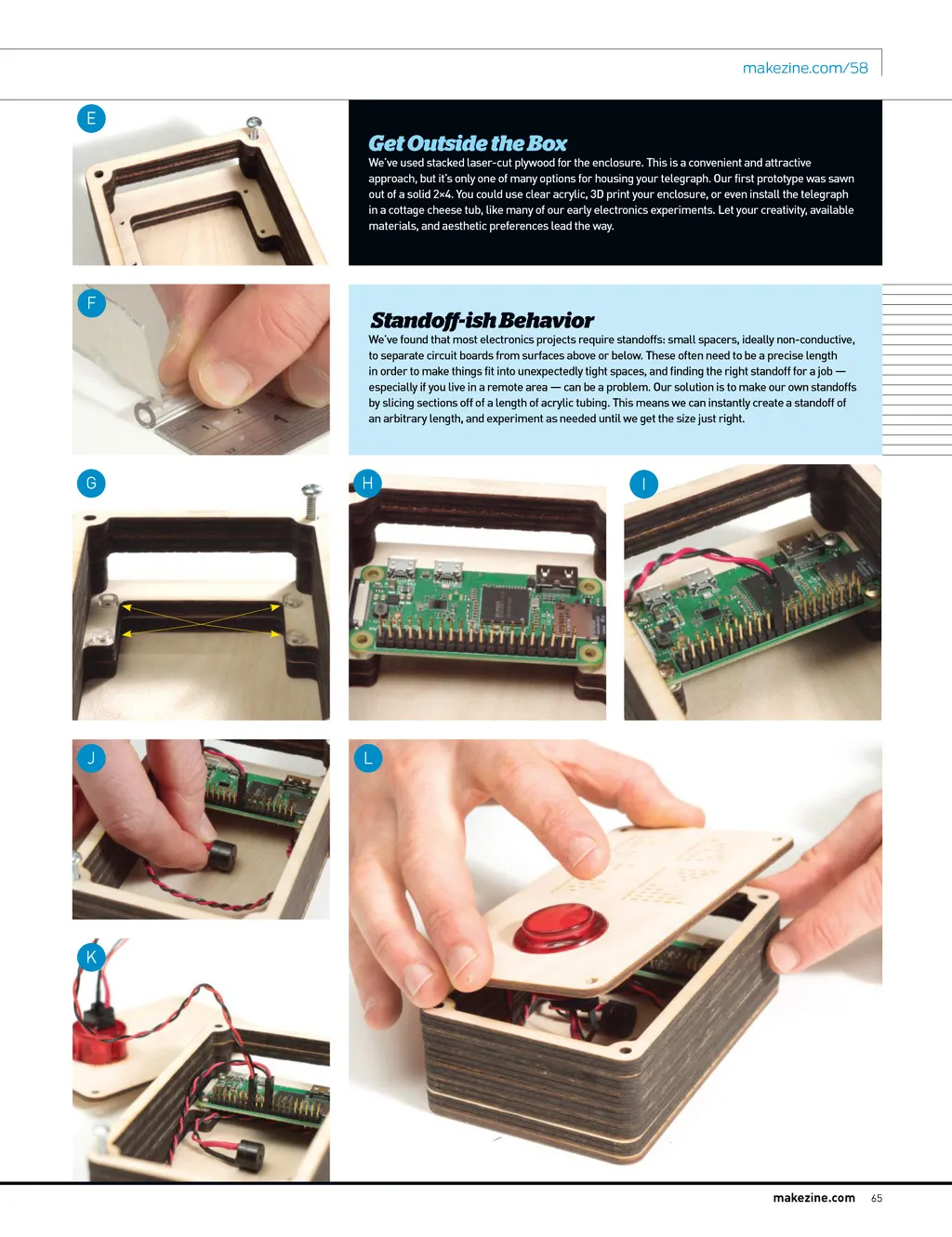 makezine.com/58

E

Get Outside the Box

We've used stacked laser-cut plywood for the enclosure. This is a convenient and attractive approach, but it's only one of many options for housing your telegraph. Our first prototype was sawn out of a solid 2×4. You could use clear acrylic, 3D print your enclosure, or even install the telegraph in a cottage cheese tub, like many of our early electronics experiments. Let your creativity, available materials, and aesthetic preferences lead the way.

F

Standoff-ish Behavior

We've found that most electronics projects require standoffs: small spacers, ideally non-conductive, to separate circuit boards from surfaces above or below. These often need to be a precise length in order to make things fit into unexpectedly tight spaces, and finding the right standoff for a job — especially if you live in a remote area — can be a problem. Our solution is to make our own standoffs by slicing sections off of a length of acrylic tubing. This means we can instantly create a standoff of an arbitrary length, and experiment as needed until we get the size just right.

G

H

I

J

L

K

makezine.com 65