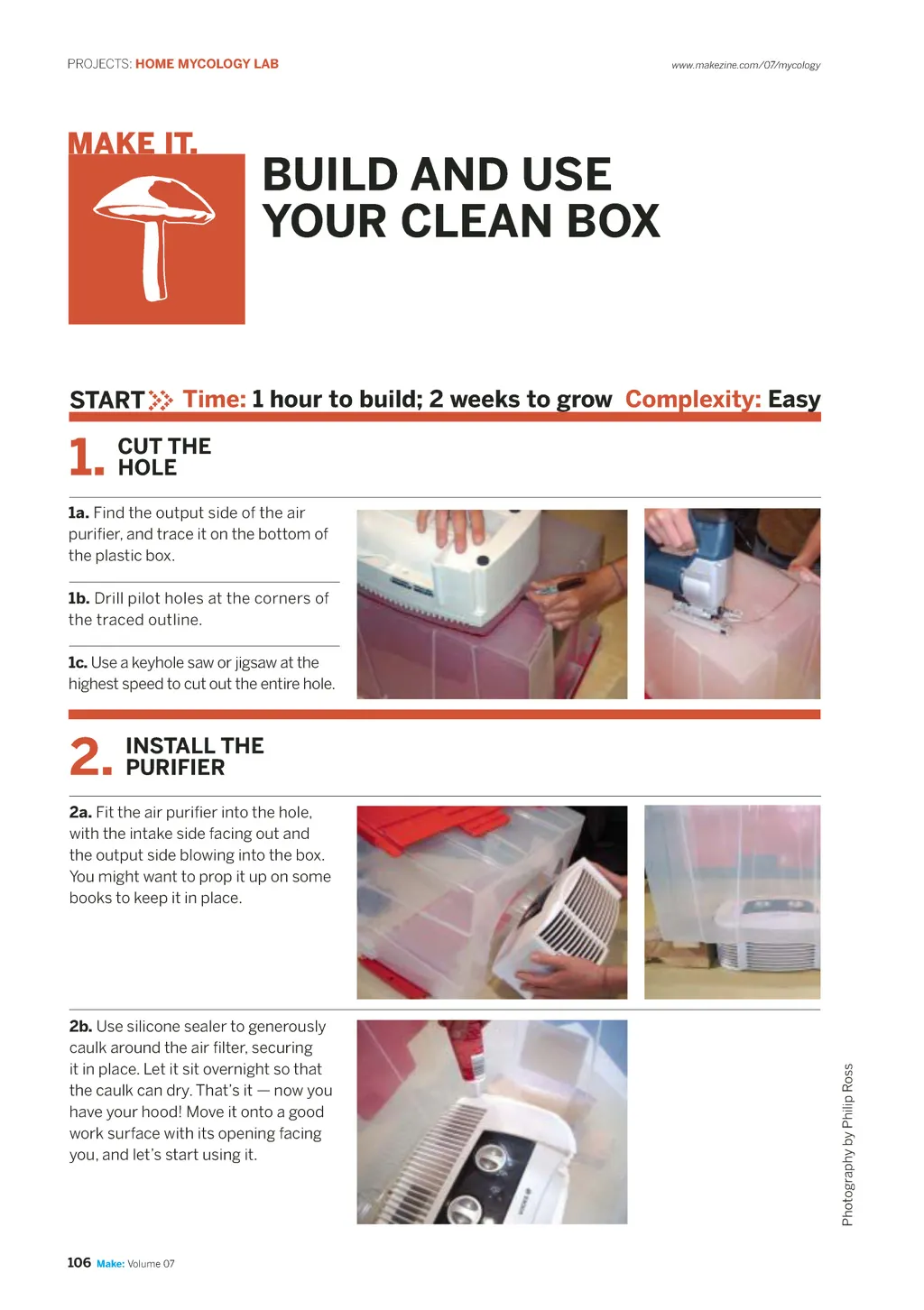 PROJECTS: HOME MYCOLOGY LAB

www.makezine.com/07/mycology

MAKE IT.

BUILD AND USE YOUR CLEAN BOX

START Time: 1 hour to build; 2 weeks to grow Complexity: Easy

1. CUT THE HOLE

1a. Find the output side of the air purifier, and trace it on the bottom of the plastic box.

1b. Drill pilot holes at the corners of the traced outline.

1c. Use a keyhole saw or jigsaw at the highest speed to cut out the entire hole.

2. INSTALL THE PURIFIER

2a. Fit the air purifier into the hole, with the intake side facing out and the output side blowing into the box. You might want to prop it up on some books to keep it in place.

2b. Use silicone sealer to generously caulk around the air filter, securing it in place. Let it sit overnight so that the caulk can dry. That's it — now you have your hood! Move it onto a good work surface with its opening facing you, and let's start using it.

Photography by Philip Ross

106 Make: Volume 07